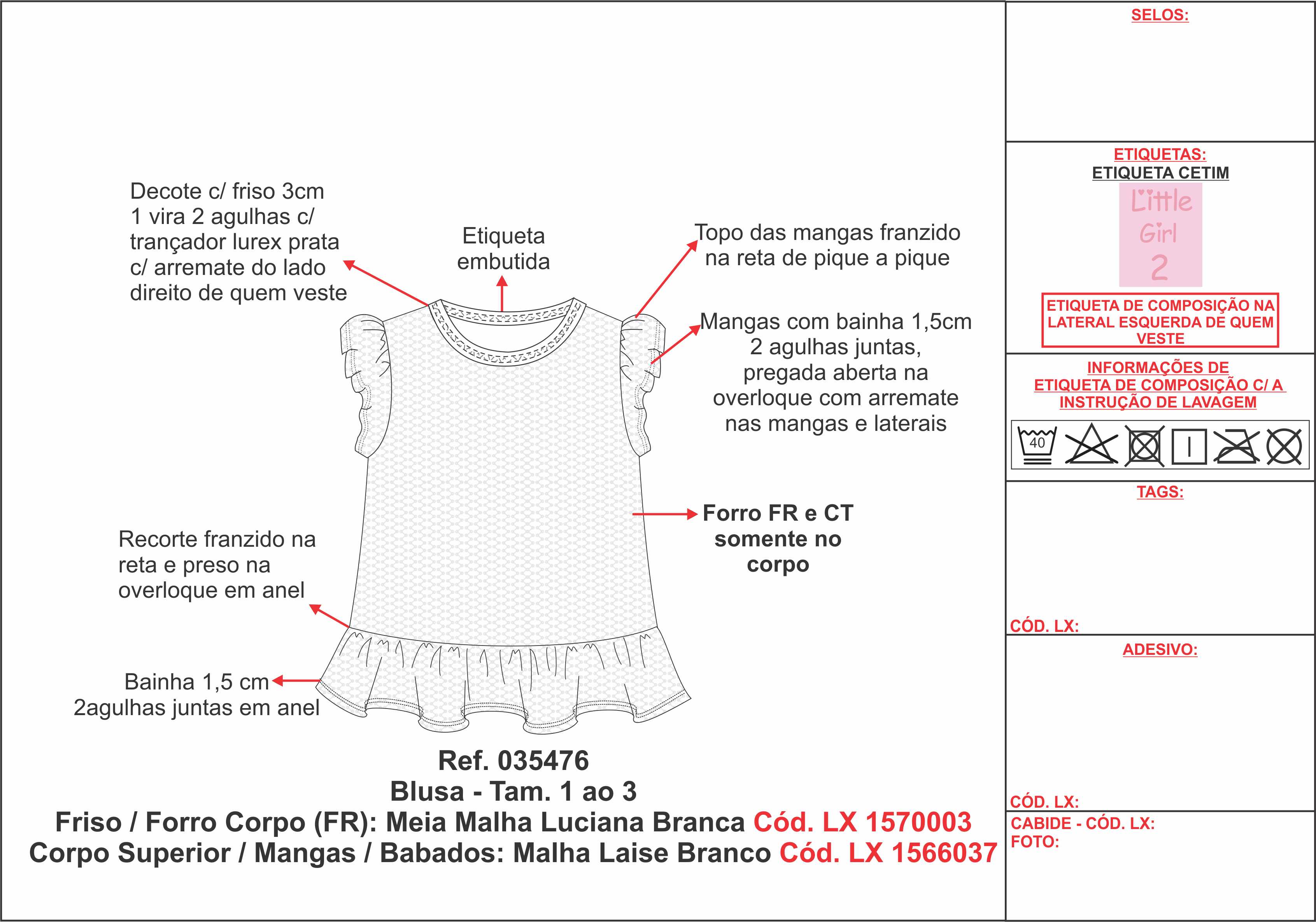 Decote c/ friso 3cm
1 vira 2 agulhas c/
trançador lurex prata
c/ arremate do lado
direito de quem veste

Etiqueta
embutida

Topo das mangas franzido
na reta de pique a pique

Mangas com bainha 1,5cm
2 agulhas juntas,
pregada aberta na
overloque com arremate
nas mangas e laterais

Forro FR e CT
somente no
corpo

Recorte franzido na
reta e preso na
overloque em anel

Bainha 1,5 cm
2agulhas juntas em anel

Ref. 035476
Blusa - Tam. 1 ao 3
Friso / Forro Corpo (FR): Meia Malha Luciana Branca Cód. LX 1570003
Corpo Superior / Mangas / Babados: Malha Laise Branco Cód. LX 1566037

SELOS:

ETIQUETAS:
ETIQUETA CETIM
Little
Girl
2

ETIQUETA DE COMPOSIÇÃO NA LATERAL ESQUERDA DE QUEM VESTE

INFORMAÇÕES DE
ETIQUETA DE COMPOSIÇÃO C/ A
INSTRUÇÃO DE LAVAGEM

40

TAGS:

CÓD. LX:

ADESIVO:

CÓD. LX:

CABIDE - CÓD. LX:
FOTO: