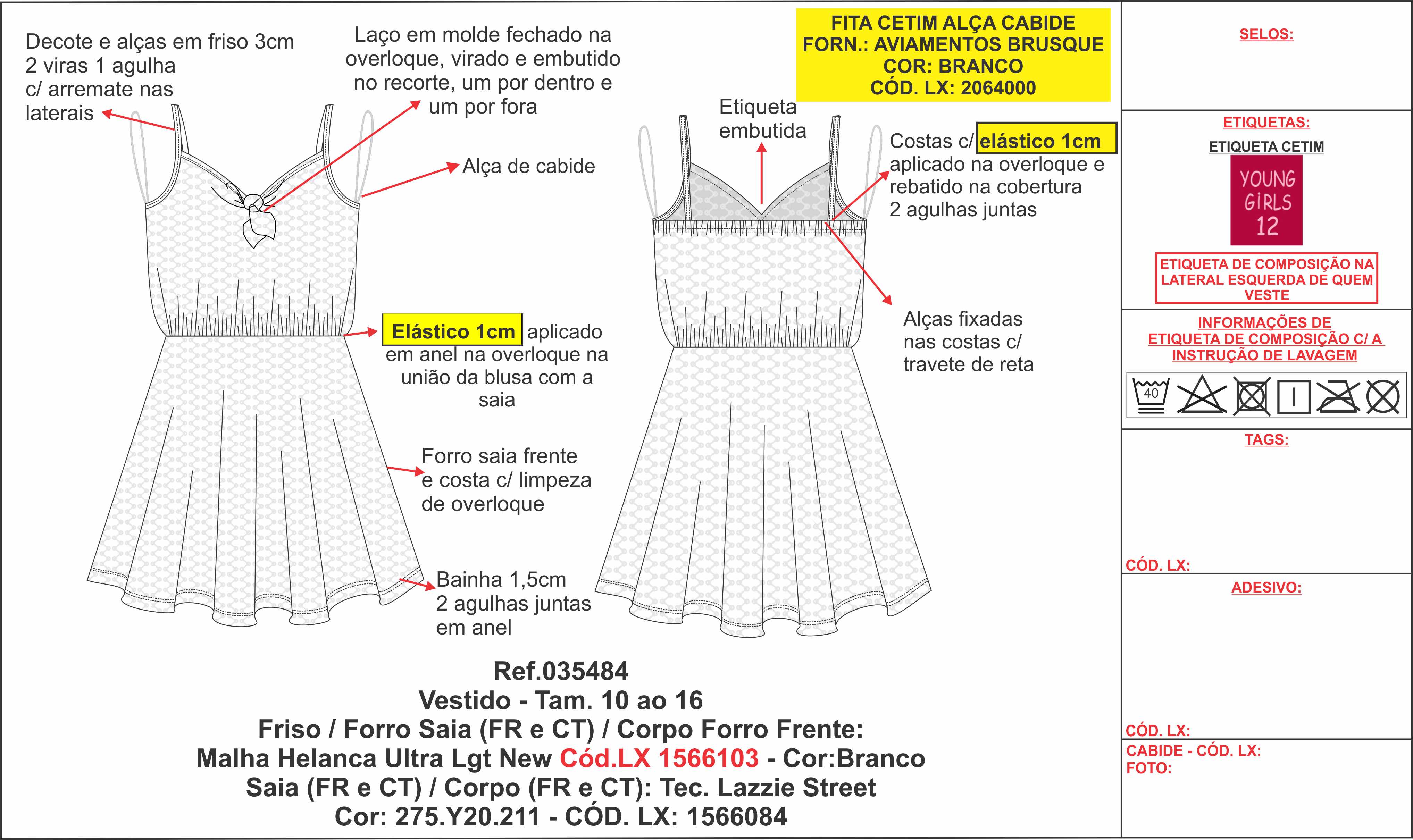 Decote e alças em friso 3cm
2 viras 1 agulha
c/ arremate nas laterais

Laço em molde fechado na overloque, virado e embutido no recorte, um por dentro e um por fora

Alça de cabide

Elástico 1cm aplicado em anel na overloque na união da blusa com a saia

Forro saia frente e costa c/ limpeza de overloque

Bainha 1,5cm
2 agulhas juntas em anel

FITA CETIM ALÇA CABIDE
FORN.: AVIAMENTOS BRUSQUE
COR: BRANCO
CÓD. LX: 2064000

Etiqueta embutida

Costas c/ elástico 1cm aplicado na overloque e rebatido na cobertura
2 agulhas juntas

Alças fixadas nas costas c/ travete de reta

Ref.035484
Vestido - Tam. 10 ao 16
Friso / Forro Saia (FR e CT) / Corpo Forro Frente:
Malha Helanca Ultra Lgt New Cód.LX 1566103 - Cor:Branco
Saia (FR e CT) / Corpo (FR e CT): Tec. Lazzie Street
Cor: 275.Y20.211 - CÓD. LX: 1566084

SELOS:

ETIQUETAS:
ETIQUETA CETIM
YOUNG GIRLS 12
ETIQUETA DE COMPOSIÇÃO NA LATERAL ESQUERDA DE QUEM VESTE

INFORMAÇÕES DE ETIQUETA DE COMPOSIÇÃO C/ A INSTRUÇÃO DE LAVAGEM
40

TAGS:

CÓD. LX:

ADESIVO:

CÓD. LX:
CABIDE - CÓD. LX:
FOTO: