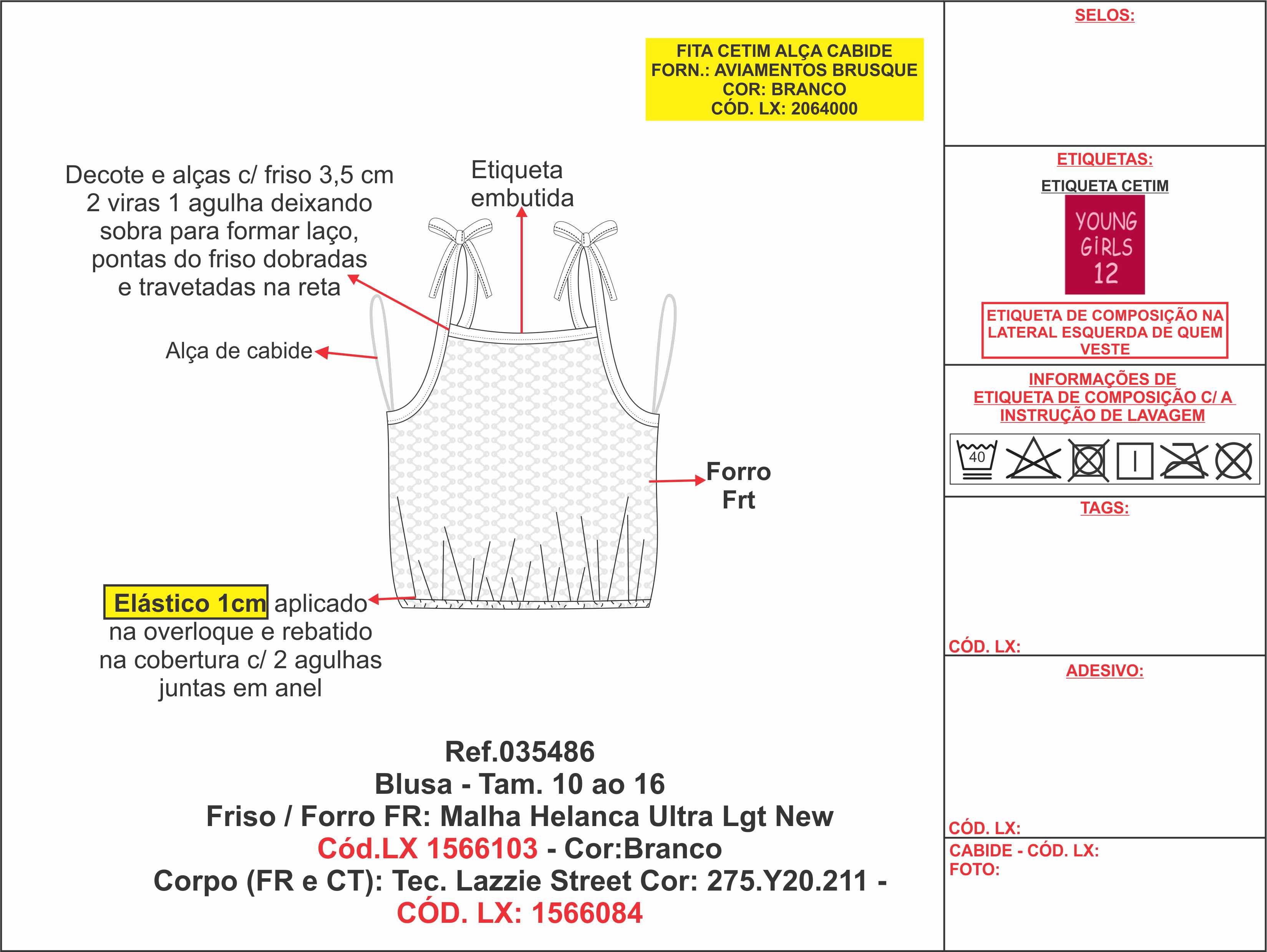 FITA CETIM ALÇA CABIDE
FORN.: AVIAMENTOS BRUSQUE
COR: BRANCO
CÓD. LX: 2064000

Decote e alças c/ friso 3,5 cm 2 viras 1 agulha deixando sobra para formar laço, pontas do friso dobradas e travetadas na reta

Etiqueta embutida

Alça de cabide

Forro Frt

Elástico 1cm aplicado na overloque e rebatido na cobertura c/ 2 agulhas juntas em anel

Ref.035486
Blusa - Tam. 10 ao 16
Friso / Forro FR: Malha Helanca Ultra Lgt New
Cód.LX 1566103 - Cor:Branco
Corpo (FR e CT): Tec. Lazzie Street Cor: 275.Y20.211 -
CÓD. LX: 1566084

SELOS:

ETIQUETAS:
ETIQUETA CETIM
YOUNG GIRLS 12

ETIQUETA DE COMPOSIÇÃO NA LATERAL ESQUERDA DE QUEM VESTE

INFORMAÇÕES DE ETIQUETA DE COMPOSIÇÃO C/ A INSTRUÇÃO DE LAVAGEM

40

TAGS:

CÓD. LX:

ADESIVO:

CÓD. LX:

CABIDE - CÓD. LX:
FOTO: