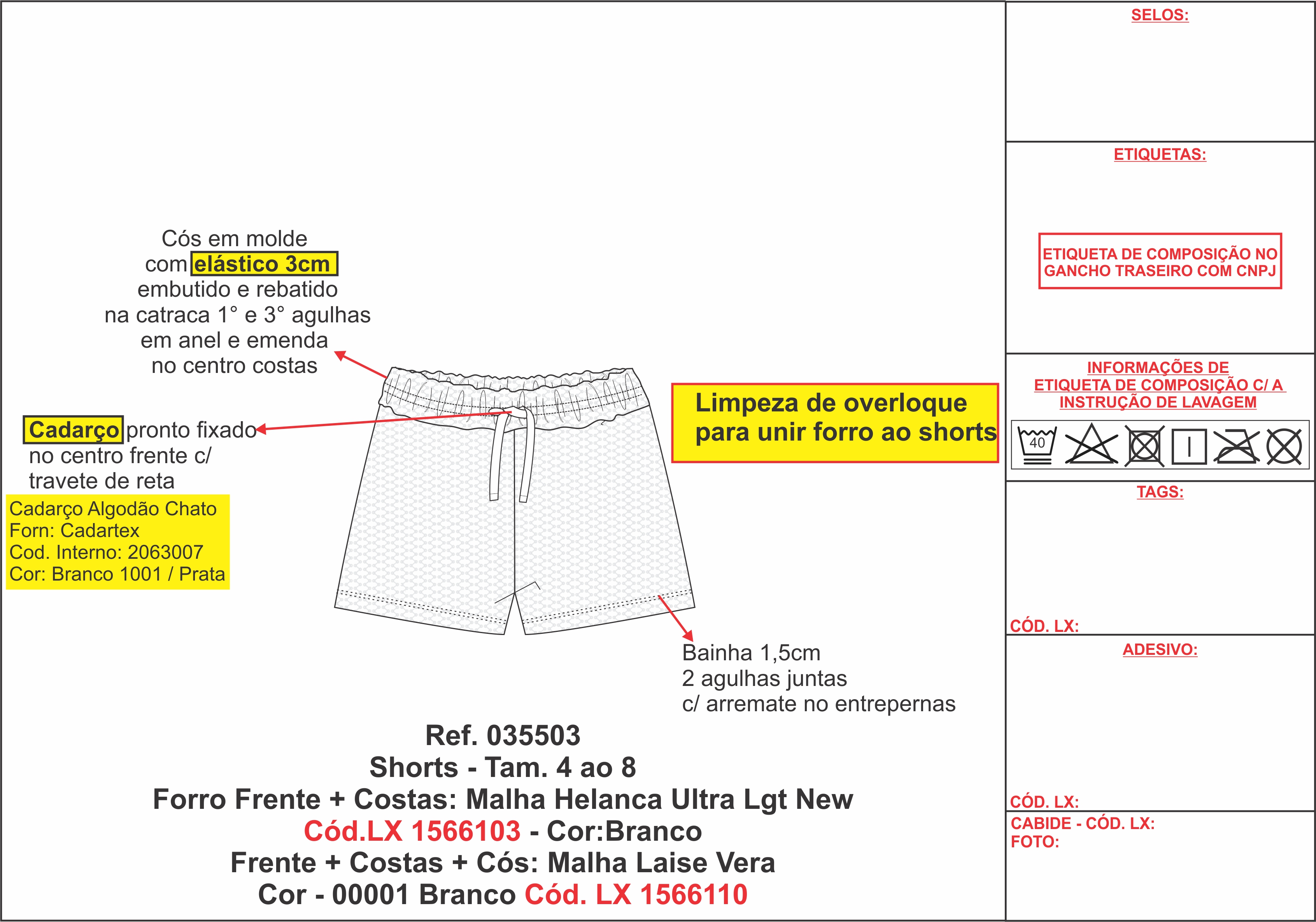 Cós em molde com elástico 3cm embutido e rebatido na catraca 1° e 3° agulhas em anel e emenda no centro costas

Cadarço pronto fixado no centro frente c/ travete de reta

Cadarço Algodão Chato
Forn: Cadartex
Cod. Interno: 2063007
Cor: Branco 1001 / Prata

Limpeza de overloque para unir forro ao shorts

Bainha 1,5cm
2 agulhas juntas
c/ arremate no entrepernas

Ref. 035503
Shorts - Tam. 4 ao 8
Forro Frente + Costas: Malha Helanca Ultra Lgt New
Cód.LX 1566103 - Cor:Branco
Frente + Costas + Cós: Malha Laise Vera
Cor - 00001 Branco Cód. LX 1566110

SELOS:

ETIQUETAS:

ETIQUETA DE COMPOSIÇÃO NO GANCHO TRASEIRO COM CNPJ

INFORMAÇÕES DE ETIQUETA DE COMPOSIÇÃO C/ A INSTRUÇÃO DE LAVAGEM

40

TAGS:

CÓD. LX:

ADESIVO:

CÓD. LX:

CABIDE - CÓD. LX:
FOTO: