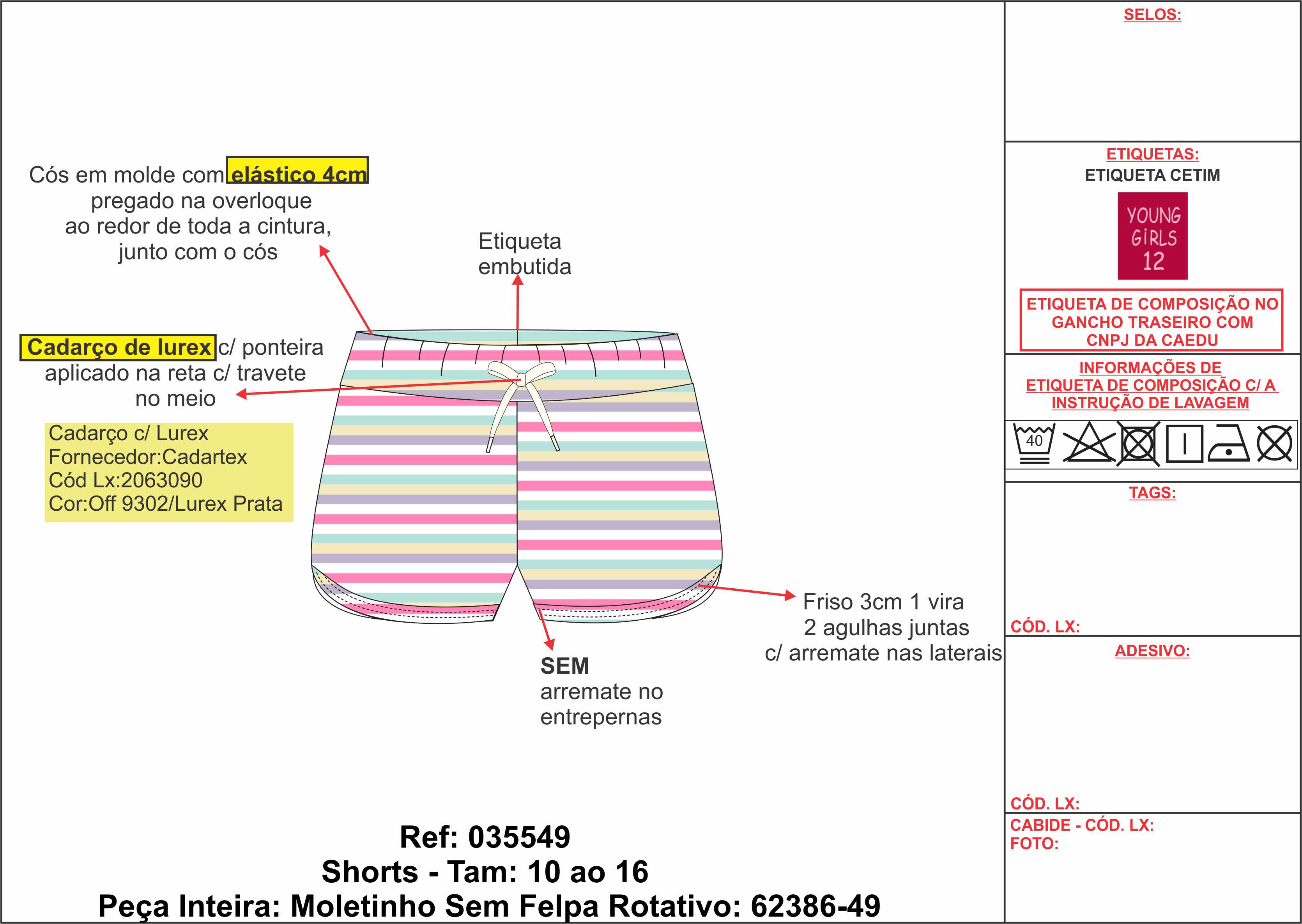 Cós em molde com elástico 4cm pregado na overloque ao redor de toda a cintura, junto com o cós

Etiqueta embutida

Cadarço de lurex c/ ponteira aplicado na reta c/ travete no meio

Cadarço c/ Lurex
Fornecedor:Cadartex
Cód Lx:2063090
Cor:Off 9302/Lurex Prata

Friso 3cm 1 vira
2 agulhas juntas
c/ arremate nas laterais

SEM
arremate no entrepernas

Ref: 035549
Shorts - Tam: 10 ao 16
Peça Inteira: Moletinho Sem Felpa Rotativo: 62386-49

SELOS:

ETIQUETAS:
ETIQUETA CETIM
YOUNG GIRLS 12

ETIQUETA DE COMPOSIÇÃO NO GANCHO TRASEIRO COM CNPJ DA CAEDU

INFORMAÇÕES DE ETIQUETA DE COMPOSIÇÃO C/ A INSTRUÇÃO DE LAVAGEM

40

TAGS:

CÓD. LX:

ADESIVO:

CÓD. LX:

CABIDE - CÓD. LX:
FOTO: