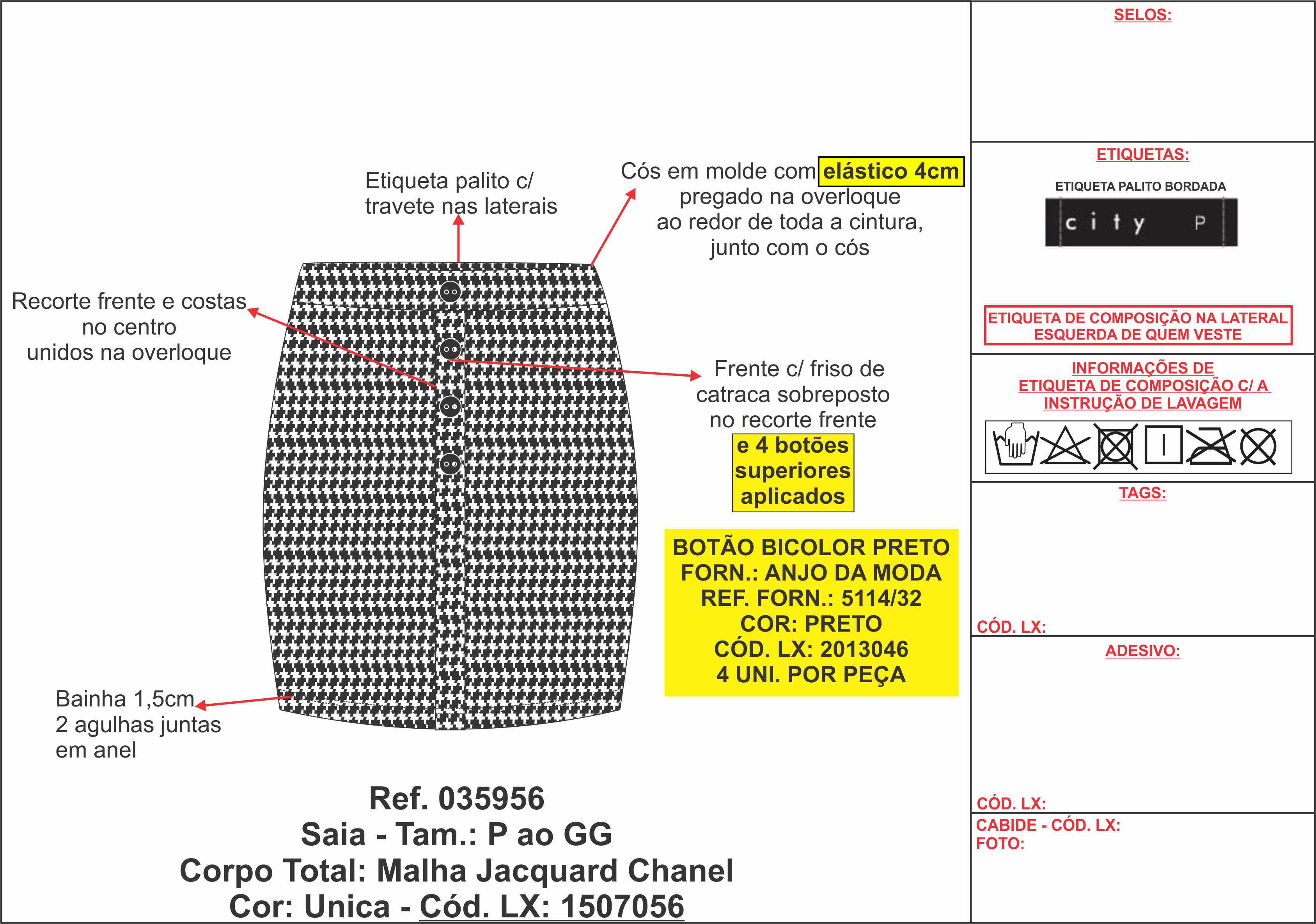 Etiqueta palito c/ travete nas laterais

Cós em molde com elástico 4cm pregado na overloque ao redor de toda a cintura, junto com o cós

Recorte frente e costas no centro unidos na overloque

Frente c/ friso de catraca sobreposto no recorte frente e 4 botões superiores aplicados

BOTÃO BICOLOR PRETO
FORN.: ANJO DA MODA
REF. FORN.: 5114/32
COR: PRETO
CÓD. LX: 2013046
4 UNI. POR PEÇA

Bainha 1,5cm 2 agulhas juntas em anel

Ref. 035956
Saia - Tam.: P ao GG
Corpo Total: Malha Jacquard Chanel
Cor: Unica - Cód. LX: 1507056

SELOS:

ETIQUETAS:

ETIQUETA PALITO BORDADA

city P

ETIQUETA DE COMPOSIÇÃO NA LATERAL ESQUERDA DE QUEM VESTE

INFORMAÇÕES DE ETIQUETA DE COMPOSIÇÃO C/ A INSTRUÇÃO DE LAVAGEM

TAGS:

CÓD. LX:

ADESIVO:

CÓD. LX:

CABIDE - CÓD. LX:
FOTO: