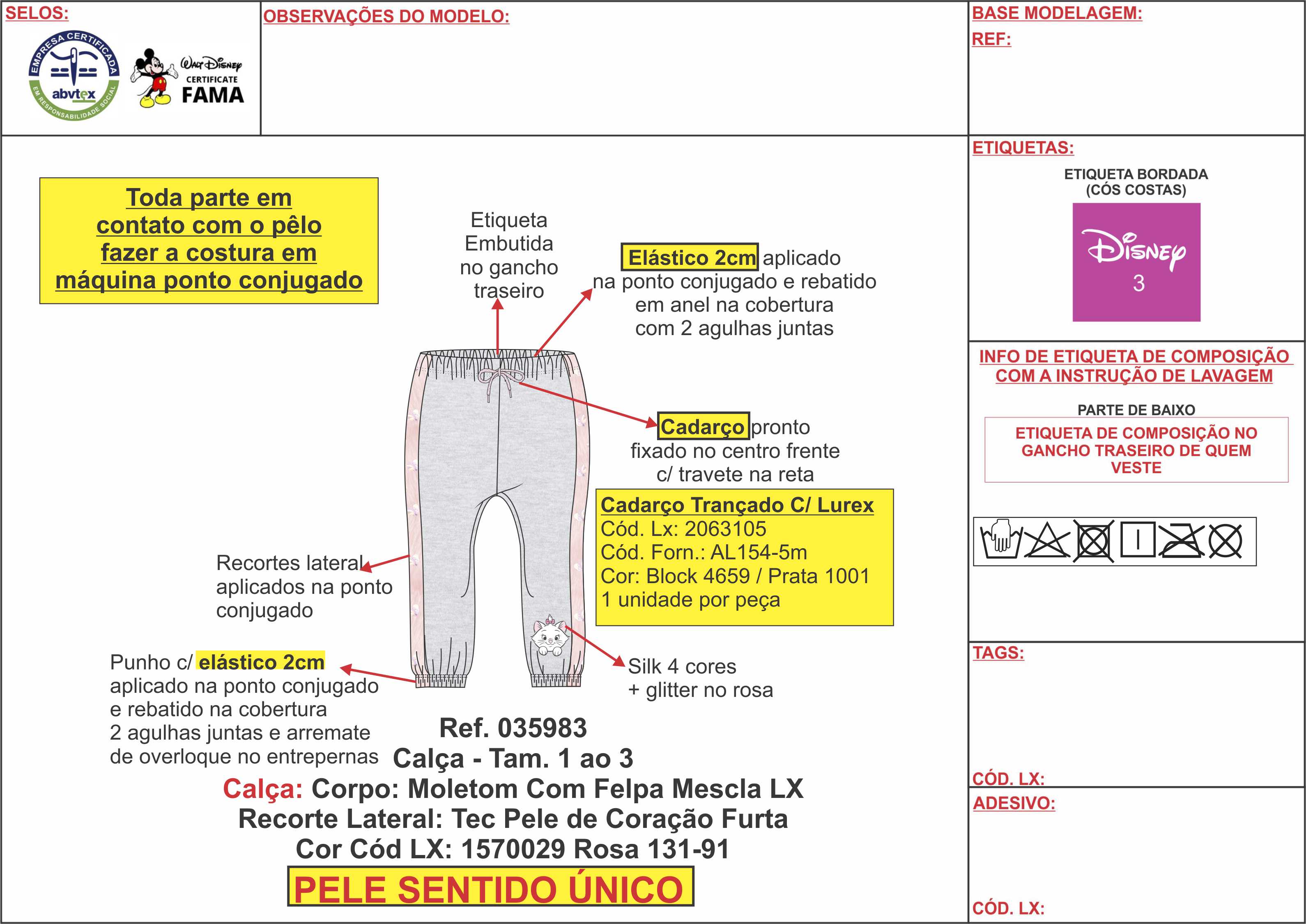 SELOS:

EMPRESA CERTIFICADA
abvtex
EM RESPONSABILIDADE SOCIAL

Walt Disney
CERTIFICATE
FAMA

OBSERVAÇÕES DO MODELO:

BASE MODELAGEM:
REF:

Toda parte em contato com o pêlo fazer a costura em máquina ponto conjugado

Etiqueta Embutida no gancho traseiro

Elástico 2cm aplicado na ponto conjugado e rebatido em anel na cobertura com 2 agulhas juntas

Cadarço pronto fixado no centro frente c/ travete na reta

Cadarço Trançado C/ Lurex
Cód. Lx: 2063105
Cód. Forn.: AL154-5m
Cor: Block 4659 / Prata 1001
1 unidade por peça

Recortes lateral aplicados na ponto conjugado

Punho c/ elástico 2cm aplicado na ponto conjugado e rebatido na cobertura 2 agulhas juntas e arremate de overloque no entrepernas

Silk 4 cores + glitter no rosa

Ref. 035983
Calça - Tam. 1 ao 3

Calça: Corpo: Moletom Com Felpa Mescla LX
Recorte Lateral: Tec Pele de Coração Furta
Cor Cód LX: 1570029 Rosa 131-91

PELE SENTIDO ÚNICO

ETIQUETAS:
ETIQUETA BORDADA (CÓS COSTAS)
Disney
3

INFO DE ETIQUETA DE COMPOSIÇÃO COM A INSTRUÇÃO DE LAVAGEM

PARTE DE BAIXO
ETIQUETA DE COMPOSIÇÃO NO GANCHO TRASEIRO DE QUEM VESTE

TAGS:

CÓD. LX:

ADESIVO:

CÓD. LX: