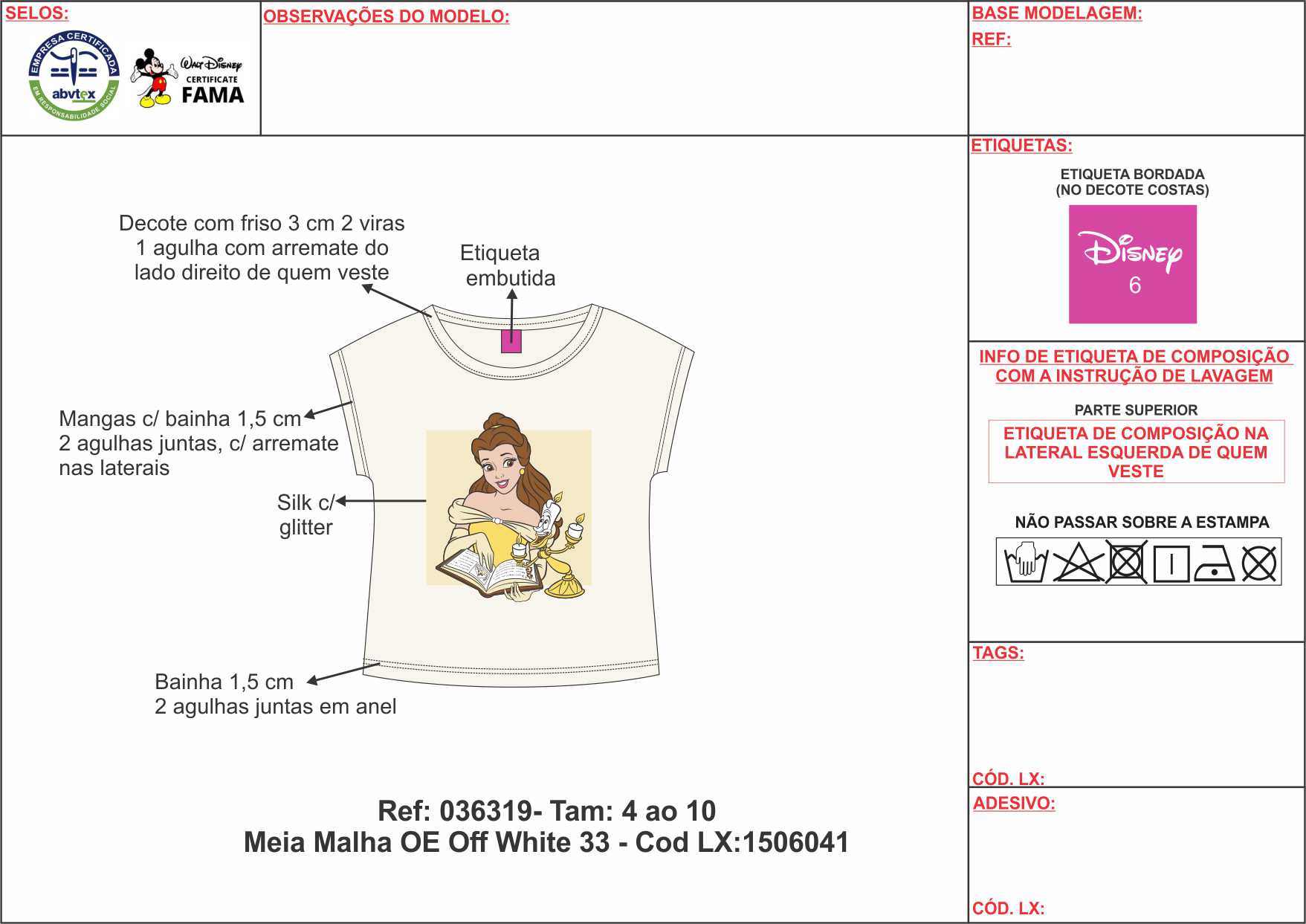 SELOS:

EMPRESA CERTIFICADA
abvtex
EM RESPONSABILIDADE SOCIAL

Walt Disney
CERTIFICATE
FAMA

OBSERVAÇÕES DO MODELO:

BASE MODELAGEM:
REF:

Decote com friso 3 cm 2 viras
1 agulha com arremate do
lado direito de quem veste

Etiqueta
embutida

Mangas c/ bainha 1,5 cm
2 agulhas juntas, c/ arremate
nas laterais

Silk c/
glitter

Bainha 1,5 cm
2 agulhas juntas em anel

Ref: 036319- Tam: 4 ao 10
Meia Malha OE Off White 33 - Cod LX:1506041

ETIQUETAS:
ETIQUETA BORDADA
(NO DECOTE COSTAS)
Disney
6

INFO DE ETIQUETA DE COMPOSIÇÃO COM A INSTRUÇÃO DE LAVAGEM
PARTE SUPERIOR
ETIQUETA DE COMPOSIÇÃO NA LATERAL ESQUERDA DE QUEM VESTE

NÃO PASSAR SOBRE A ESTAMPA

TAGS:

CÓD. LX:

ADESIVO:

CÓD. LX: