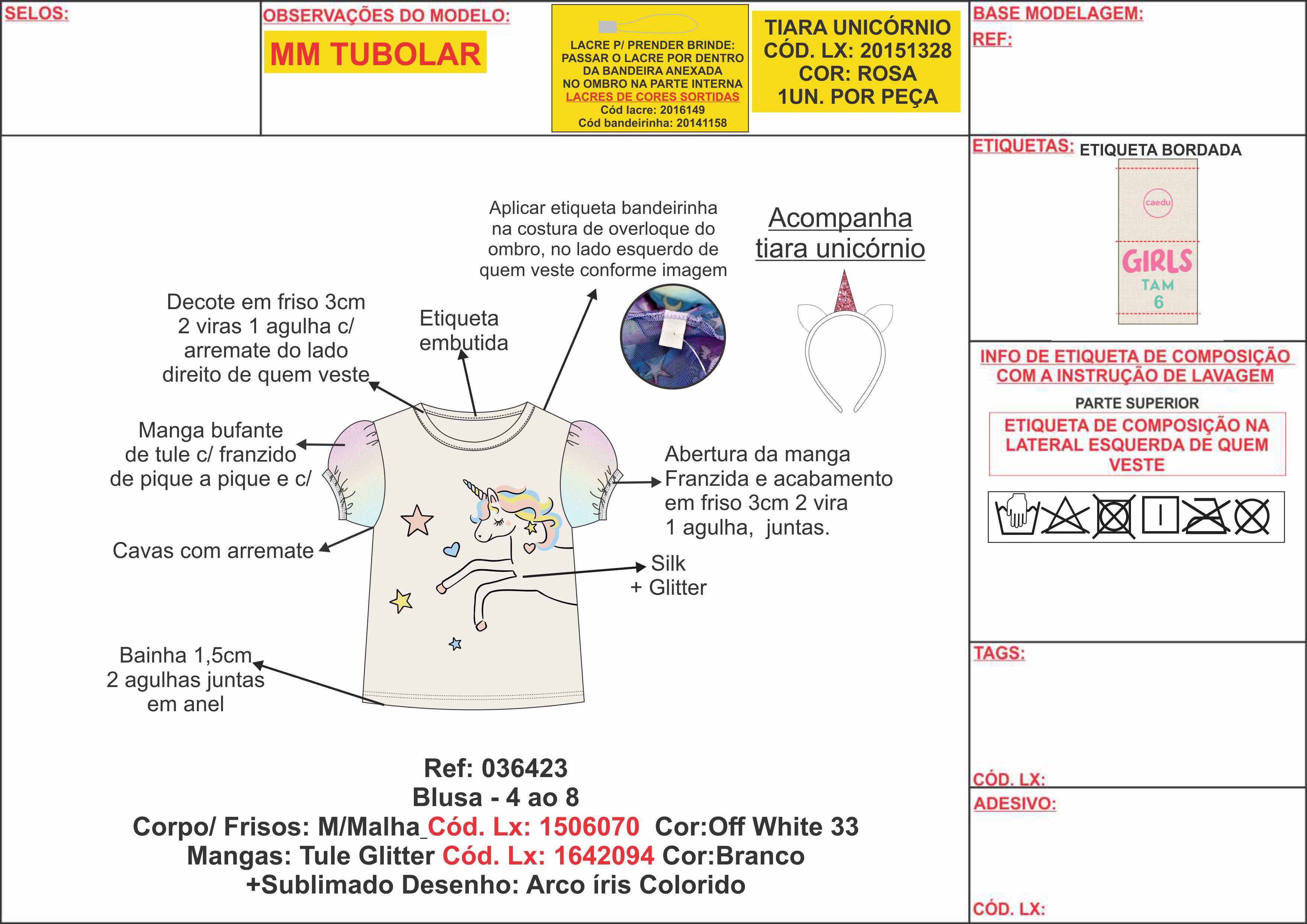 SELOS:

OBSERVAÇÕES DO MODELO:

MM TUBOLAR

LACRE P/ PRENDER BRINDE: PASSAR O LACRE POR DENTRO DA BANDEIRA ANEXADA NO OMBRO NA PARTE INTERNA
LACRES DE CORES SORTIDAS
Cód lacre: 2016149
Cód bandeirinha: 20141158

TIARA UNICÓRNIO
CÓD. LX: 20151328
COR: ROSA
1UN. POR PEÇA

BASE MODELAGEM:
REF:

Aplicar etiqueta bandeirinha na costura de overloque do ombro, no lado esquerdo de quem veste conforme imagem

Acompanha tiara unicórnio

Decote em friso 3cm 2 viras 1 agulha c/ arremate do lado direito de quem veste

Etiqueta embutida

Manga bufante de tule c/ franzido de pique a pique e c/

Abertura da manga Franzida e acabamento em friso 3cm 2 vira 1 agulha, juntas.

Cavas com arremate

Silk + Glitter

Bainha 1,5cm 2 agulhas juntas em anel

Ref: 036423
Blusa - 4 ao 8
Corpo/ Frisos: M/Malha Cód. Lx: 1506070 Cor:Off White 33
Mangas: Tule Glitter Cód. Lx: 1642094 Cor:Branco
+Sublimado Desenho: Arco íris Colorido

ETIQUETAS: ETIQUETA BORDADA
caedu
GIRLS
TAM
6

INFO DE ETIQUETA DE COMPOSIÇÃO COM A INSTRUÇÃO DE LAVAGEM
PARTE SUPERIOR
ETIQUETA DE COMPOSIÇÃO NA LATERAL ESQUERDA DE QUEM VESTE

TAGS:

CÓD. LX:
ADESIVO:

CÓD. LX: