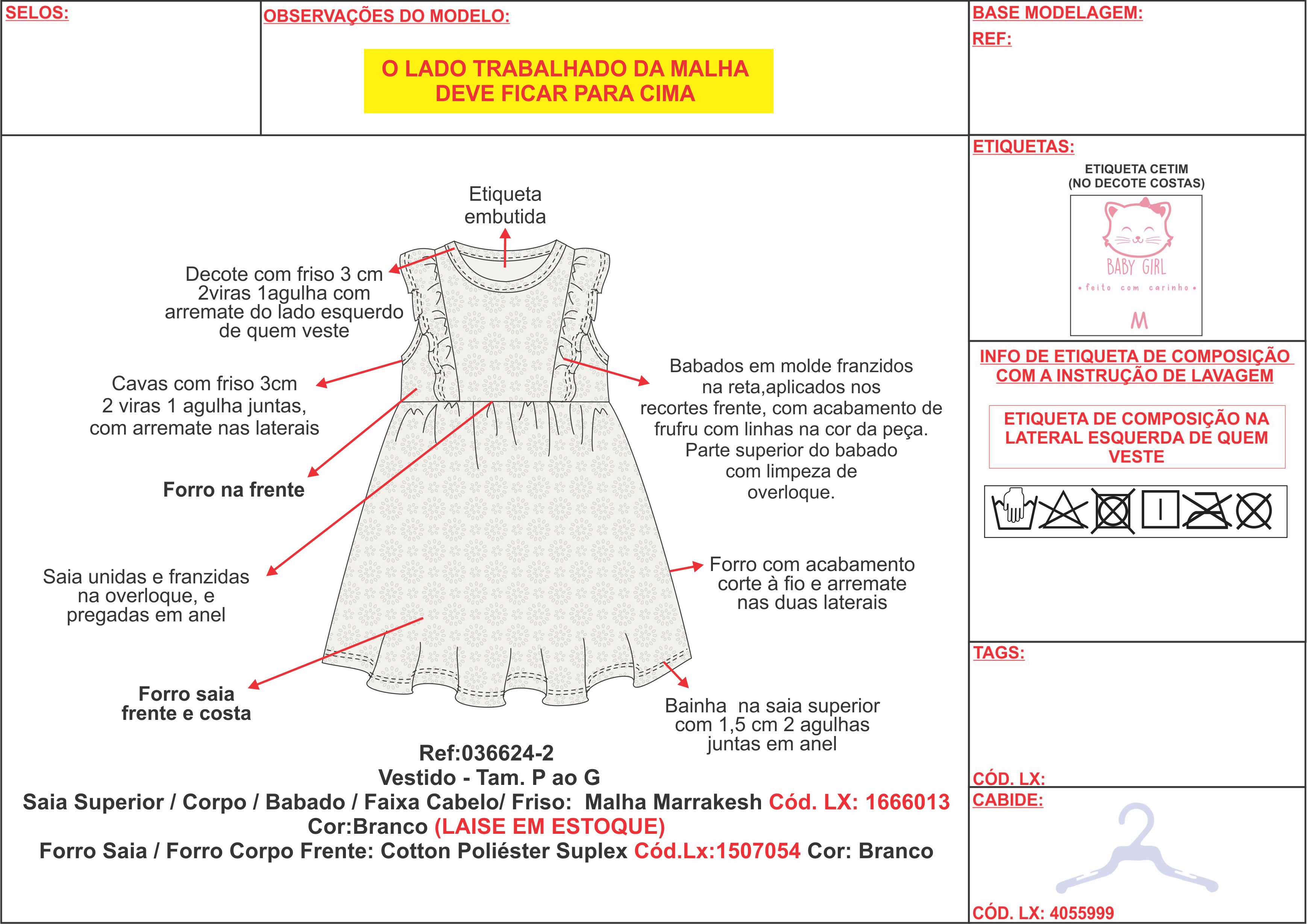 SELOS:

OBSERVAÇÕES DO MODELO:

O LADO TRABALHADO DA MALHA DEVE FICAR PARA CIMA

BASE MODELAGEM:

REF:

Etiqueta embutida

Decote com friso 3 cm 2viras 1agulha com arremate do lado esquerdo de quem veste

Cavas com friso 3cm 2 viras 1 agulha juntas, com arremate nas laterais

Forro na frente

Saia unidas e franzidas na overloque, e pregadas em anel

Forro saia frente e costa

Babados em molde franzidos na reta,aplicados nos recortes frente, com acabamento de frufru com linhas na cor da peça. Parte superior do babado com limpeza de overloque.

Forro com acabamento corte à fio e arremate nas duas laterais

Bainha na saia superior com 1,5 cm 2 agulhas juntas em anel

Ref:036624-2
Vestido - Tam. P ao G
Saia Superior / Corpo / Babado / Faixa Cabelo/ Friso: Malha Marrakesh Cód. LX: 1666013
Cor:Branco (LAISE EM ESTOQUE)
Forro Saia / Forro Corpo Frente: Cotton Poliéster Suplex Cód.Lx:1507054 Cor: Branco

ETIQUETAS:

ETIQUETA CETIM (NO DECOTE COSTAS)

BABY GIRL
• feito com carinho •
M

INFO DE ETIQUETA DE COMPOSIÇÃO COM A INSTRUÇÃO DE LAVAGEM

ETIQUETA DE COMPOSIÇÃO NA LATERAL ESQUERDA DE QUEM VESTE

TAGS:

CÓD. LX:

CABIDE:

CÓD. LX: 4055999