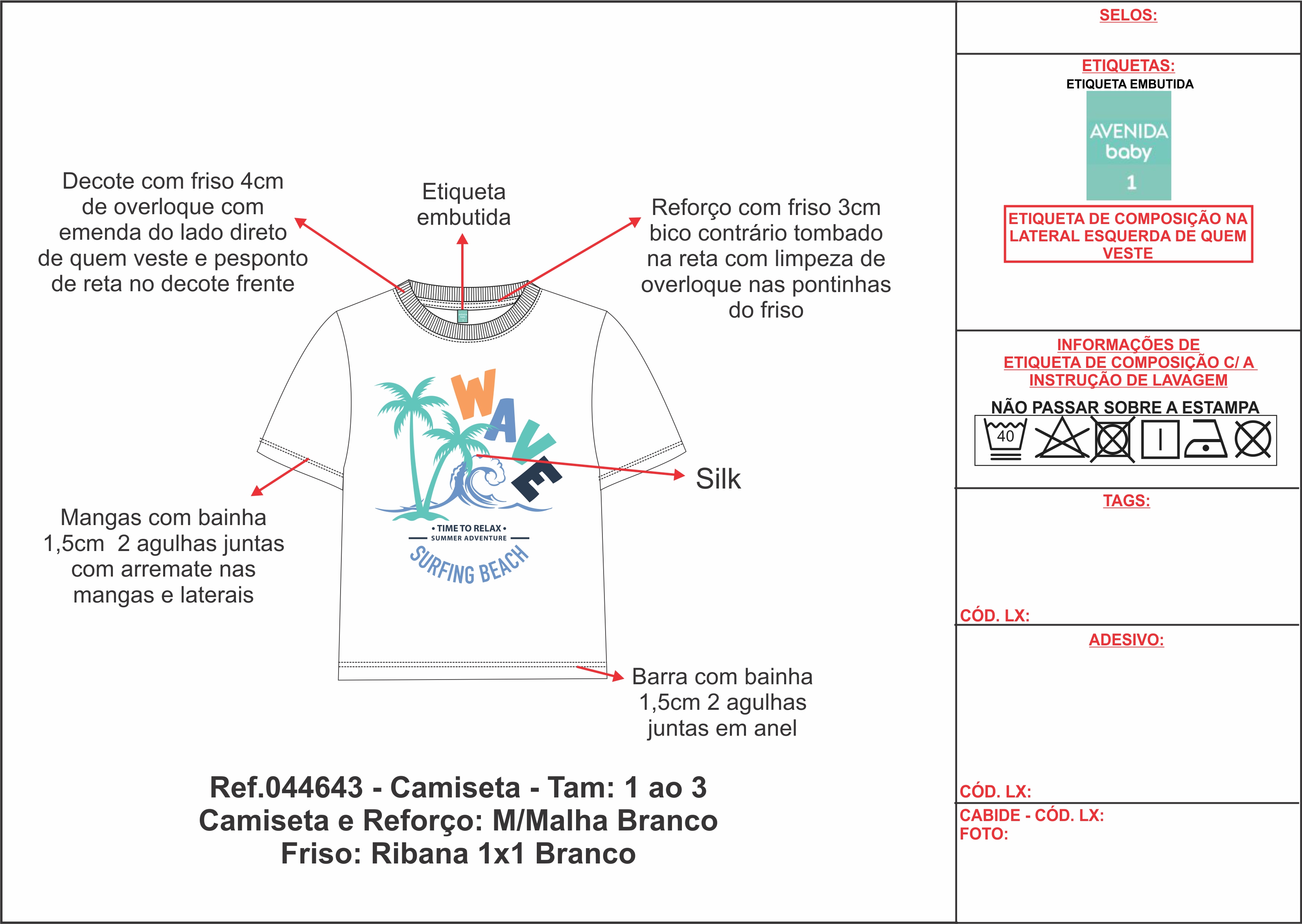 Decote com friso 4cm de overloque com emenda do lado direto de quem veste e pesponto de reta no decote frente

Etiqueta embutida

Reforço com friso 3cm bico contrário tombado na reta com limpeza de overloque nas pontinhas do friso

WAVE

• TIME TO RELAX •
SUMMER ADVENTURE
SURFING BEACH

Silk

Mangas com bainha 1,5cm 2 agulhas juntas com arremate nas mangas e laterais

Barra com bainha 1,5cm 2 agulhas juntas em anel

Ref.044643 - Camiseta - Tam: 1 ao 3
Camiseta e Reforço: M/Malha Branco
Friso: Ribana 1x1 Branco

SELOS:

ETIQUETAS:
ETIQUETA EMBUTIDA
AVENIDA
baby
1

ETIQUETA DE COMPOSIÇÃO NA LATERAL ESQUERDA DE QUEM VESTE

INFORMAÇÕES DE ETIQUETA DE COMPOSIÇÃO C/ A INSTRUÇÃO DE LAVAGEM

NÃO PASSAR SOBRE A ESTAMPA
40

TAGS:

CÓD. LX:

ADESIVO:

CÓD. LX:

CABIDE - CÓD. LX:
FOTO: