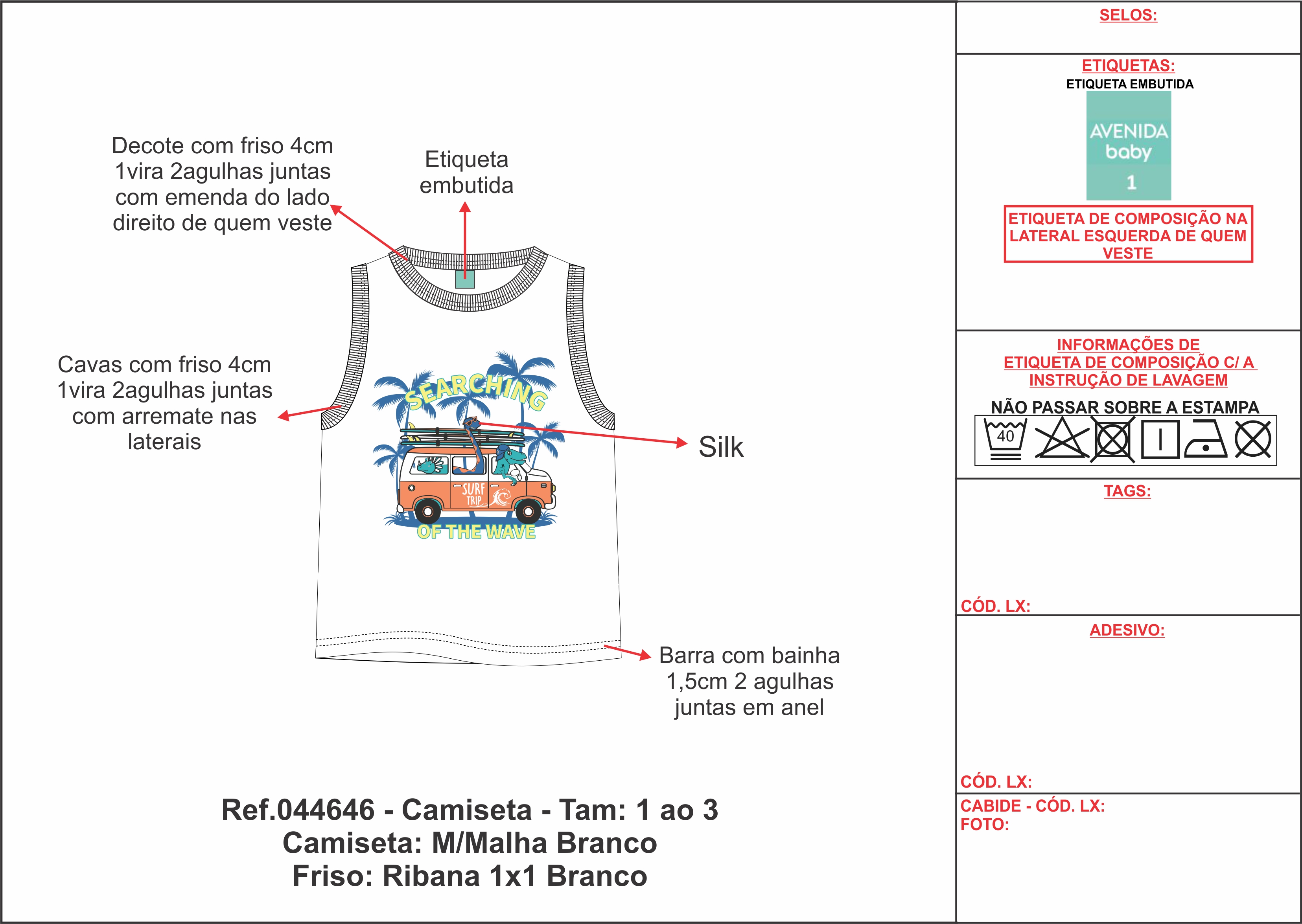 Decote com friso 4cm 1vira 2agulhas juntas com emenda do lado direito de quem veste

Etiqueta embutida

Cavas com friso 4cm 1vira 2agulhas juntas com arremate nas laterais

SEARCHING

SURF TRIP

OF THE WAVE

Silk

Barra com bainha 1,5cm 2 agulhas juntas em anel

Ref.044646 - Camiseta - Tam: 1 ao 3
Camiseta: M/Malha Branco
Friso: Ribana 1x1 Branco

SELOS:

ETIQUETAS:
ETIQUETA EMBUTIDA
AVENIDA baby
1

ETIQUETA DE COMPOSIÇÃO NA LATERAL ESQUERDA DE QUEM VESTE

INFORMAÇÕES DE ETIQUETA DE COMPOSIÇÃO C/ A INSTRUÇÃO DE LAVAGEM

NÃO PASSAR SOBRE A ESTAMPA

40

TAGS:

CÓD. LX:

ADESIVO:

CÓD. LX:

CABIDE - CÓD. LX:
FOTO: