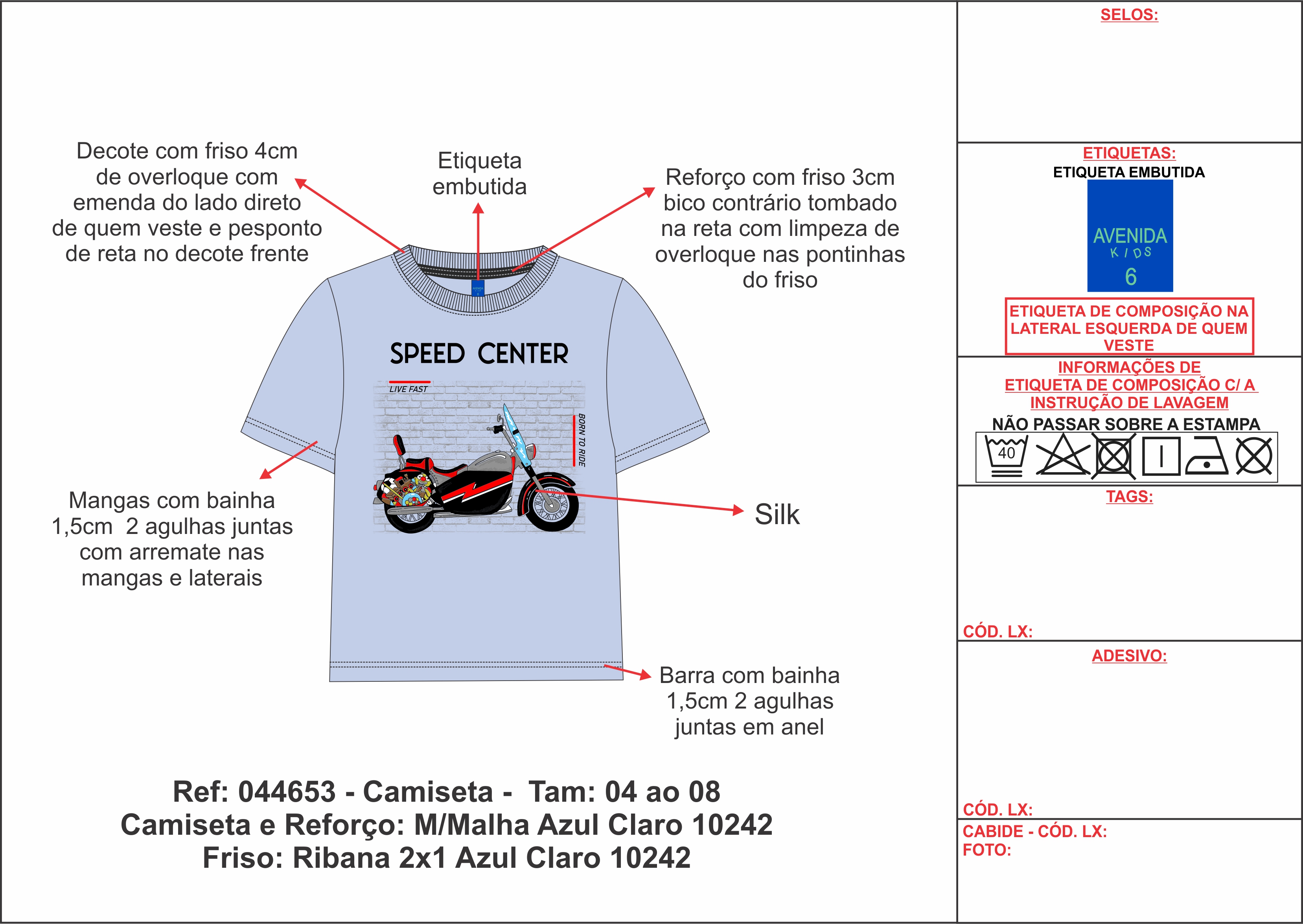 Decote com friso 4cm de overloque com emenda do lado direto de quem veste e pesponto de reta no decote frente

Etiqueta embutida

Reforço com friso 3cm bico contrário tombado na reta com limpeza de overloque nas pontinhas do friso

SPEED CENTER

LIVE FAST

BORN TO RIDE

Mangas com bainha 1,5cm 2 agulhas juntas com arremate nas mangas e laterais

Silk

Barra com bainha 1,5cm 2 agulhas juntas em anel

Ref: 044653 - Camiseta - Tam: 04 ao 08
Camiseta e Reforço: M/Malha Azul Claro 10242
Friso: Ribana 2x1 Azul Claro 10242

SELOS:

ETIQUETAS:
ETIQUETA EMBUTIDA

AVENIDA
KIDS
6

ETIQUETA DE COMPOSIÇÃO NA LATERAL ESQUERDA DE QUEM VESTE

INFORMAÇÕES DE ETIQUETA DE COMPOSIÇÃO C/ A INSTRUÇÃO DE LAVAGEM

NÃO PASSAR SOBRE A ESTAMPA

40

TAGS:

CÓD. LX:

ADESIVO:

CÓD. LX:

CABIDE - CÓD. LX:
FOTO: