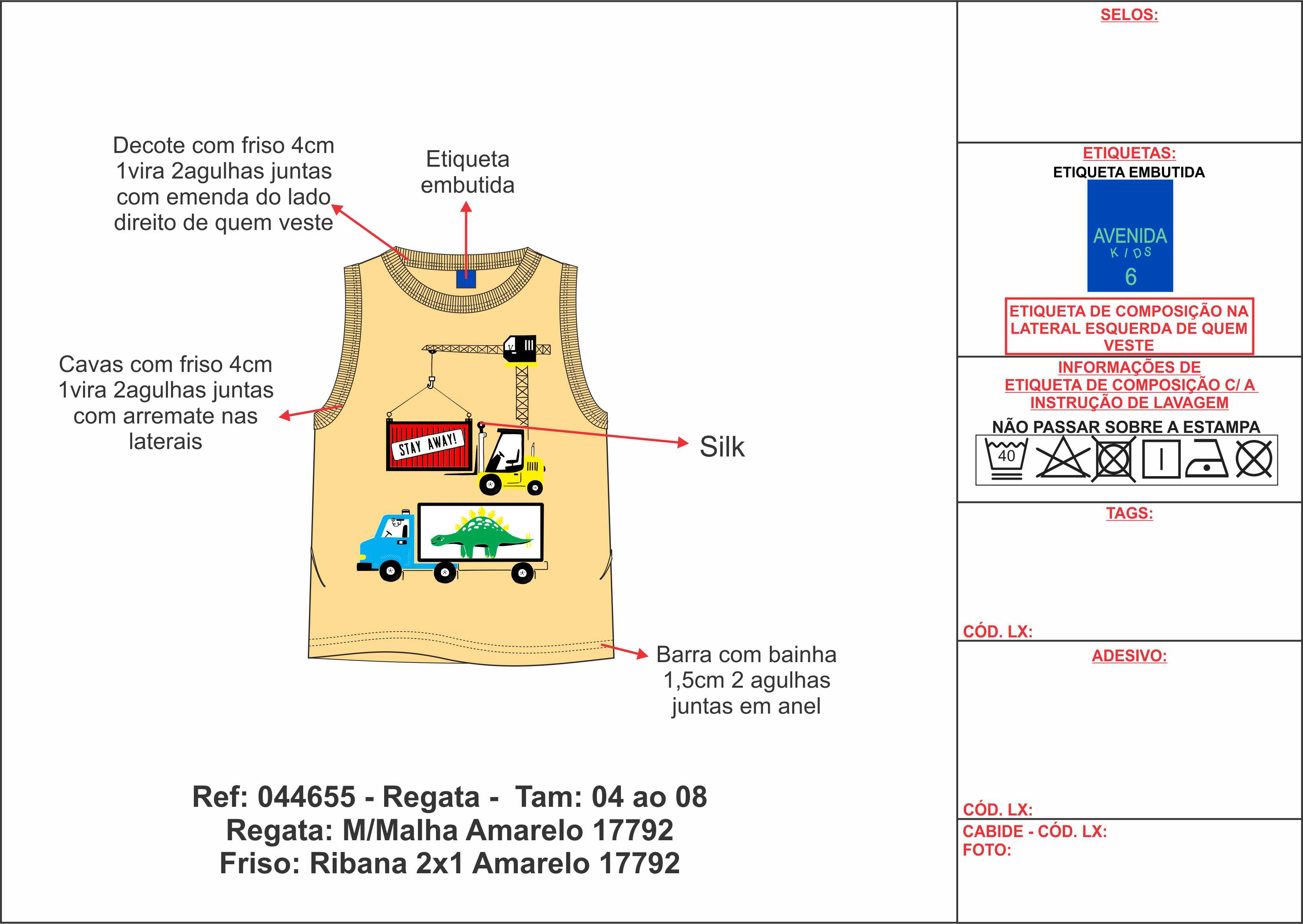 Decote com friso 4cm 1vira 2agulhas juntas com emenda do lado direito de quem veste

Etiqueta embutida

Cavas com friso 4cm 1vira 2agulhas juntas com arremate nas laterais

STAY AWAY!

Silk

Barra com bainha 1,5cm 2 agulhas juntas em anel

Ref: 044655 - Regata - Tam: 04 ao 08
Regata: M/Malha Amarelo 17792
Friso: Ribana 2x1 Amarelo 17792

SELOS:

ETIQUETAS:
ETIQUETA EMBUTIDA
AVENIDA
KIDS
6

ETIQUETA DE COMPOSIÇÃO NA LATERAL ESQUERDA DE QUEM VESTE

INFORMAÇÕES DE ETIQUETA DE COMPOSIÇÃO C/ A INSTRUÇÃO DE LAVAGEM
NÃO PASSAR SOBRE A ESTAMPA
40

TAGS:

CÓD. LX:

ADESIVO:

CÓD. LX:

CABIDE - CÓD. LX:
FOTO: