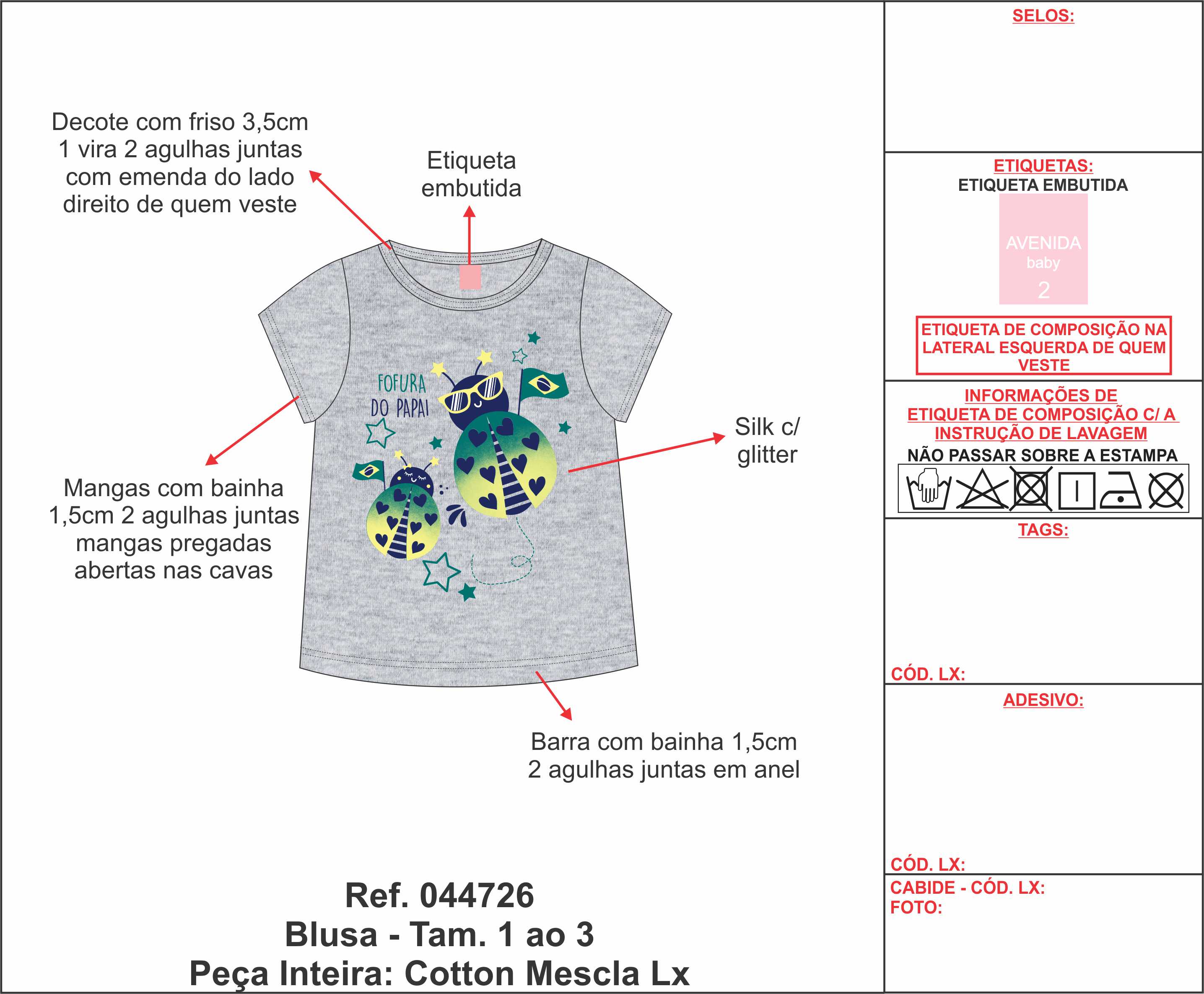 Decote com friso 3,5cm 1 vira 2 agulhas juntas com emenda do lado direito de quem veste

Etiqueta embutida

FOFURA DO PAPAI

Silk c/ glitter

Mangas com bainha 1,5cm 2 agulhas juntas mangas pregadas abertas nas cavas

Barra com bainha 1,5cm 2 agulhas juntas em anel

Ref. 044726
Blusa - Tam. 1 ao 3
Peça Inteira: Cotton Mescla Lx

SELOS:

ETIQUETAS:
ETIQUETA EMBUTIDA
AVENIDA
baby
2

ETIQUETA DE COMPOSIÇÃO NA LATERAL ESQUERDA DE QUEM VESTE

INFORMAÇÕES DE ETIQUETA DE COMPOSIÇÃO C/ A INSTRUÇÃO DE LAVAGEM
NÃO PASSAR SOBRE A ESTAMPA

TAGS:

CÓD. LX:

ADESIVO:

CÓD. LX:

CABIDE - CÓD. LX:
FOTO: