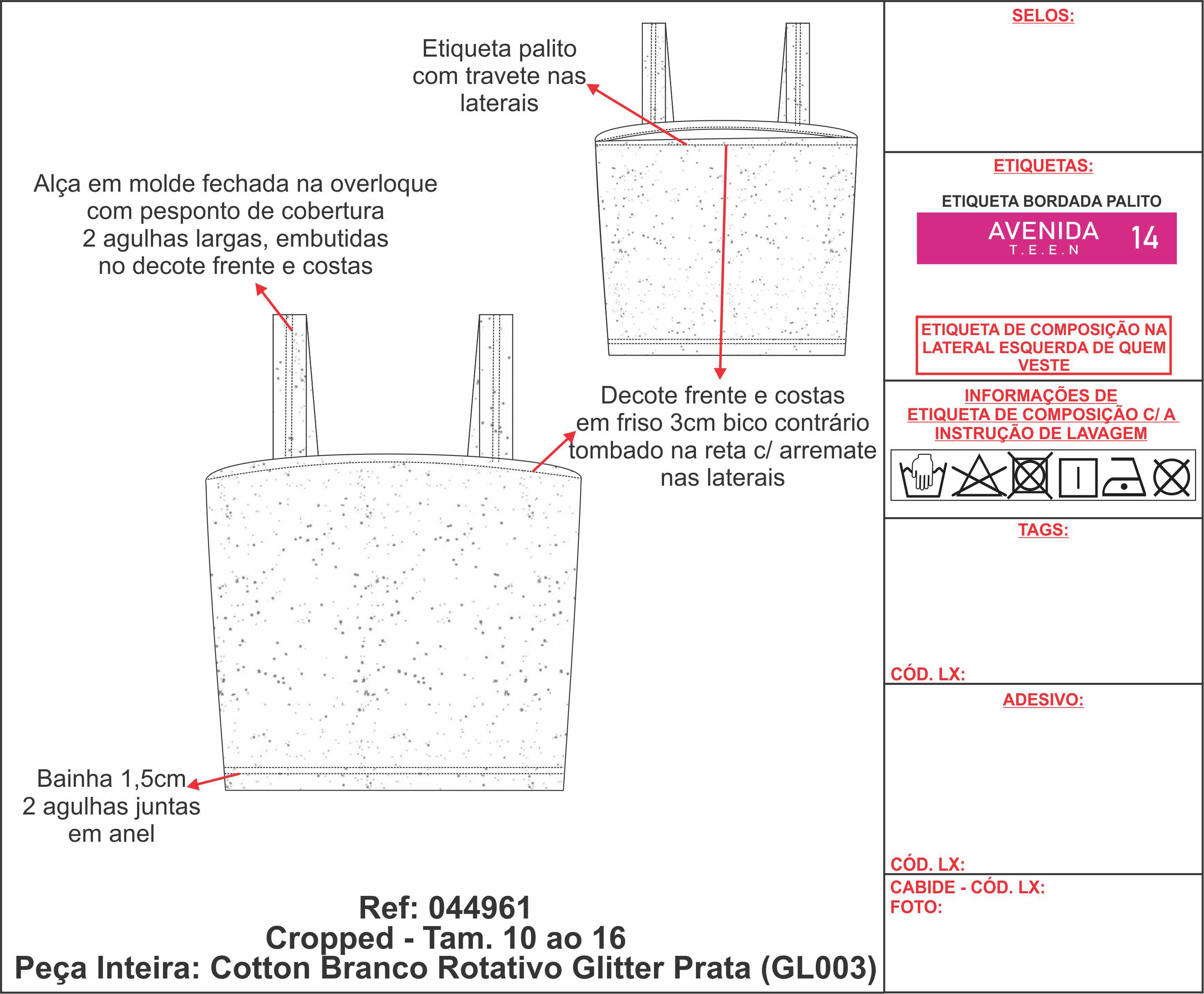 Etiqueta palito com travete nas laterais

Alça em molde fechada na overloque com pesponto de cobertura 2 agulhas largas, embutidas no decote frente e costas

Decote frente e costas em friso 3cm bico contrário tombado na reta c/ arremate nas laterais

Bainha 1,5cm 2 agulhas juntas em anel

Ref: 044961
Cropped - Tam. 10 ao 16
Peça Inteira: Cotton Branco Rotativo Glitter Prata (GL003)

SELOS:

ETIQUETAS:

ETIQUETA BORDADA PALITO

AVENIDA T.E.E.N 14

ETIQUETA DE COMPOSIÇÃO NA LATERAL ESQUERDA DE QUEM VESTE

INFORMAÇÕES DE ETIQUETA DE COMPOSIÇÃO C/ A INSTRUÇÃO DE LAVAGEM

TAGS:

CÓD. LX:

ADESIVO:

CÓD. LX:

CABIDE - CÓD. LX:
FOTO: