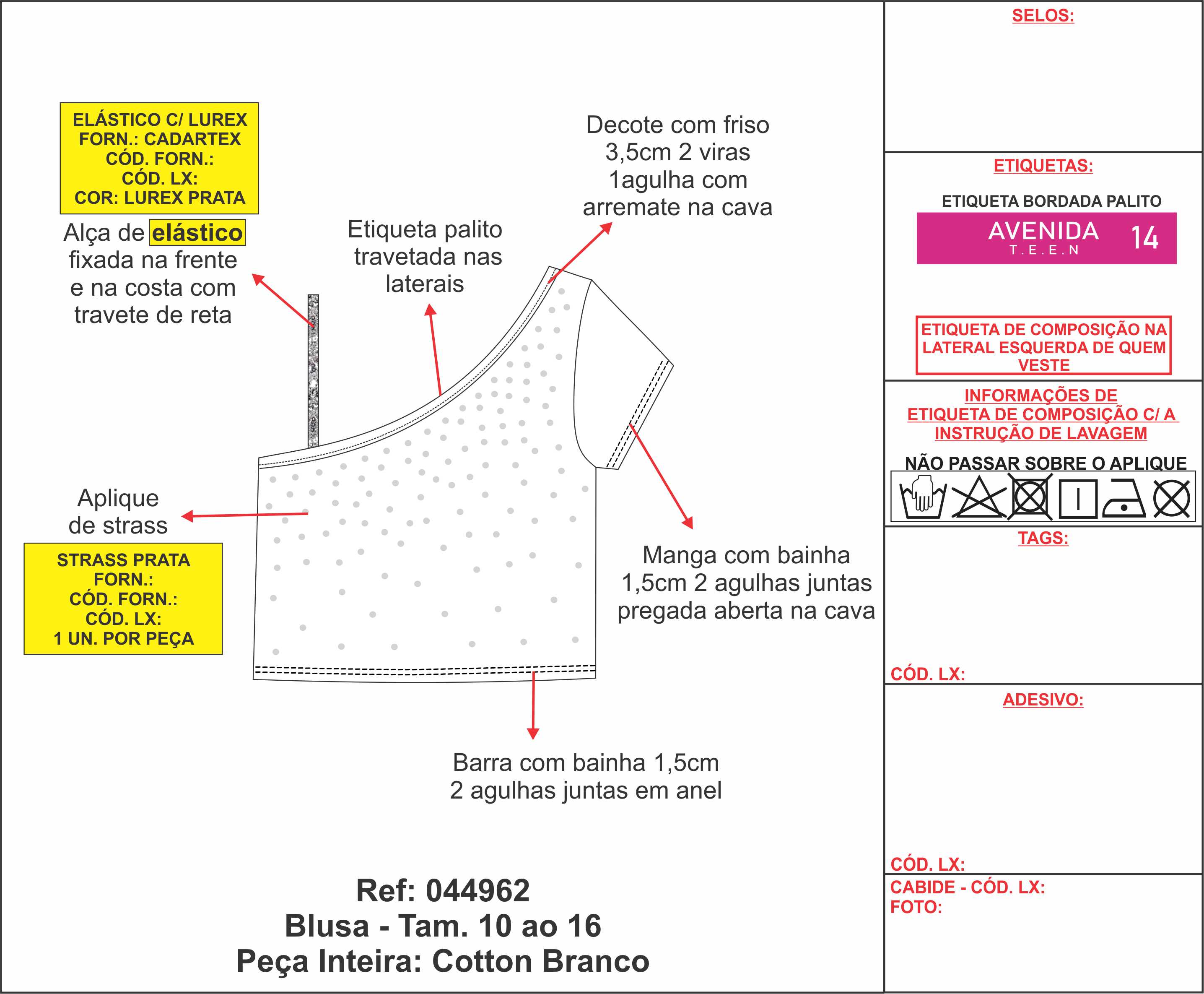 ELÁSTICO C/ LUREX
FORN.: CADARTEX
CÓD. FORN.:
CÓD. LX:
COR: LUREX PRATA

Alça de elástico fixada na frente e na costa com travete de reta

Etiqueta palito travetada nas laterais

Decote com friso 3,5cm 2 viras 1agulha com arremate na cava

Aplique de strass

STRASS PRATA
FORN.:
CÓD. FORN.:
CÓD. LX:
1 UN. POR PEÇA

Manga com bainha 1,5cm 2 agulhas juntas pregada aberta na cava

Barra com bainha 1,5cm 2 agulhas juntas em anel

Ref: 044962
Blusa - Tam. 10 ao 16
Peça Inteira: Cotton Branco

SELOS:

ETIQUETAS:

ETIQUETA BORDADA PALITO

AVENIDA T.E.E.N 14

ETIQUETA DE COMPOSIÇÃO NA LATERAL ESQUERDA DE QUEM VESTE

INFORMAÇÕES DE ETIQUETA DE COMPOSIÇÃO C/ A INSTRUÇÃO DE LAVAGEM

NÃO PASSAR SOBRE O APLIQUE

TAGS:

CÓD. LX:

ADESIVO:

CÓD. LX:

CABIDE - CÓD. LX:
FOTO: