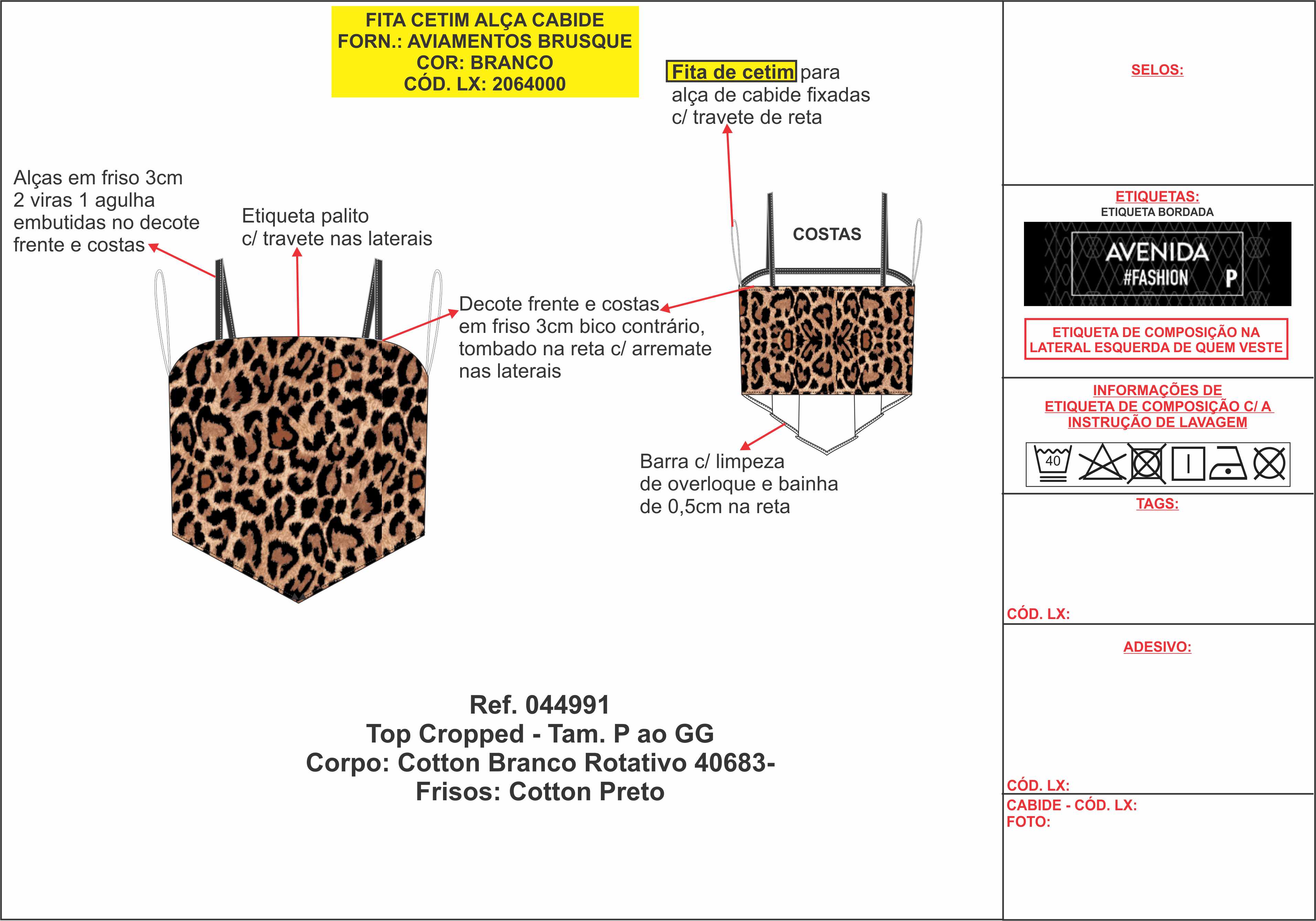 FITA CETIM ALÇA CABIDE
FORN.: AVIAMENTOS BRUSQUE
COR: BRANCO
CÓD. LX: 2064000

Fita de cetim para alça de cabide fixadas c/ travete de reta

Alças em friso 3cm 2 viras 1 agulha embutidas no decote frente e costas

Etiqueta palito c/ travete nas laterais

COSTAS

Decote frente e costas em friso 3cm bico contrário, tombado na reta c/ arremate nas laterais

Barra c/ limpeza de overloque e bainha de 0,5cm na reta

Ref. 044991
Top Cropped - Tam. P ao GG
Corpo: Cotton Branco Rotativo 40683-
Frisos: Cotton Preto

SELOS:

ETIQUETAS:
ETIQUETA BORDADA
AVENIDA
#FASHION P

ETIQUETA DE COMPOSIÇÃO NA LATERAL ESQUERDA DE QUEM VESTE

INFORMAÇÕES DE ETIQUETA DE COMPOSIÇÃO C/ A INSTRUÇÃO DE LAVAGEM

40

TAGS:

CÓD. LX:

ADESIVO:

CÓD. LX:
CABIDE - CÓD. LX:
FOTO: