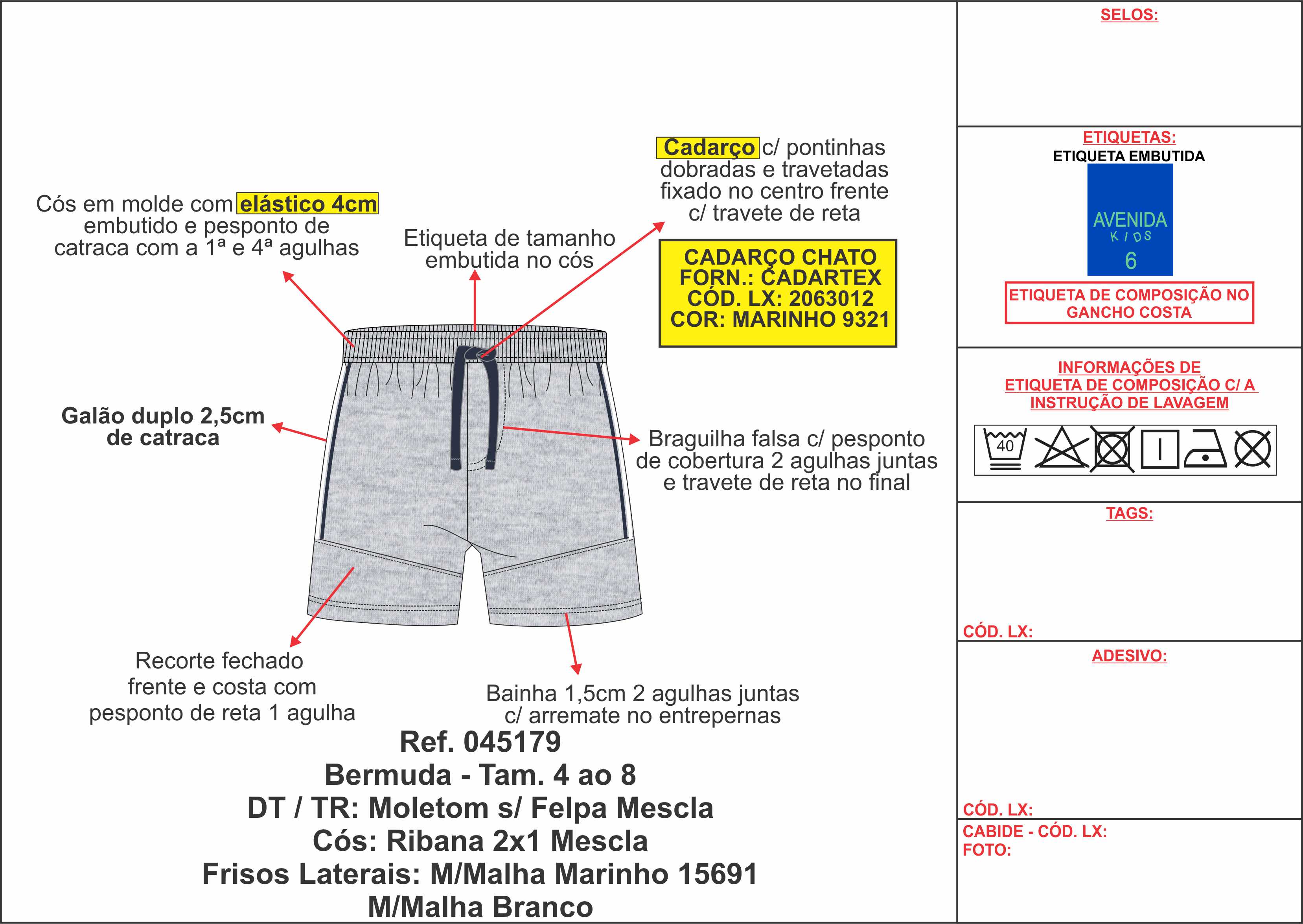 Cós em molde com elástico 4cm embutido e pesponto de catraca com a 1ª e 4ª agulhas

Etiqueta de tamanho embutida no cós

Cadarço c/ pontinhas dobradas e travetadas fixado no centro frente c/ travete de reta

CADARÇO CHATO
FORN.: CADARTEX
CÓD. LX: 2063012
COR: MARINHO 9321

Galão duplo 2,5cm de catraca

Braguilha falsa c/ pesponto de cobertura 2 agulhas juntas e travete de reta no final

Recorte fechado frente e costa com pesponto de reta 1 agulha

Bainha 1,5cm 2 agulhas juntas c/ arremate no entrepernas

Ref. 045179
Bermuda - Tam. 4 ao 8
DT / TR: Moletom s/ Felpa Mescla
Cós: Ribana 2x1 Mescla
Frisos Laterais: M/Malha Marinho 15691
M/Malha Branco

SELOS:

ETIQUETAS:
ETIQUETA EMBUTIDA
AVENIDA
KIDS
6
ETIQUETA DE COMPOSIÇÃO NO GANCHO COSTA

INFORMAÇÕES DE ETIQUETA DE COMPOSIÇÃO C/ A INSTRUÇÃO DE LAVAGEM
40

TAGS:
CÓD. LX:

ADESIVO:
CÓD. LX:

CABIDE - CÓD. LX:
FOTO: