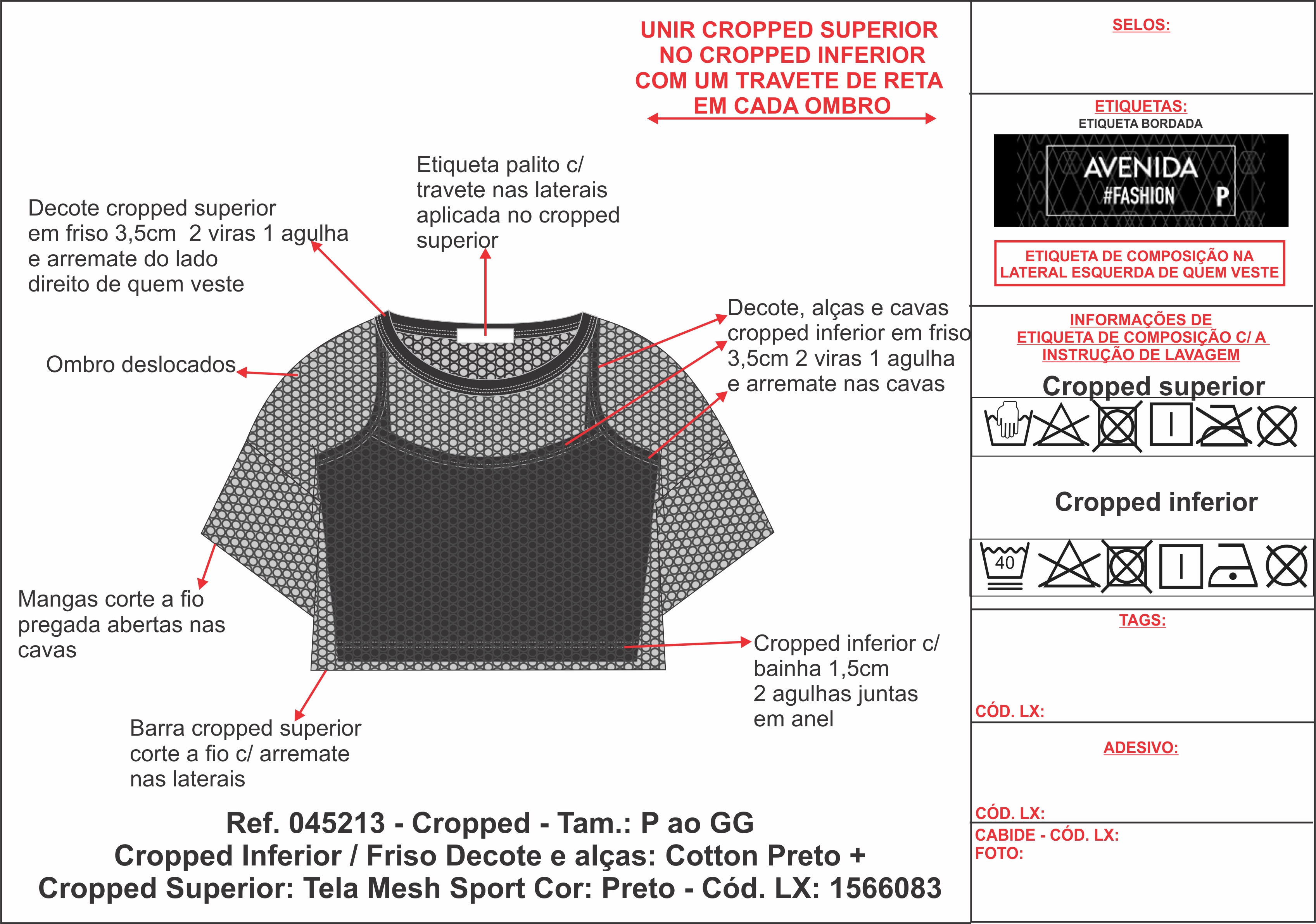 UNIR CROPPED SUPERIOR NO CROPPED INFERIOR COM UM TRAVETE DE RETA EM CADA OMBRO

Etiqueta palito c/ travete nas laterais aplicada no cropped superior

Decote cropped superior em friso 3,5cm 2 viras 1 agulha e arremate do lado direito de quem veste

Ombro deslocados

Decote, alças e cavas cropped inferior em friso 3,5cm 2 viras 1 agulha e arremate nas cavas

Mangas corte a fio pregada abertas nas cavas

Cropped inferior c/ bainha 1,5cm 2 agulhas juntas em anel

Barra cropped superior corte a fio c/ arremate nas laterais

Ref. 045213 - Cropped - Tam.: P ao GG
Cropped Inferior / Friso Decote e alças: Cotton Preto +
Cropped Superior: Tela Mesh Sport Cor: Preto - Cód. LX: 1566083

SELOS:

ETIQUETAS:
ETIQUETA BORDADA

AVENIDA
#FASHION P

ETIQUETA DE COMPOSIÇÃO NA LATERAL ESQUERDA DE QUEM VESTE

INFORMAÇÕES DE ETIQUETA DE COMPOSIÇÃO C/ A INSTRUÇÃO DE LAVAGEM

Cropped superior

Cropped inferior

40

TAGS:

CÓD. LX:

ADESIVO:

CÓD. LX:

CABIDE - CÓD. LX:
FOTO: