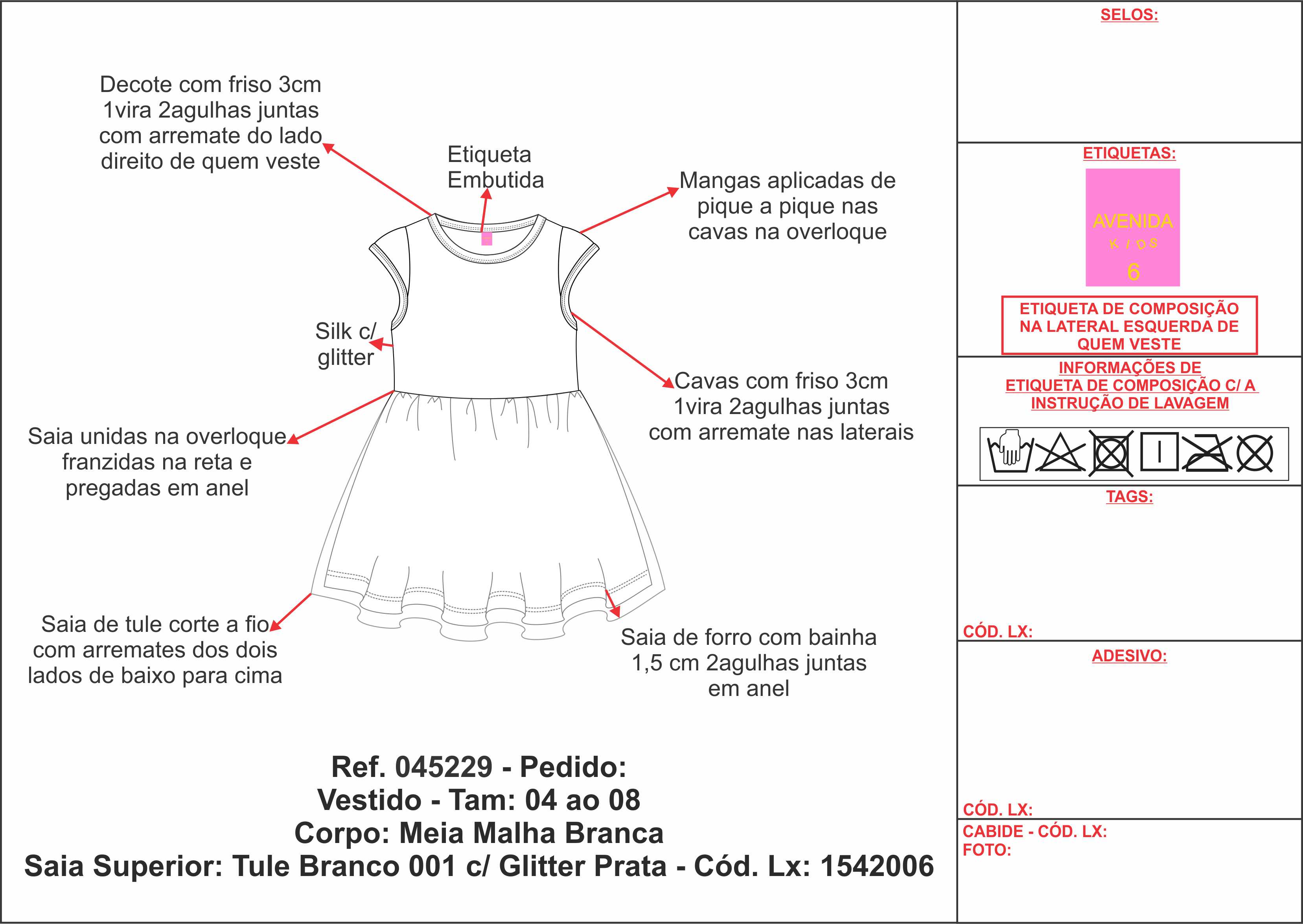 Decote com friso 3cm 1vira 2agulhas juntas com arremate do lado direito de quem veste

Etiqueta Embutida

Mangas aplicadas de pique a pique nas cavas na overloque

Silk c/ glitter

Cavas com friso 3cm 1vira 2agulhas juntas com arremate nas laterais

Saia unidas na overloque franzidas na reta e pregadas em anel

Saia de tule corte a fio com arremates dos dois lados de baixo para cima

Saia de forro com bainha 1,5 cm 2agulhas juntas em anel

Ref. 045229 - Pedido:
Vestido - Tam: 04 ao 08
Corpo: Meia Malha Branca
Saia Superior: Tule Branco 001 c/ Glitter Prata - Cód. Lx: 1542006

SELOS:

ETIQUETAS:

AVENIDA
KIDS
6

ETIQUETA DE COMPOSIÇÃO NA LATERAL ESQUERDA DE QUEM VESTE

INFORMAÇÕES DE ETIQUETA DE COMPOSIÇÃO C/ A INSTRUÇÃO DE LAVAGEM

TAGS:

CÓD. LX:

ADESIVO:

CÓD. LX:

CABIDE - CÓD. LX:
FOTO: