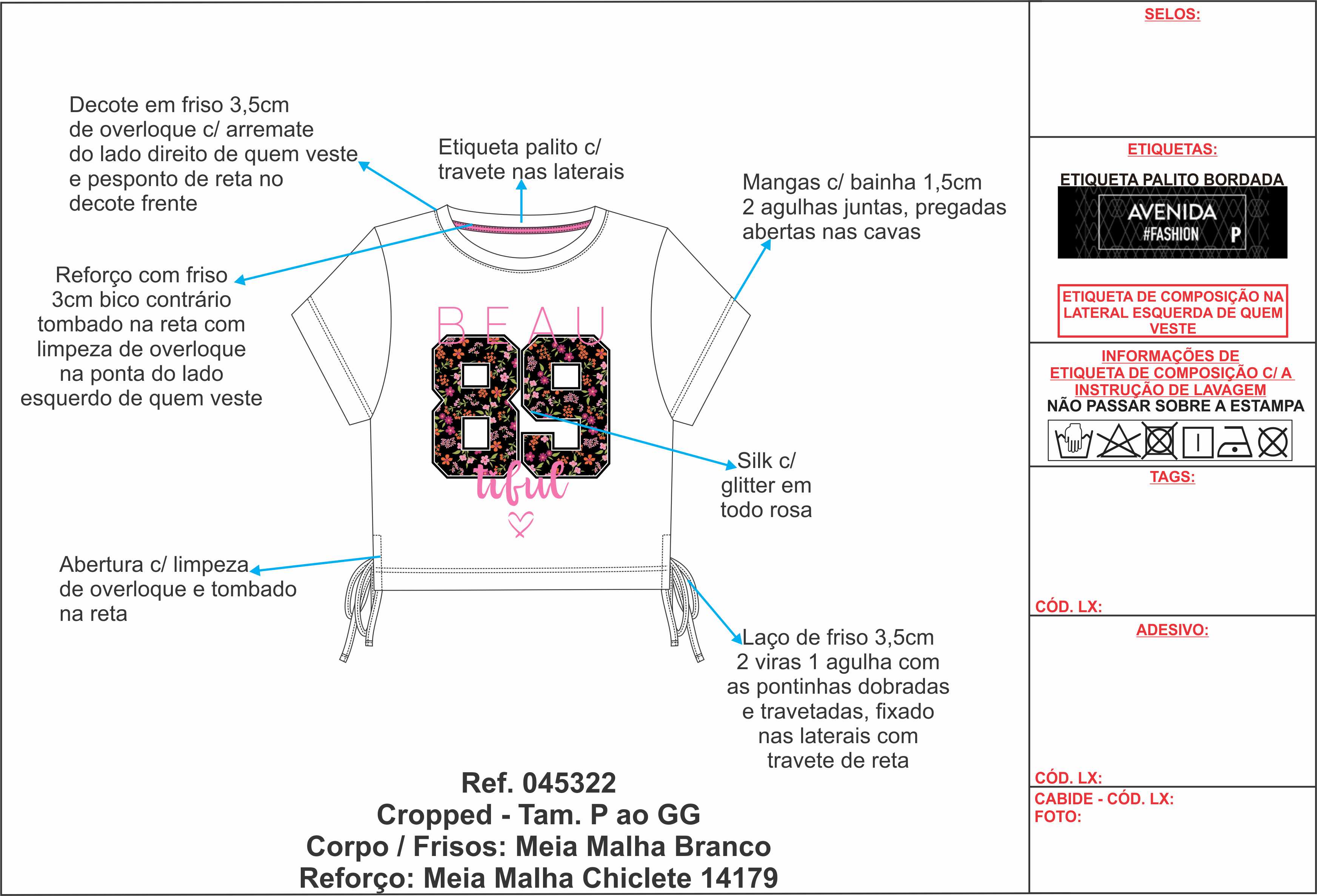 Decote em friso 3,5cm de overloque c/ arremate do lado direito de quem veste e pesponto de reta no decote frente

Etiqueta palito c/ travete nas laterais

Mangas c/ bainha 1,5cm 2 agulhas juntas, pregadas abertas nas cavas

Reforço com friso 3cm bico contrário tombado na reta com limpeza de overloque na ponta do lado esquerdo de quem veste

BEAU
89
tiful

Silk c/ glitter em todo rosa

Abertura c/ limpeza de overloque e tombado na reta

Laço de friso 3,5cm 2 viras 1 agulha com as pontinhas dobradas e travetadas, fixado nas laterais com travete de reta

Ref. 045322
Cropped - Tam. P ao GG
Corpo / Frisos: Meia Malha Branco
Reforço: Meia Malha Chiclete 14179

SELOS:

ETIQUETAS:

ETIQUETA PALITO BORDADA

AVENIDA
#FASHION P

ETIQUETA DE COMPOSIÇÃO NA LATERAL ESQUERDA DE QUEM VESTE

INFORMAÇÕES DE ETIQUETA DE COMPOSIÇÃO C/ A INSTRUÇÃO DE LAVAGEM
NÃO PASSAR SOBRE A ESTAMPA

TAGS:

CÓD. LX:

ADESIVO:

CÓD. LX:

CABIDE - CÓD. LX:
FOTO: