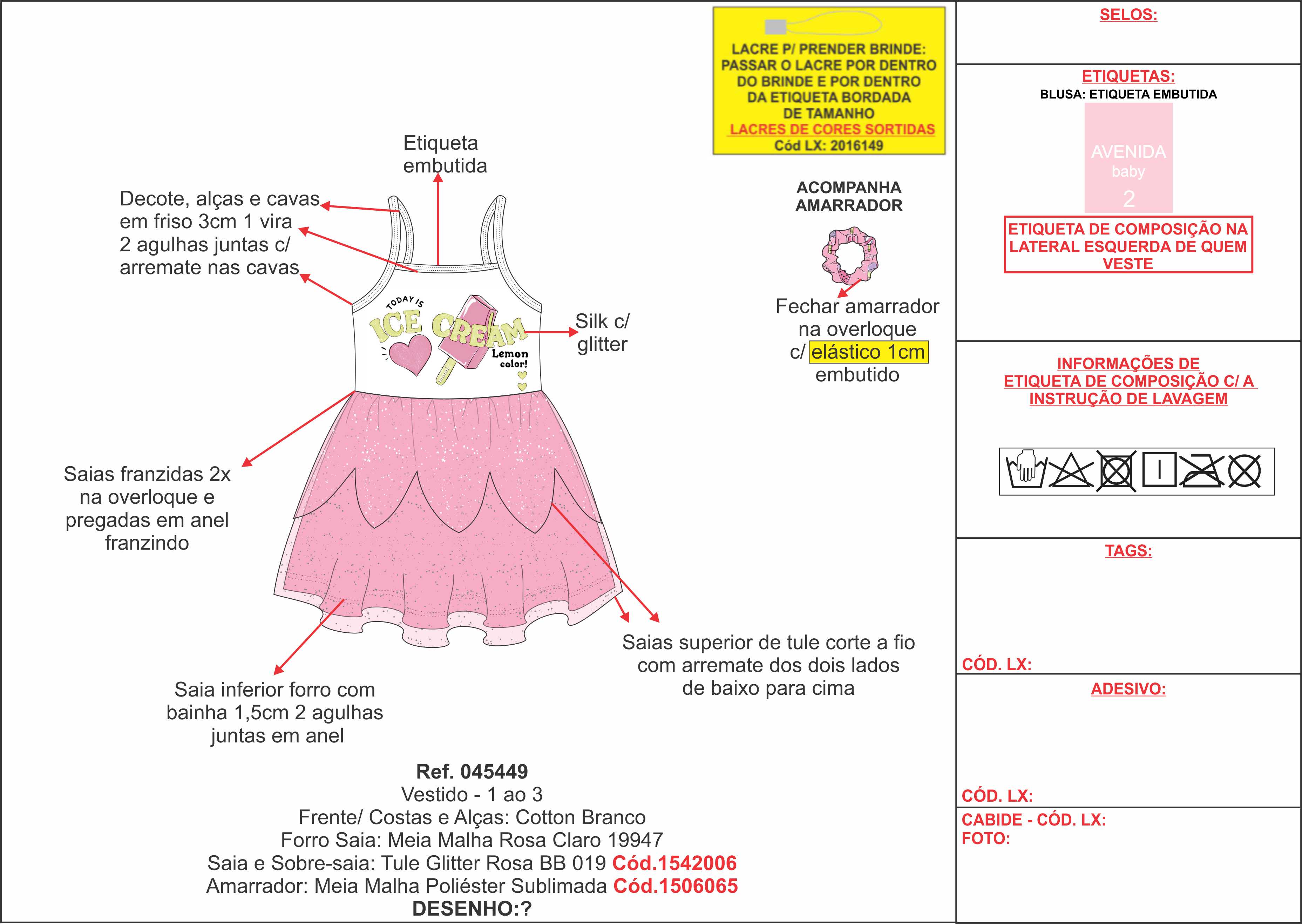 LACRE P/ PRENDER BRINDE: PASSAR O LACRE POR DENTRO DO BRINDE E POR DENTRO DA ETIQUETA BORDADA DE TAMANHO
LACRES DE CORES SORTIDAS
Cód LX: 2016149

Etiqueta embutida

Decote, alças e cavas em friso 3cm 1 vira 2 agulhas juntas c/ arremate nas cavas

TODAY IS
ICE CREAM
Lemon color!

Silk c/ glitter

ACOMPANHA AMARRADOR

Fechar amarrador na overloque c/ elástico 1cm embutido

Saias franzidas 2x na overloque e pregadas em anel franzindo

Saias superior de tule corte a fio com arremate dos dois lados de baixo para cima

Saia inferior forro com bainha 1,5cm 2 agulhas juntas em anel

Ref. 045449
Vestido - 1 ao 3
Frente/ Costas e Alças: Cotton Branco
Forro Saia: Meia Malha Rosa Claro 19947
Saia e Sobre-saia: Tule Glitter Rosa BB 019 Cód.1542006
Amarrador: Meia Malha Poliéster Sublimada Cód.1506065
DESENHO:?

SELOS:

ETIQUETAS:
BLUSA: ETIQUETA EMBUTIDA
AVENIDA
baby
2
ETIQUETA DE COMPOSIÇÃO NA LATERAL ESQUERDA DE QUEM VESTE

INFORMAÇÕES DE ETIQUETA DE COMPOSIÇÃO C/ A INSTRUÇÃO DE LAVAGEM

TAGS:

CÓD. LX:

ADESIVO:

CÓD. LX:

CABIDE - CÓD. LX:
FOTO: