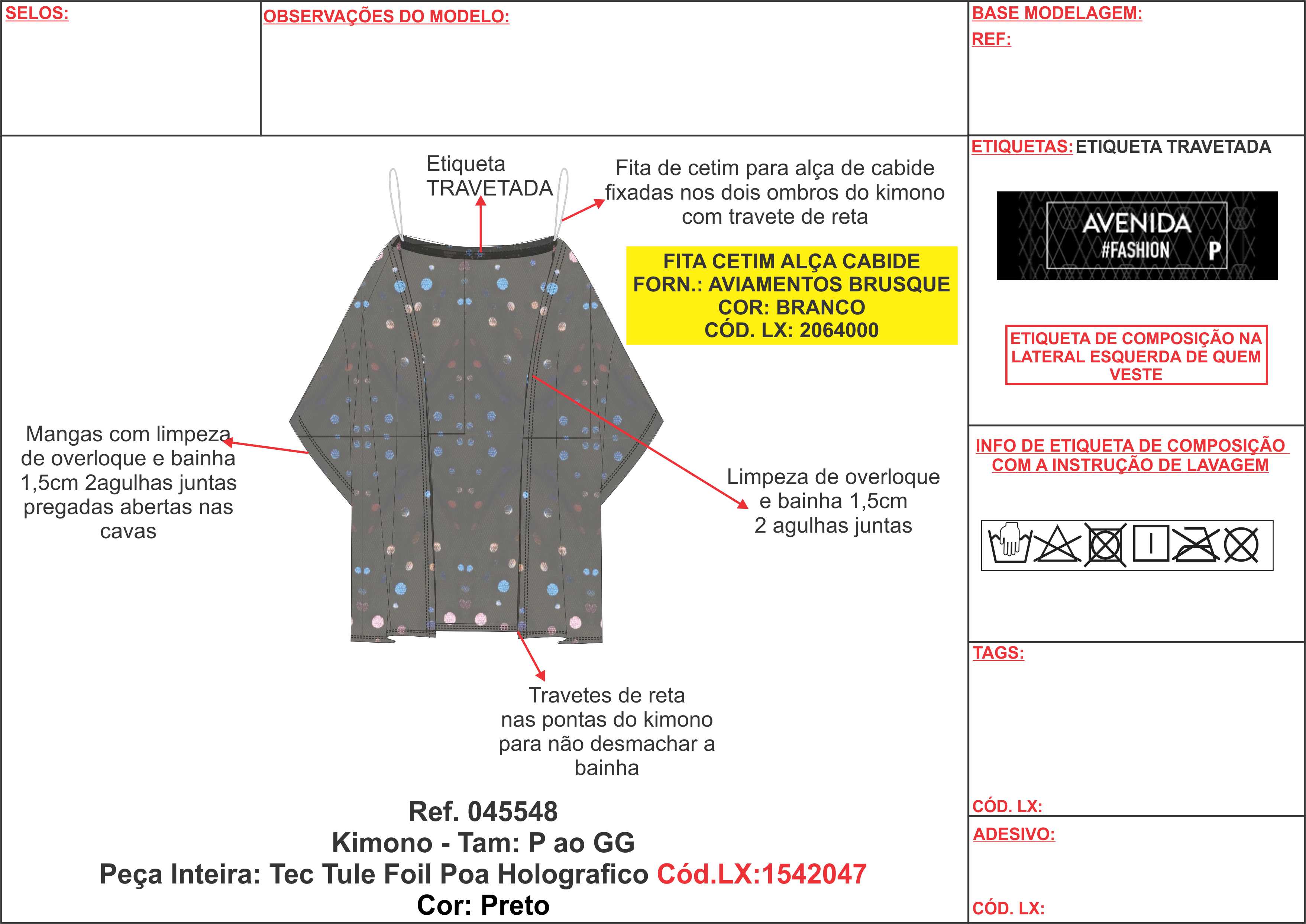 SELOS:

OBSERVAÇÕES DO MODELO:

BASE MODELAGEM:
REF:

Etiqueta TRAVETADA

Fita de cetim para alça de cabide fixadas nos dois ombros do kimono com travete de reta

FITA CETIM ALÇA CABIDE
FORN.: AVIAMENTOS BRUSQUE
COR: BRANCO
CÓD. LX: 2064000

Mangas com limpeza de overloque e bainha 1,5cm 2agulhas juntas pregadas abertas nas cavas

Limpeza de overloque e bainha 1,5cm 2 agulhas juntas

Travetes de reta nas pontas do kimono para não desmachar a bainha

Ref. 045548
Kimono - Tam: P ao GG
Peça Inteira: Tec Tule Foil Poa Holografico Cód.LX:1542047
Cor: Preto

ETIQUETAS: ETIQUETA TRAVETADA

AVENIDA
#FASHION P

ETIQUETA DE COMPOSIÇÃO NA LATERAL ESQUERDA DE QUEM VESTE

INFO DE ETIQUETA DE COMPOSIÇÃO COM A INSTRUÇÃO DE LAVAGEM

TAGS:

CÓD. LX:

ADESIVO:

CÓD. LX: