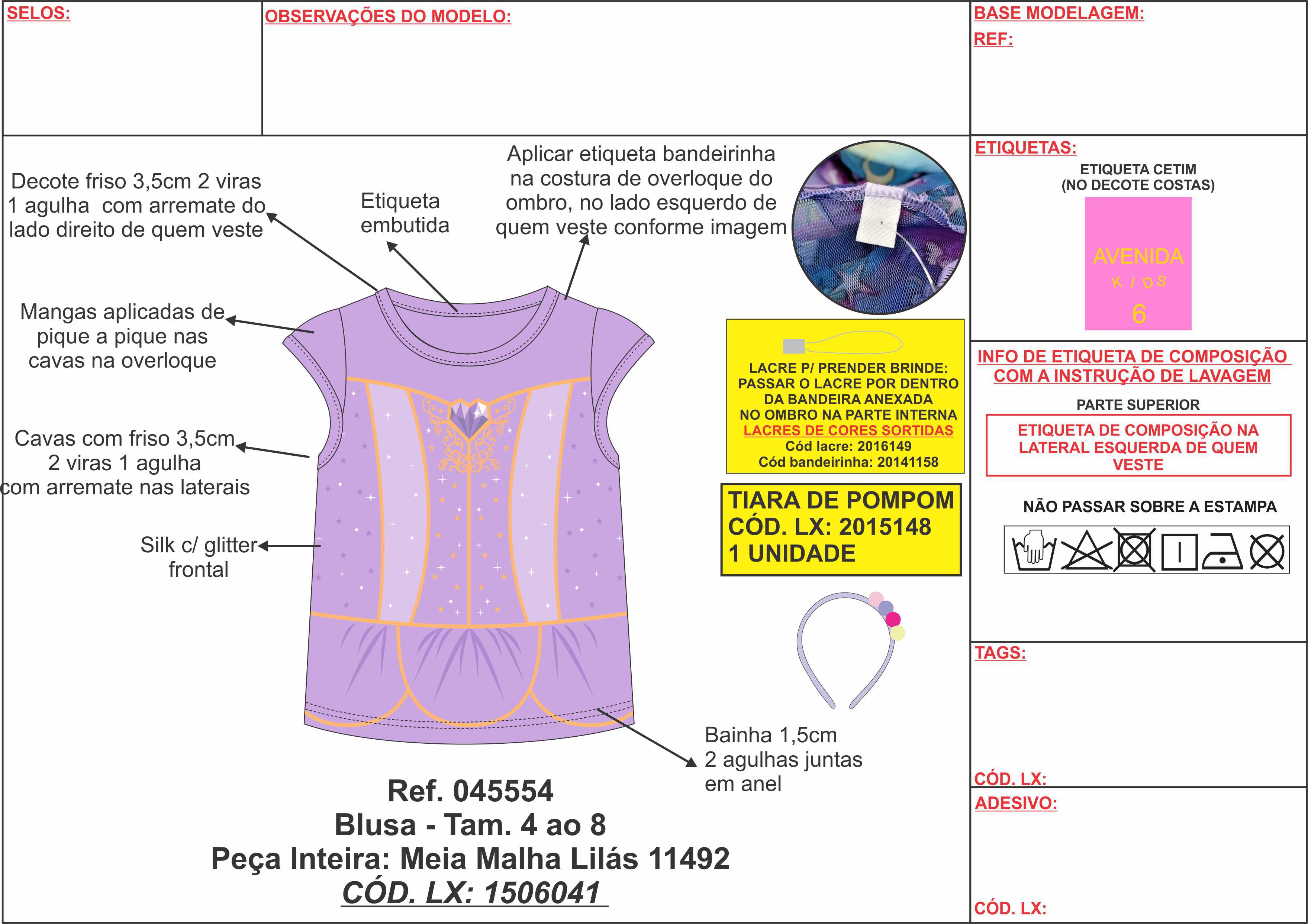 SELOS:

OBSERVAÇÕES DO MODELO:

BASE MODELAGEM:
REF:

Decote friso 3,5cm 2 viras 1 agulha com arremate do lado direito de quem veste

Etiqueta embutida

Aplicar etiqueta bandeirinha na costura de overloque do ombro, no lado esquerdo de quem veste conforme imagem

Mangas aplicadas de pique a pique nas cavas na overloque

Cavas com friso 3,5cm 2 viras 1 agulha com arremate nas laterais

Silk c/ glitter frontal

LACRE P/ PRENDER BRINDE: PASSAR O LACRE POR DENTRO DA BANDEIRA ANEXADA NO OMBRO NA PARTE INTERNA
LACRES DE CORES SORTIDAS
Cód lacre: 2016149
Cód bandeirinha: 20141158

TIARA DE POMPOM
CÓD. LX: 2015148
1 UNIDADE

Bainha 1,5cm 2 agulhas juntas em anel

Ref. 045554
Blusa - Tam. 4 ao 8
Peça Inteira: Meia Malha Lilás 11492
CÓD. LX: 1506041

ETIQUETAS:
ETIQUETA CETIM
(NO DECOTE COSTAS)
AVENIDA
KIDS
6

INFO DE ETIQUETA DE COMPOSIÇÃO COM A INSTRUÇÃO DE LAVAGEM
PARTE SUPERIOR
ETIQUETA DE COMPOSIÇÃO NA LATERAL ESQUERDA DE QUEM VESTE

NÃO PASSAR SOBRE A ESTAMPA

TAGS:

CÓD. LX:

ADESIVO:

CÓD. LX: