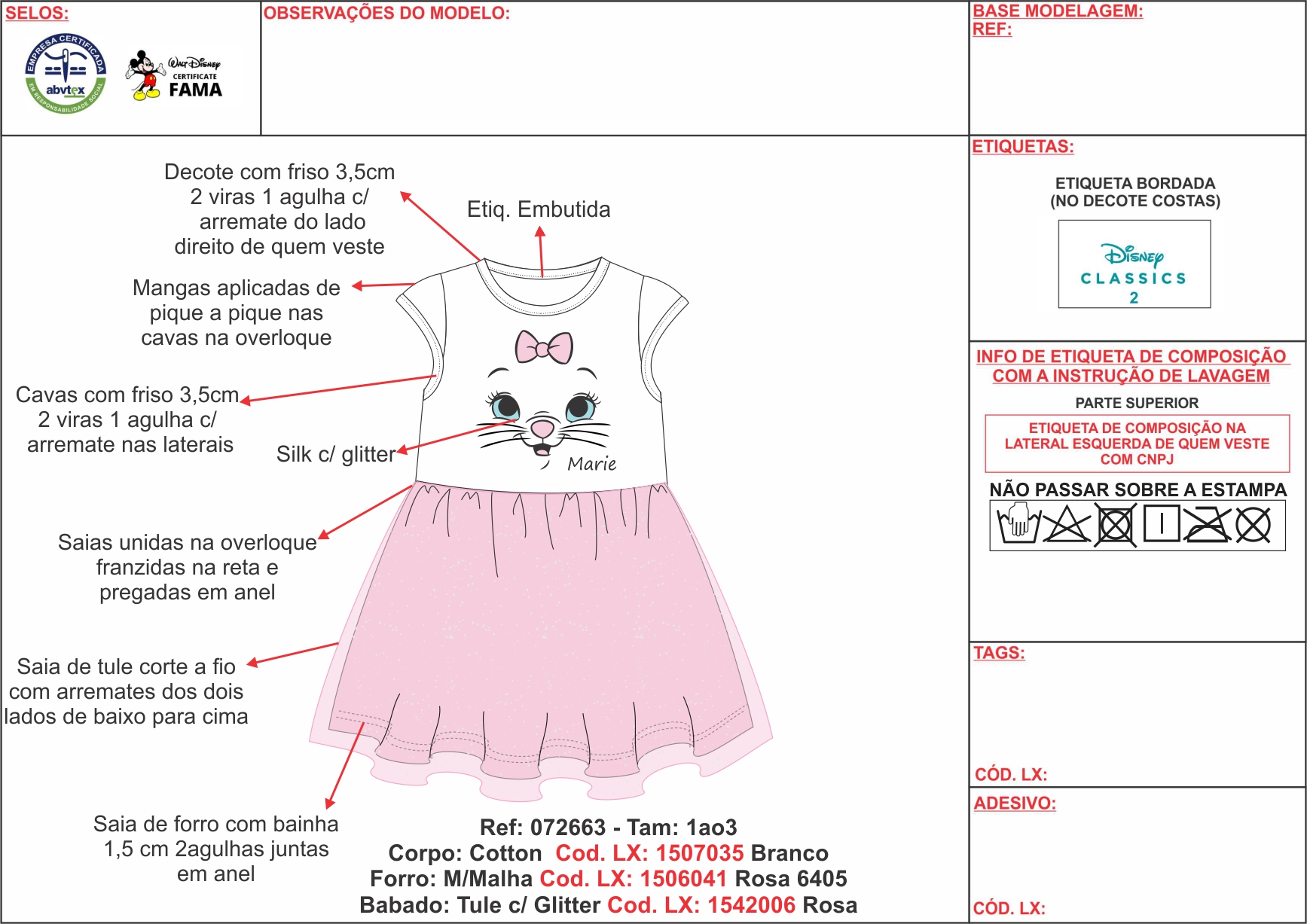 SELOS:

EMPRESA CERTIFICADA abvtex EM RESPONSABILIDADE SOCIAL

Walt Disney CERTIFICATE FAMA

OBSERVAÇÕES DO MODELO:

BASE MODELAGEM:
REF:

Decote com friso 3,5cm 2 viras 1 agulha c/ arremate do lado direito de quem veste

Etiq. Embutida

Mangas aplicadas de pique a pique nas cavas na overloque

Cavas com friso 3,5cm 2 viras 1 agulha c/ arremate nas laterais

Silk c/ glitter

Marie

Saias unidas na overloque franzidas na reta e pregadas em anel

Saia de tule corte a fio com arremates dos dois lados de baixo para cima

Saia de forro com bainha 1,5 cm 2agulhas juntas em anel

Ref: 072663 - Tam: 1ao3
Corpo: Cotton Cod. LX: 1507035 Branco
Forro: M/Malha Cod. LX: 1506041 Rosa 6405
Babado: Tule c/ Glitter Cod. LX: 1542006 Rosa

ETIQUETAS:

ETIQUETA BORDADA
(NO DECOTE COSTAS)

Disney
CLASSICS
2

INFO DE ETIQUETA DE COMPOSIÇÃO COM A INSTRUÇÃO DE LAVAGEM

PARTE SUPERIOR

ETIQUETA DE COMPOSIÇÃO NA LATERAL ESQUERDA DE QUEM VESTE COM CNPJ

NÃO PASSAR SOBRE A ESTAMPA

TAGS:

CÓD. LX:

ADESIVO:

CÓD. LX: