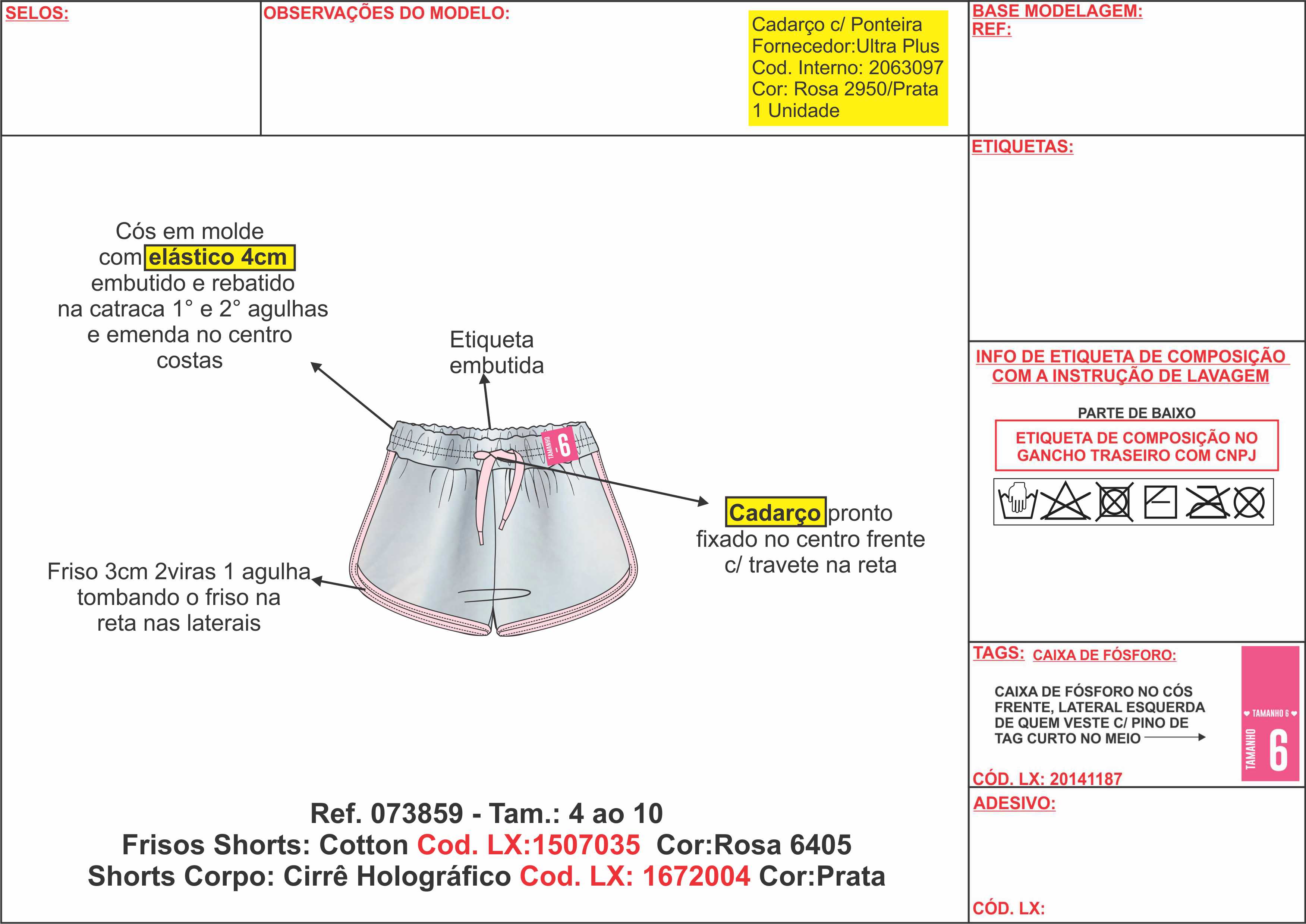 SELOS:

OBSERVAÇÕES DO MODELO:

Cadarço c/ Ponteira
Fornecedor:Ultra Plus
Cod. Interno: 2063097
Cor: Rosa 2950/Prata
1 Unidade

BASE MODELAGEM:
REF:

ETIQUETAS:

Cós em molde com elástico 4cm embutido e rebatido na catraca 1° e 2° agulhas e emenda no centro costas

Etiqueta embutida

TAMANHO 6

Cadarço pronto fixado no centro frente c/ travete na reta

Friso 3cm 2viras 1 agulha tombando o friso na reta nas laterais

INFO DE ETIQUETA DE COMPOSIÇÃO COM A INSTRUÇÃO DE LAVAGEM

PARTE DE BAIXO

ETIQUETA DE COMPOSIÇÃO NO GANCHO TRASEIRO COM CNPJ

TAGS: CAIXA DE FÓSFORO:

CAIXA DE FÓSFORO NO CÓS FRENTE, LATERAL ESQUERDA DE QUEM VESTE C/ PINO DE TAG CURTO NO MEIO

TAMANHO 6
TAMANHO 6

CÓD. LX: 20141187

ADESIVO:

CÓD. LX:

Ref. 073859 - Tam.: 4 ao 10
Frisos Shorts: Cotton Cod. LX:1507035 Cor:Rosa 6405
Shorts Corpo: Cirrê Holográfico Cod. LX: 1672004 Cor:Prata