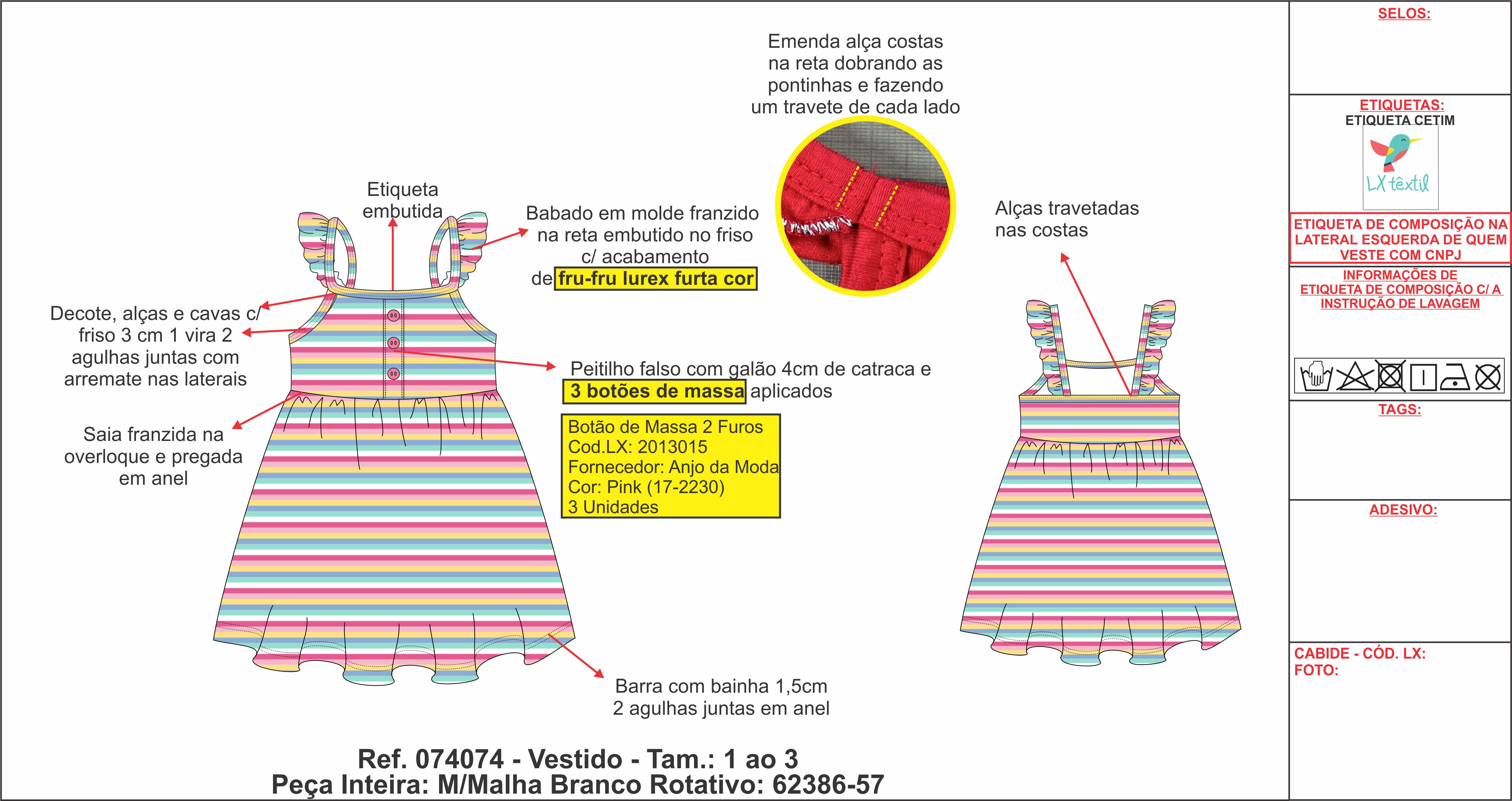 Emenda alça costas na reta dobrando as pontinhas e fazendo um travete de cada lado

Etiqueta embutida

Babado em molde franzido na reta embutido no friso c/ acabamento de fru-fru lurex furta cor

Alças travetadas nas costas

Decote, alças e cavas c/ friso 3 cm 1 vira 2 agulhas juntas com arremate nas laterais

Peitilho falso com galão 4cm de catraca e 3 botões de massa aplicados

Botão de Massa 2 Furos
Cod.LX: 2013015
Fornecedor: Anjo da Moda
Cor: Pink (17-2230)
3 Unidades

Saia franzida na overloque e pregada em anel

Barra com bainha 1,5cm 2 agulhas juntas em anel

Ref. 074074 - Vestido - Tam.: 1 ao 3
Peça Inteira: M/Malha Branco Rotativo: 62386-57

SELOS:

ETIQUETAS:
ETIQUETA CETIM
LX têxtil

ETIQUETA DE COMPOSIÇÃO NA LATERAL ESQUERDA DE QUEM VESTE COM CNPJ

INFORMAÇÕES DE ETIQUETA DE COMPOSIÇÃO C/ A INSTRUÇÃO DE LAVAGEM

TAGS:

ADESIVO:

CABIDE - CÓD. LX:
FOTO: