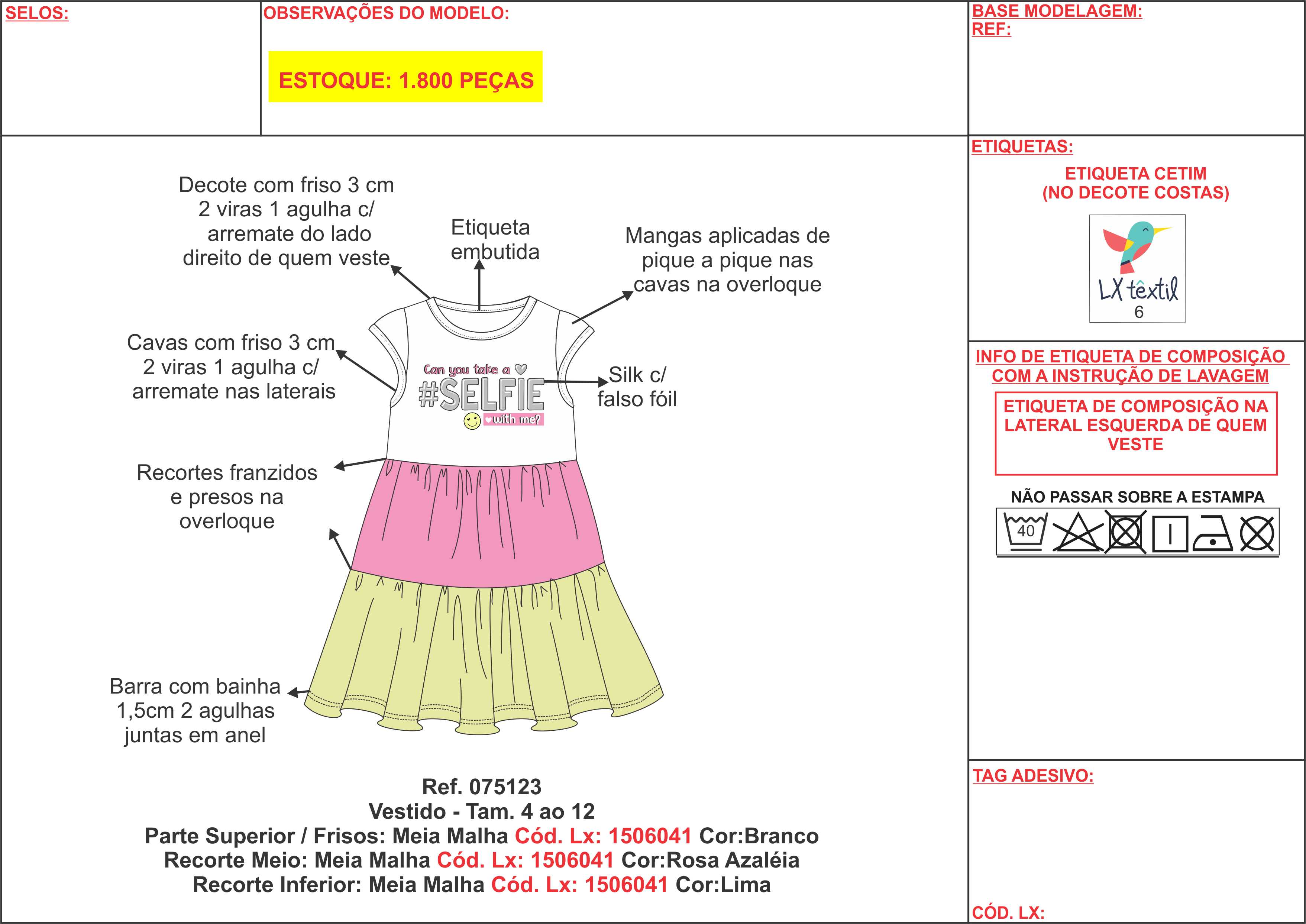 SELOS:

OBSERVAÇÕES DO MODELO:

ESTOQUE: 1.800 PEÇAS

BASE MODELAGEM:
REF:

Decote com friso 3 cm 2 viras 1 agulha c/ arremate do lado direito de quem veste

Etiqueta embutida

Mangas aplicadas de pique a pique nas cavas na overloque

Cavas com friso 3 cm 2 viras 1 agulha c/ arremate nas laterais

Can you take a
#SELFIE
with me?

Silk c/ falso fóil

Recortes franzidos e presos na overloque

Barra com bainha 1,5cm 2 agulhas juntas em anel

Ref. 075123
Vestido - Tam. 4 ao 12
Parte Superior / Frisos: Meia Malha Cód. Lx: 1506041 Cor:Branco
Recorte Meio: Meia Malha Cód. Lx: 1506041 Cor:Rosa Azaléia
Recorte Inferior: Meia Malha Cód. Lx: 1506041 Cor:Lima

ETIQUETAS:

ETIQUETA CETIM
(NO DECOTE COSTAS)

LX têxtil
6

INFO DE ETIQUETA DE COMPOSIÇÃO COM A INSTRUÇÃO DE LAVAGEM

ETIQUETA DE COMPOSIÇÃO NA LATERAL ESQUERDA DE QUEM VESTE

NÃO PASSAR SOBRE A ESTAMPA

40

TAG ADESIVO:

CÓD. LX: