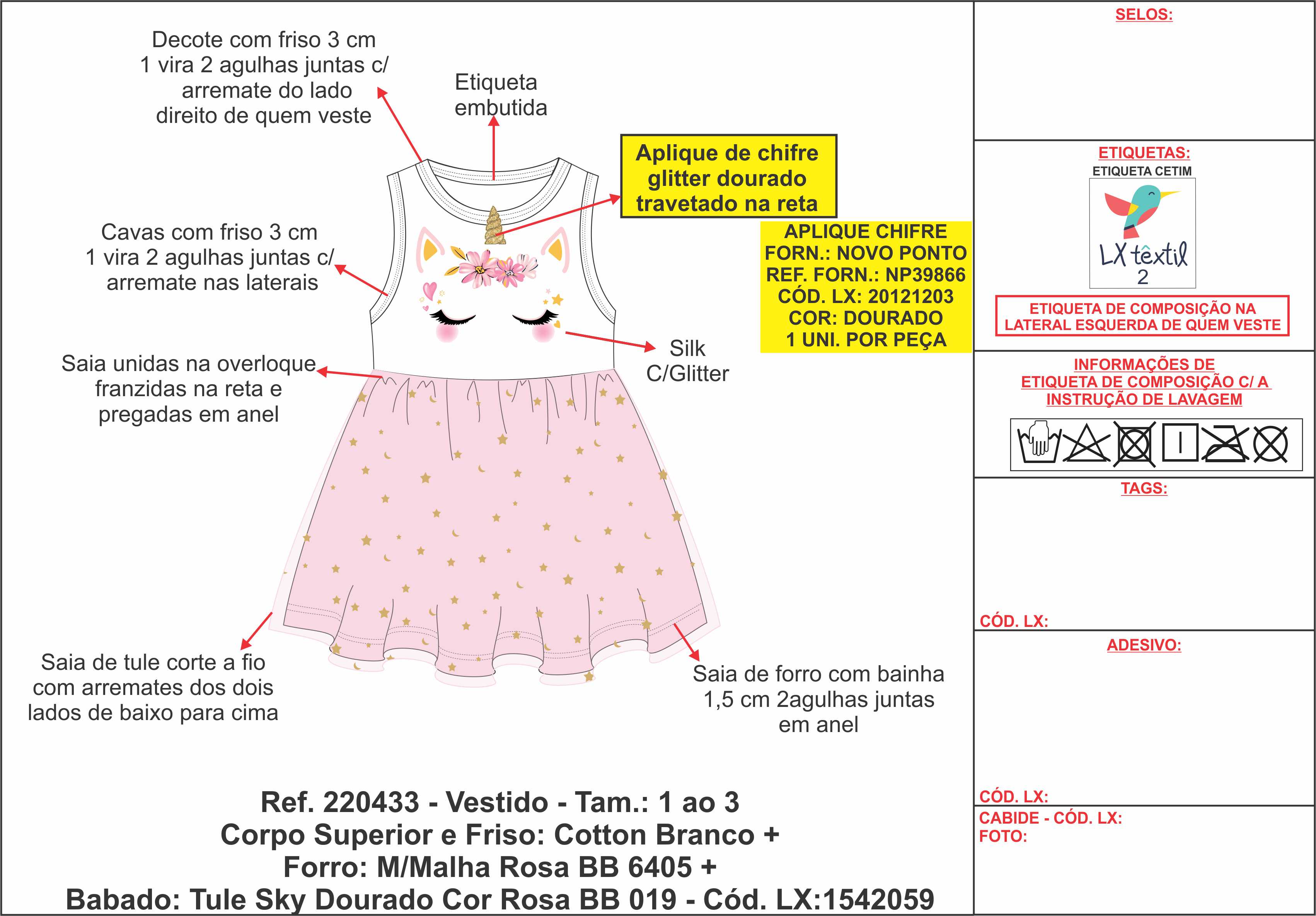 Decote com friso 3 cm
1 vira 2 agulhas juntas c/
arremate do lado
direito de quem veste

Etiqueta
embutida

Aplique de chifre
glitter dourado
travetado na reta

APLIQUE CHIFRE
FORN.: NOVO PONTO
REF. FORN.: NP39866
CÓD. LX: 20121203
COR: DOURADO
1 UNI. POR PEÇA

Cavas com friso 3 cm
1 vira 2 agulhas juntas c/
arremate nas laterais

Silk
C/Glitter

Saia unidas na overloque
franzidas na reta e
pregadas em anel

Saia de tule corte a fio
com arremates dos dois
lados de baixo para cima

Saia de forro com bainha
1,5 cm 2agulhas juntas
em anel

Ref. 220433 - Vestido - Tam.: 1 ao 3
Corpo Superior e Friso: Cotton Branco +
Forro: M/Malha Rosa BB 6405 +
Babado: Tule Sky Dourado Cor Rosa BB 019 - Cód. LX:1542059

SELOS:

ETIQUETAS:
ETIQUETA CETIM
LX têxtil
2

ETIQUETA DE COMPOSIÇÃO NA
LATERAL ESQUERDA DE QUEM VESTE

INFORMAÇÕES DE
ETIQUETA DE COMPOSIÇÃO C/ A
INSTRUÇÃO DE LAVAGEM

TAGS:

CÓD. LX:

ADESIVO:

CÓD. LX:

CABIDE - CÓD. LX:
FOTO: