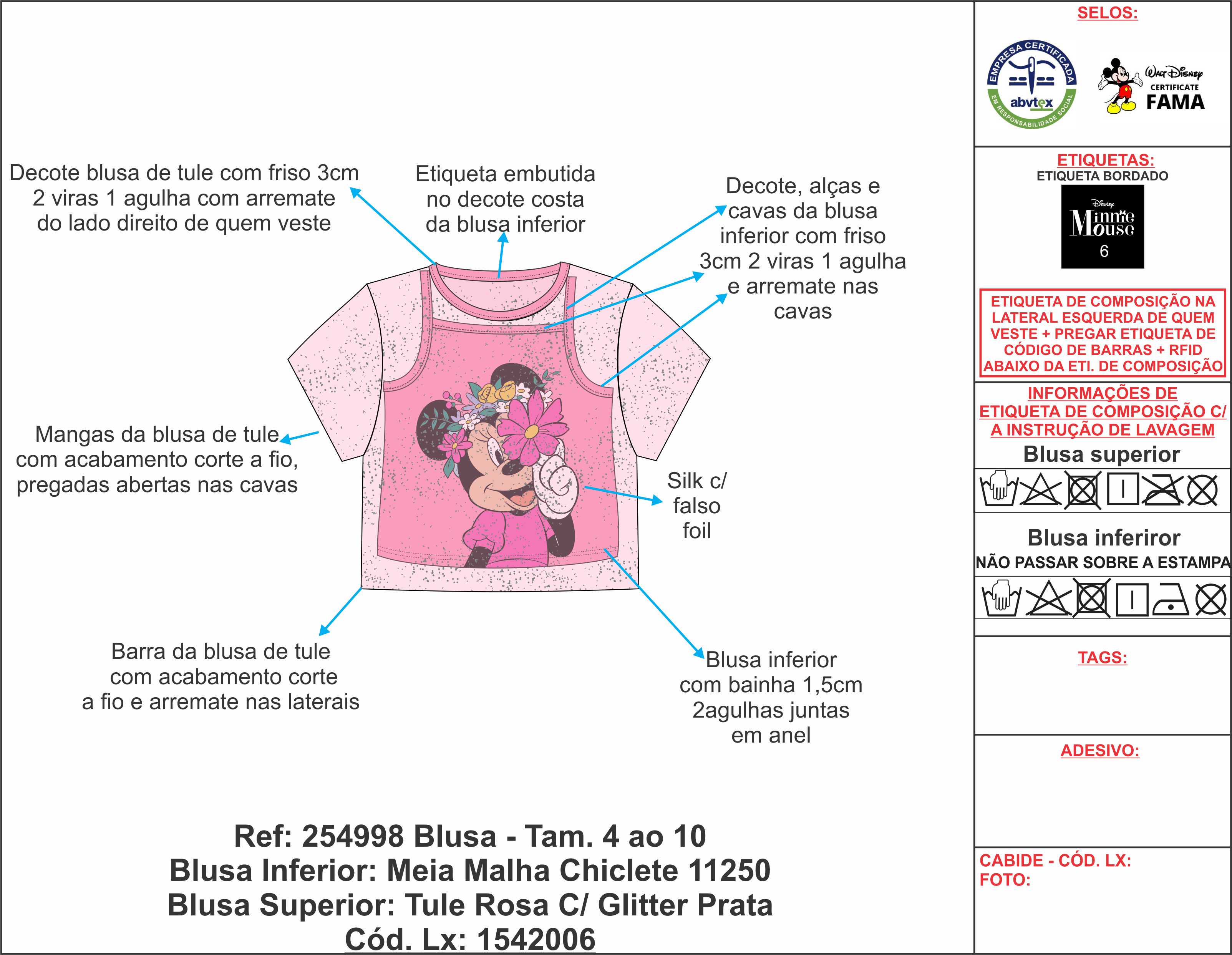 Decote blusa de tule com friso 3cm 2 viras 1 agulha com arremate do lado direito de quem veste

Etiqueta embutida no decote costa da blusa inferior

Decote, alças e cavas da blusa inferior com friso 3cm 2 viras 1 agulha e arremate nas cavas

Mangas da blusa de tule com acabamento corte a fio, pregadas abertas nas cavas

Silk c/ falso foil

Barra da blusa de tule com acabamento corte a fio e arremate nas laterais

Blusa inferior com bainha 1,5cm 2agulhas juntas em anel

Ref: 254998 Blusa - Tam. 4 ao 10
Blusa Inferior: Meia Malha Chiclete 11250
Blusa Superior: Tule Rosa C/ Glitter Prata
Cód. Lx: 1542006

SELOS:

EMPRESA CERTIFICADA EM RESPONSABILIDADE SOCIAL abvtex

Walt Disney CERTIFICATE FAMA

ETIQUETAS:
ETIQUETA BORDADO

Disney Minnie Mouse 6

ETIQUETA DE COMPOSIÇÃO NA LATERAL ESQUERDA DE QUEM VESTE + PREGAR ETIQUETA DE CÓDIGO DE BARRAS + RFID ABAIXO DA ETI. DE COMPOSIÇÃO

INFORMAÇÕES DE ETIQUETA DE COMPOSIÇÃO C/ A INSTRUÇÃO DE LAVAGEM

Blusa superior

Blusa inferiror
NÃO PASSAR SOBRE A ESTAMPA

TAGS:

ADESIVO:

CABIDE - CÓD. LX:
FOTO: