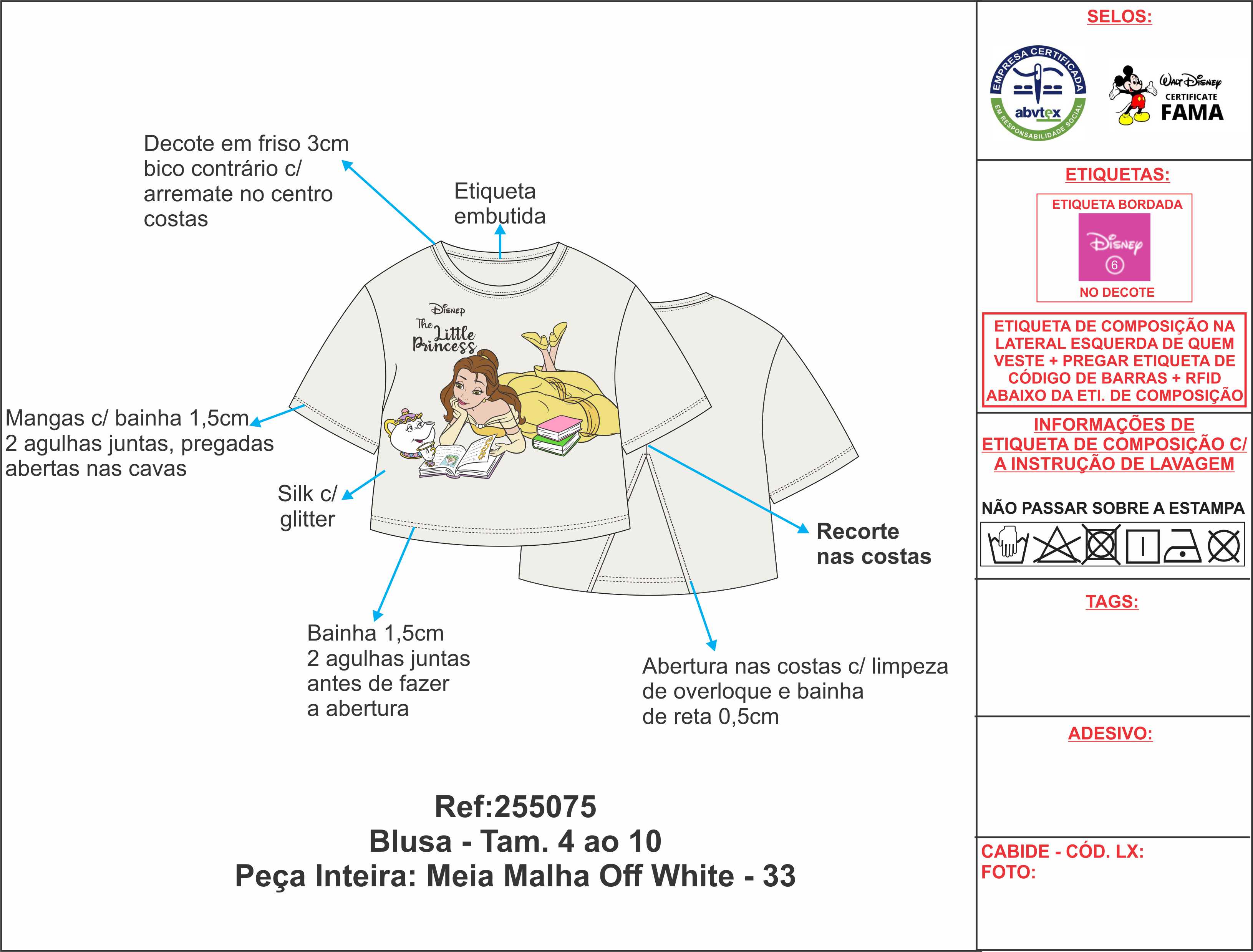 Decote em friso 3cm bico contrário c/ arremate no centro costas

Etiqueta embutida

Disney
The Little Princess

Mangas c/ bainha 1,5cm 2 agulhas juntas, pregadas abertas nas cavas

Silk c/ glitter

Recorte nas costas

Bainha 1,5cm 2 agulhas juntas antes de fazer a abertura

Abertura nas costas c/ limpeza de overloque e bainha de reta 0,5cm

Ref:255075
Blusa - Tam. 4 ao 10
Peça Inteira: Meia Malha Off White - 33

SELOS:

EMPRESA CERTIFICADA
abvtex
EM RESPONSABILIDADE SOCIAL

Walt Disney
CERTIFICATE
FAMA

ETIQUETAS:

ETIQUETA BORDADA
Disney
6
NO DECOTE

ETIQUETA DE COMPOSIÇÃO NA LATERAL ESQUERDA DE QUEM VESTE + PREGAR ETIQUETA DE CÓDIGO DE BARRAS + RFID ABAIXO DA ETI. DE COMPOSIÇÃO

INFORMAÇÕES DE ETIQUETA DE COMPOSIÇÃO C/ A INSTRUÇÃO DE LAVAGEM

NÃO PASSAR SOBRE A ESTAMPA

TAGS:

ADESIVO:

CABIDE - CÓD. LX:
FOTO: