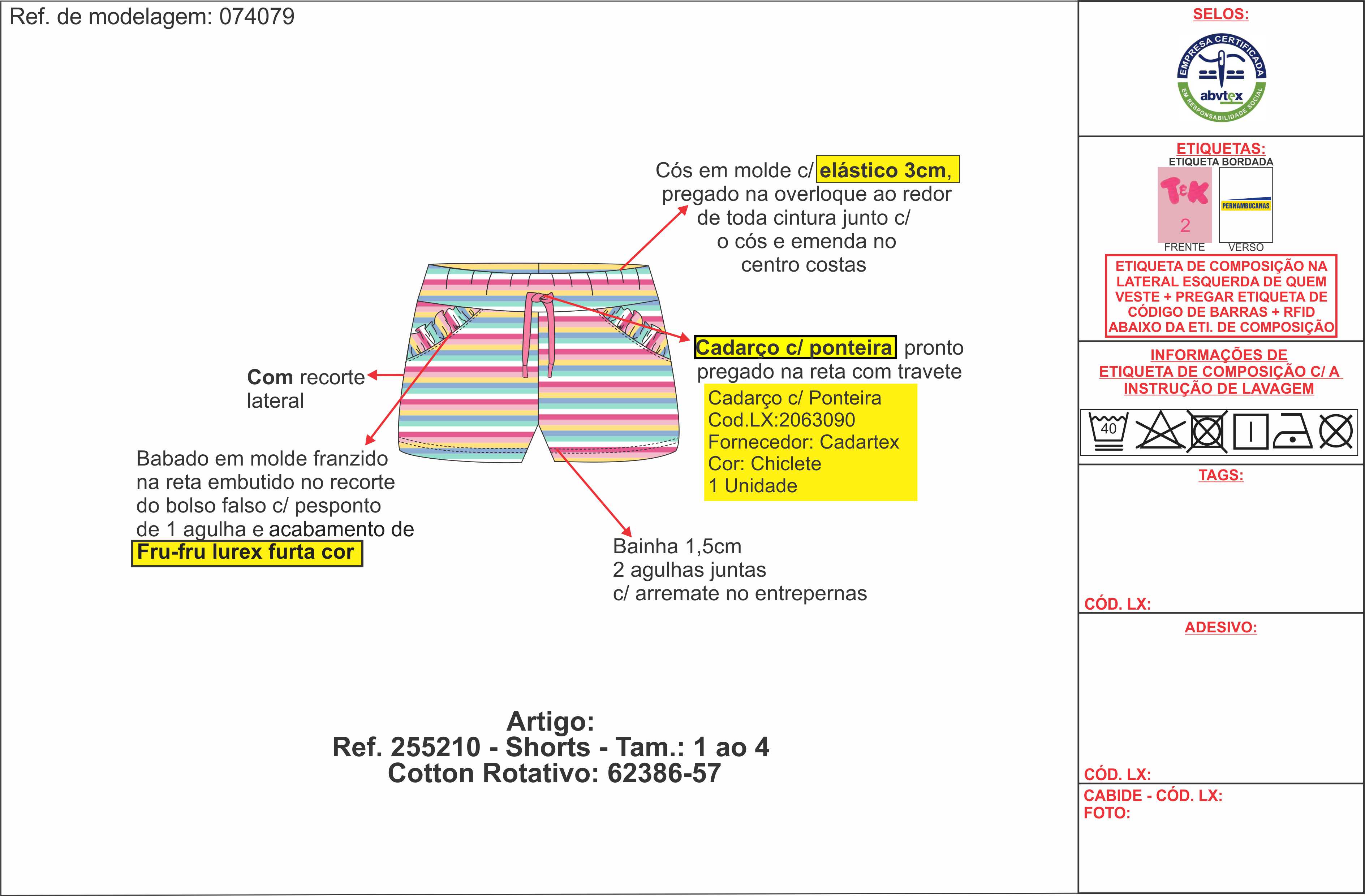 Ref. de modelagem: 074079

Cós em molde c/ elástico 3cm, pregado na overloque ao redor de toda cintura junto c/ o cós e emenda no centro costas

Cadarço c/ ponteira pronto pregado na reta com travete

Cadarço c/ Ponteira
Cod.LX:2063090
Fornecedor: Cadartex
Cor: Chiclete
1 Unidade

Com recorte lateral

Babado em molde franzido na reta embutido no recorte do bolso falso c/ pesponto de 1 agulha e acabamento de Fru-fru lurex furta cor

Bainha 1,5cm
2 agulhas juntas
c/ arremate no entrepernas

Artigo:
Ref. 255210 - Shorts - Tam.: 1 ao 4
Cotton Rotativo: 62386-57

SELOS:
EMPRESA CERTIFICADA
abvtex
EM RESPONSABILIDADE SOCIAL

ETIQUETAS:
ETIQUETA BORDADA
T&K
2
PERNAMBUCANAS
FRENTE
VERSO

ETIQUETA DE COMPOSIÇÃO NA LATERAL ESQUERDA DE QUEM VESTE + PREGAR ETIQUETA DE CÓDIGO DE BARRAS + RFID ABAIXO DA ETI. DE COMPOSIÇÃO

INFORMAÇÕES DE ETIQUETA DE COMPOSIÇÃO C/ A INSTRUÇÃO DE LAVAGEM

40

TAGS:

CÓD. LX:

ADESIVO:

CÓD. LX:

CABIDE - CÓD. LX:
FOTO: