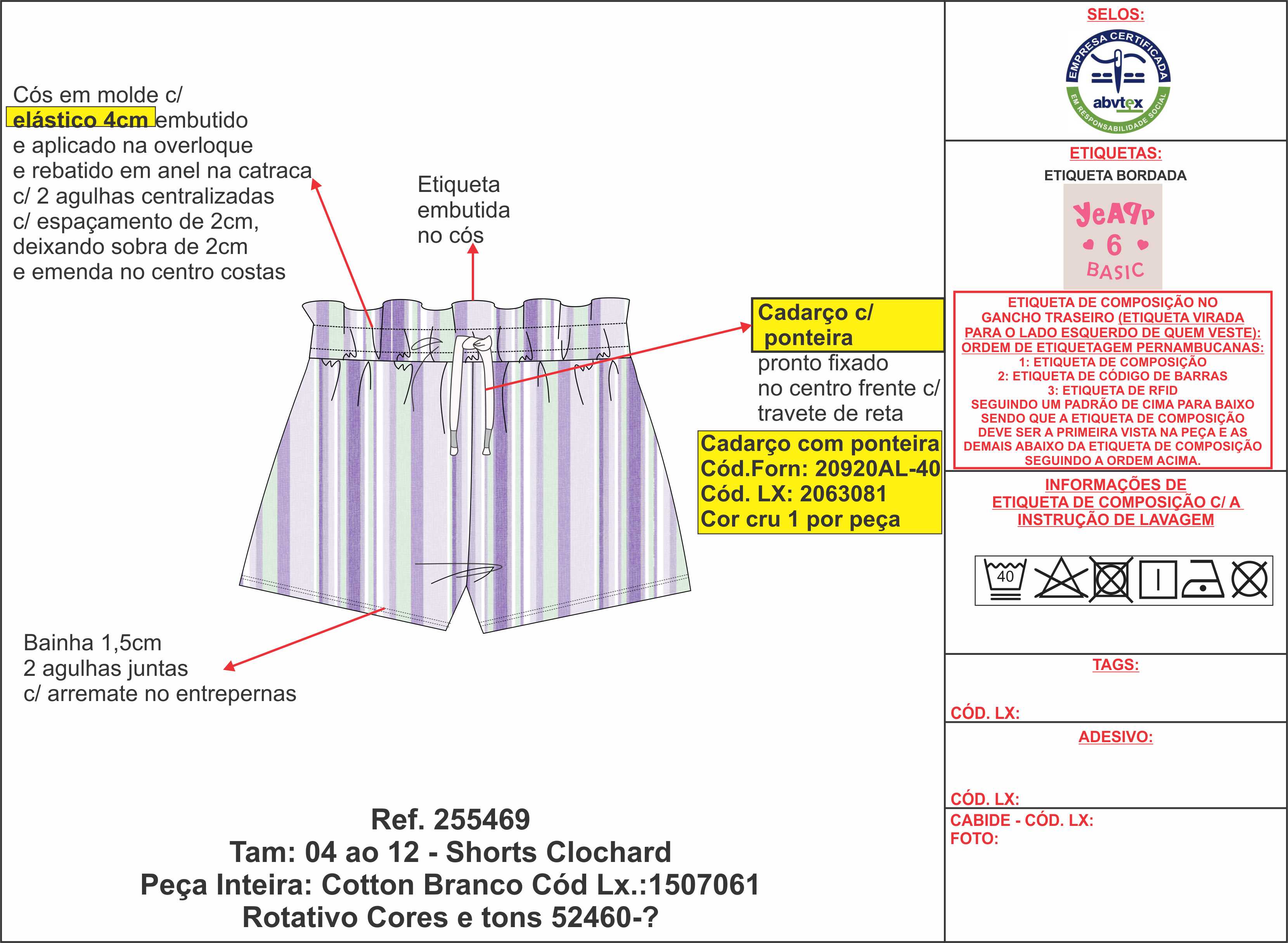 Cós em molde c/
elástico 4cm embutido
e aplicado na overloque
e rebatido em anel na catraca
c/ 2 agulhas centralizadas
c/ espaçamento de 2cm,
deixando sobra de 2cm
e emenda no centro costas

Etiqueta
embutida
no cós

Cadarço c/
ponteira
pronto fixado
no centro frente c/
travete de reta

Cadarço com ponteira
Cód.Forn: 20920AL-40
Cód. LX: 2063081
Cor cru 1 por peça

Bainha 1,5cm
2 agulhas juntas
c/ arremate no entrepernas

Ref. 255469
Tam: 04 ao 12 - Shorts Clochard
Peça Inteira: Cotton Branco Cód Lx.:1507061
Rotativo Cores e tons 52460-?

SELOS:

EMPRESA CERTIFICADA
abvtex
EM RESPONSABILIDADE SOCIAL

ETIQUETAS:
ETIQUETA BORDADA
YeAPP
6
BASIC

ETIQUETA DE COMPOSIÇÃO NO GANCHO TRASEIRO (ETIQUETA VIRADA PARA O LADO ESQUERDO DE QUEM VESTE):
ORDEM DE ETIQUETAGEM PERNAMBUCANAS:
1: ETIQUETA DE COMPOSIÇÃO
2: ETIQUETA DE CÓDIGO DE BARRAS
3: ETIQUETA DE RFID
SEGUINDO UM PADRÃO DE CIMA PARA BAIXO SENDO QUE A ETIQUETA DE COMPOSIÇÃO DEVE SER A PRIMEIRA VISTA NA PEÇA E AS DEMAIS ABAIXO DA ETIQUETA DE COMPOSIÇÃO SEGUINDO A ORDEM ACIMA.

INFORMAÇÕES DE
ETIQUETA DE COMPOSIÇÃO C/ A
INSTRUÇÃO DE LAVAGEM

40

TAGS:

CÓD. LX:

ADESIVO:

CÓD. LX:

CABIDE - CÓD. LX:
FOTO: