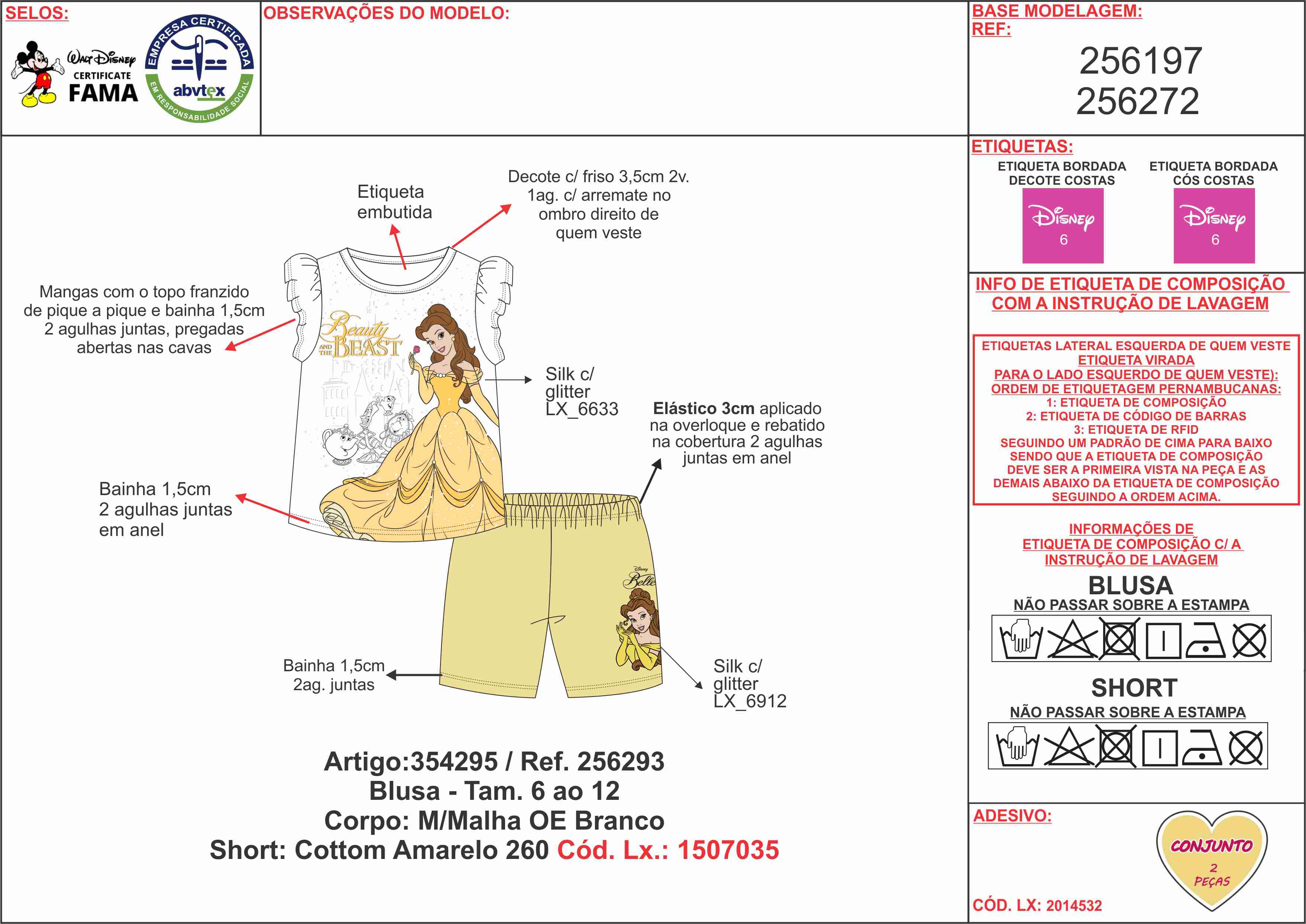 SELOS:

Walt Disney CERTIFICATE FAMA

EMPRESA CERTIFICADA abvtex EM RESPONSABILIDADE SOCIAL

OBSERVAÇÕES DO MODELO:

BASE MODELAGEM:
REF:
256197
256272

Etiqueta embutida

Decote c/ friso 3,5cm 2v. 1ag. c/ arremate no ombro direito de quem veste

Mangas com o topo franzido de pique a pique e bainha 1,5cm 2 agulhas juntas, pregadas abertas nas cavas

Beauty AND THE BEAST

Silk c/ glitter LX_6633

Elástico 3cm aplicado na overloque e rebatido na cobertura 2 agulhas juntas em anel

Bainha 1,5cm 2 agulhas juntas em anel

Disney Belle

Bainha 1,5cm 2ag. juntas

Silk c/ glitter LX_6912

Artigo:354295 / Ref. 256293
Blusa - Tam. 6 ao 12
Corpo: M/Malha OE Branco
Short: Cottom Amarelo 260 Cód. Lx.: 1507035

ETIQUETAS:
ETIQUETA BORDADA DECOTE COSTAS
Disney 6
ETIQUETA BORDADA CÓS COSTAS
Disney 6

INFO DE ETIQUETA DE COMPOSIÇÃO COM A INSTRUÇÃO DE LAVAGEM

ETIQUETAS LATERAL ESQUERDA DE QUEM VESTE
ETIQUETA VIRADA
PARA O LADO ESQUERDO DE QUEM VESTE):
ORDEM DE ETIQUETAGEM PERNAMBUCANAS:
1: ETIQUETA DE COMPOSIÇÃO
2: ETIQUETA DE CÓDIGO DE BARRAS
3: ETIQUETA DE RFID
SEGUINDO UM PADRÃO DE CIMA PARA BAIXO
SENDO QUE A ETIQUETA DE COMPOSIÇÃO
DEVE SER A PRIMEIRA VISTA NA PEÇA E AS
DEMAIS ABAIXO DA ETIQUETA DE COMPOSIÇÃO
SEGUINDO A ORDEM ACIMA.

INFORMAÇÕES DE
ETIQUETA DE COMPOSIÇÃO C/ A
INSTRUÇÃO DE LAVAGEM

BLUSA
NÃO PASSAR SOBRE A ESTAMPA

SHORT
NÃO PASSAR SOBRE A ESTAMPA

ADESIVO:
CONJUNTO 2 PEÇAS
CÓD. LX: 2014532