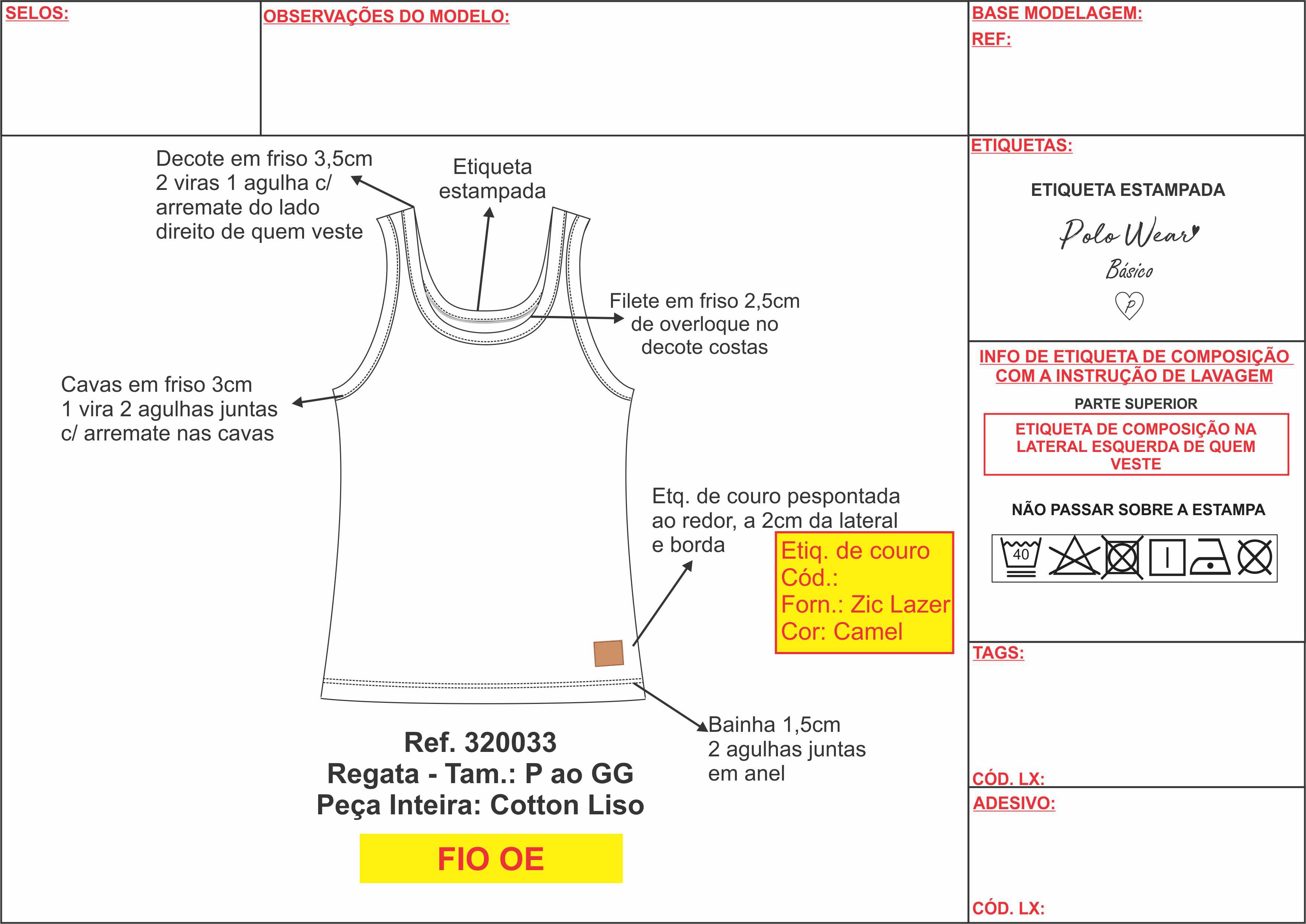 SELOS:

OBSERVAÇÕES DO MODELO:

BASE MODELAGEM:
REF:

Decote em friso 3,5cm
2 viras 1 agulha c/
arremate do lado
direito de quem veste

Etiqueta
estampada

Filete em friso 2,5cm
de overloque no
decote costas

Cavas em friso 3cm
1 vira 2 agulhas juntas
c/ arremate nas cavas

Etq. de couro pespontada
ao redor, a 2cm da lateral
e borda

Etiq. de couro
Cód.:
Forn.: Zic Lazer
Cor: Camel

Bainha 1,5cm
2 agulhas juntas
em anel

Ref. 320033
Regata - Tam.: P ao GG
Peça Inteira: Cotton Liso

FIO OE

ETIQUETAS:

ETIQUETA ESTAMPADA

Polo Wear
Básico
P

INFO DE ETIQUETA DE COMPOSIÇÃO COM A INSTRUÇÃO DE LAVAGEM

PARTE SUPERIOR

ETIQUETA DE COMPOSIÇÃO NA LATERAL ESQUERDA DE QUEM VESTE

NÃO PASSAR SOBRE A ESTAMPA

40

TAGS:

CÓD. LX:

ADESIVO:

CÓD. LX: