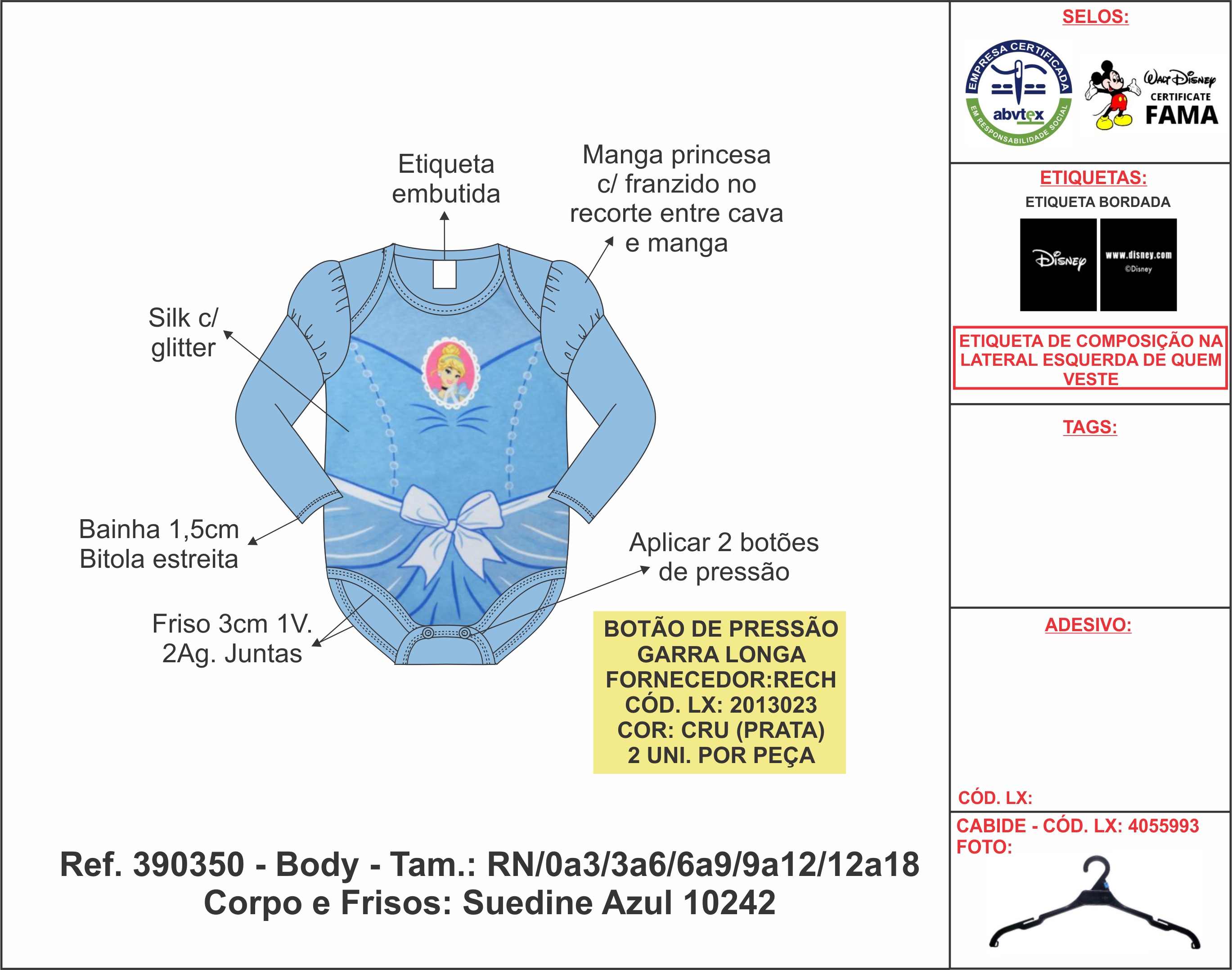 Etiqueta embutida

Manga princesa c/ franzido no recorte entre cava e manga

Silk c/ glitter

Bainha 1,5cm Bitola estreita

Aplicar 2 botões de pressão

Friso 3cm 1V. 2Ag. Juntas

BOTÃO DE PRESSÃO
GARRA LONGA
FORNECEDOR:RECH
CÓD. LX: 2013023
COR: CRU (PRATA)
2 UNI. POR PEÇA

Ref. 390350 - Body - Tam.: RN/0a3/3a6/6a9/9a12/12a18
Corpo e Frisos: Suedine Azul 10242

SELOS:

EMPRESA CERTIFICADA
abvtex
EM RESPONSABILIDADE SOCIAL

Walt Disney
CERTIFICATE
FAMA

ETIQUETAS:

ETIQUETA BORDADA

Disney

www.disney.com
©Disney

ETIQUETA DE COMPOSIÇÃO NA LATERAL ESQUERDA DE QUEM VESTE

TAGS:

ADESIVO:

CÓD. LX:

CABIDE - CÓD. LX: 4055993
FOTO: