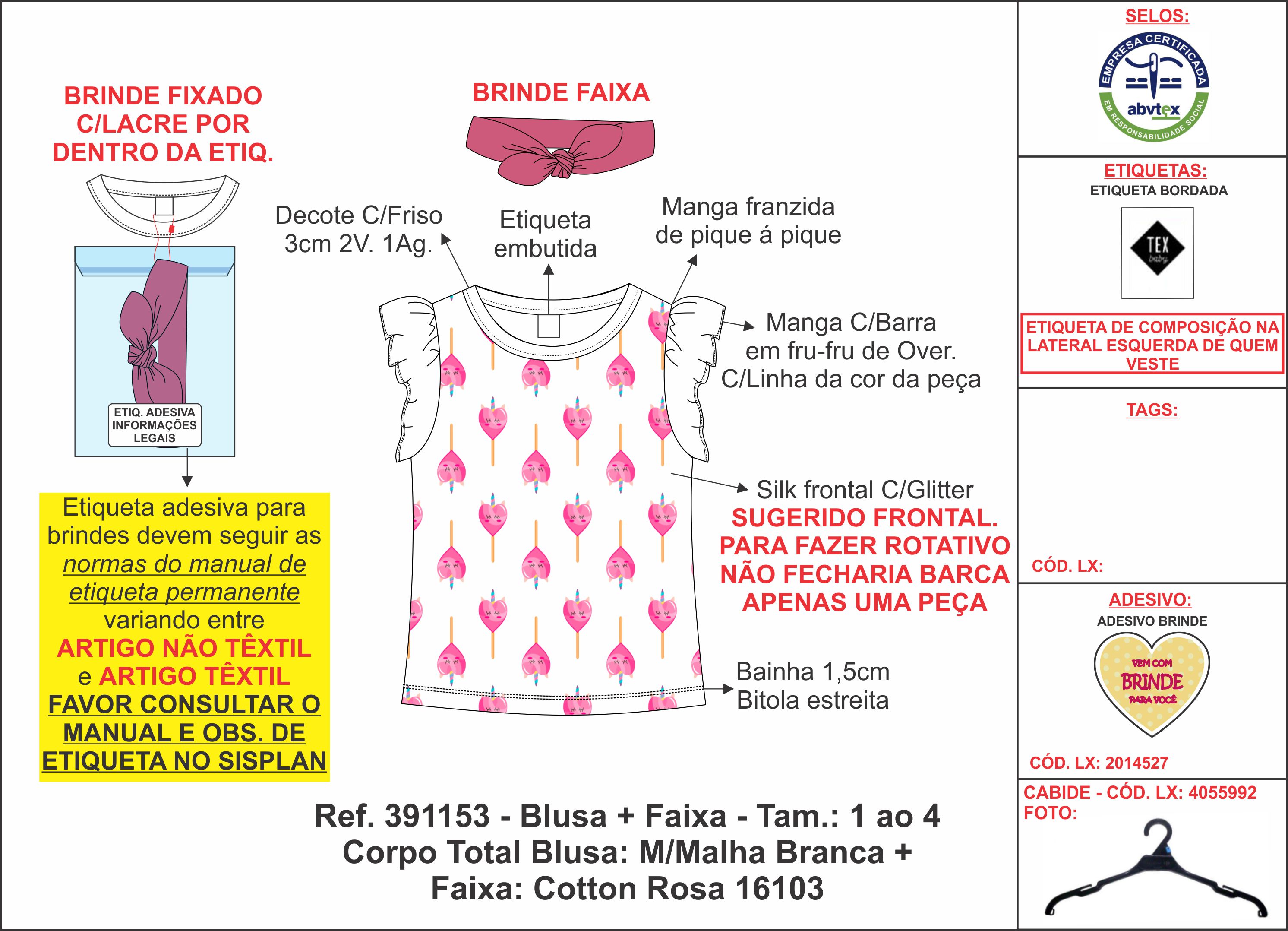 BRINDE FIXADO C/LACRE POR DENTRO DA ETIQ.

ETIQ. ADESIVA INFORMAÇÕES LEGAIS

Etiqueta adesiva para brindes devem seguir as normas do manual de etiqueta permanente variando entre ARTIGO NÃO TÊXTIL e ARTIGO TÊXTIL FAVOR CONSULTAR O MANUAL E OBS. DE ETIQUETA NO SISPLAN

BRINDE FAIXA

Decote C/Friso 3cm 2V. 1Ag.

Etiqueta embutida

Manga franzida de pique á pique

Manga C/Barra em fru-fru de Over. C/Linha da cor da peça

Silk frontal C/Glitter
SUGERIDO FRONTAL. PARA FAZER ROTATIVO NÃO FECHARIA BARCA APENAS UMA PEÇA

Bainha 1,5cm Bitola estreita

Ref. 391153 - Blusa + Faixa - Tam.: 1 ao 4
Corpo Total Blusa: M/Malha Branca +
Faixa: Cotton Rosa 16103

SELOS:

EMPRESA CERTIFICADA abvtex EM RESPONSABILIDADE SOCIAL

ETIQUETAS:
ETIQUETA BORDADA

TEX baby

ETIQUETA DE COMPOSIÇÃO NA LATERAL ESQUERDA DE QUEM VESTE

TAGS:

CÓD. LX:

ADESIVO:
ADESIVO BRINDE

VEM COM BRINDE PARA VOCÊ

CÓD. LX: 2014527

CABIDE - CÓD. LX: 4055992
FOTO: