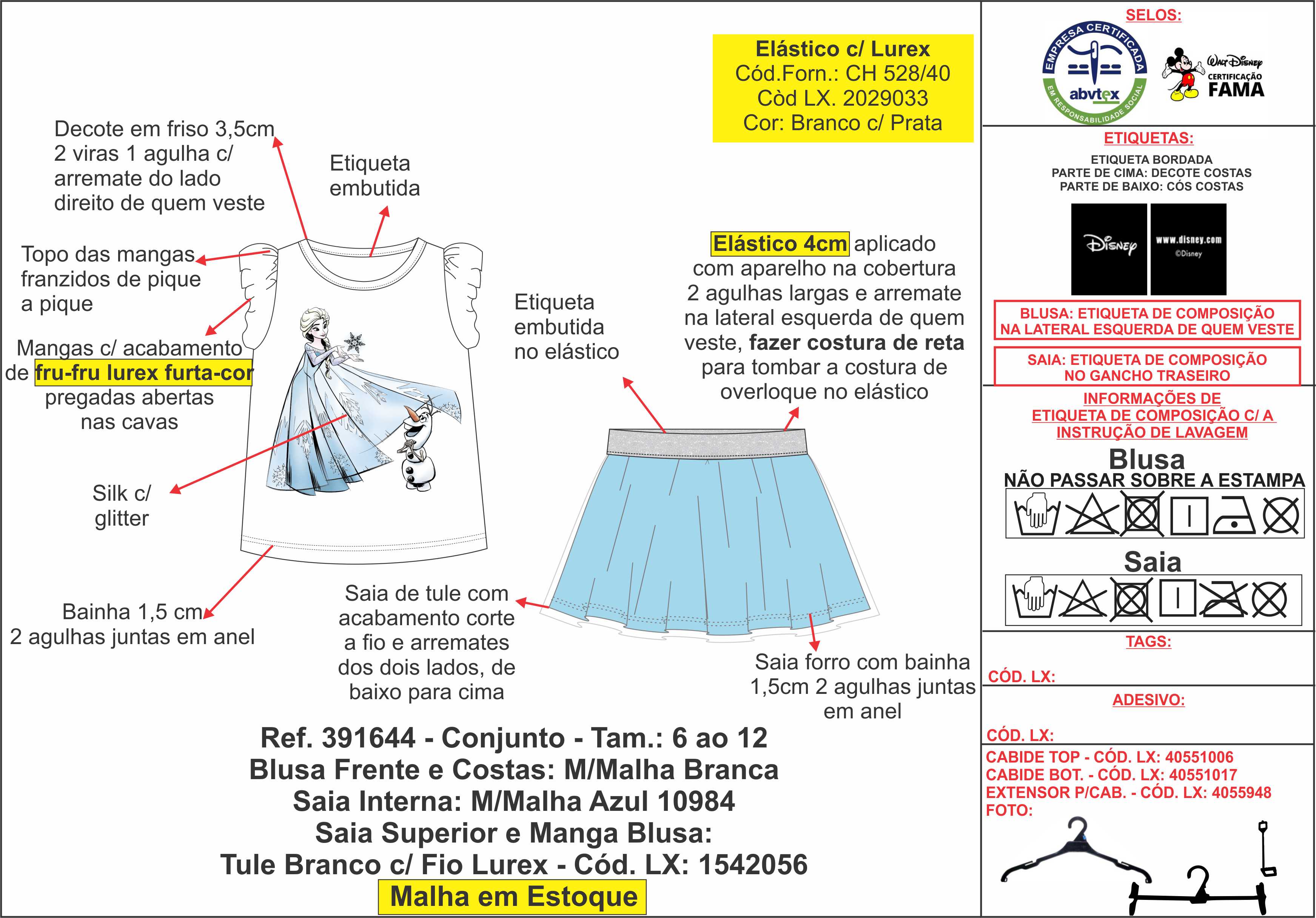 Elástico c/ Lurex
Cód.Forn.: CH 528/40
Còd LX. 2029033
Cor: Branco c/ Prata

Decote em friso 3,5cm 2 viras 1 agulha c/ arremate do lado direito de quem veste

Etiqueta embutida

Topo das mangas franzidos de pique a pique

Mangas c/ acabamento de fru-fru lurex furta-cor pregadas abertas nas cavas

Silk c/ glitter

Bainha 1,5 cm 2 agulhas juntas em anel

Etiqueta embutida no elástico

Elástico 4cm aplicado com aparelho na cobertura 2 agulhas largas e arremate na lateral esquerda de quem veste, fazer costura de reta para tombar a costura de overloque no elástico

Saia de tule com acabamento corte a fio e arremates dos dois lados, de baixo para cima

Saia forro com bainha 1,5cm 2 agulhas juntas em anel

Ref. 391644 - Conjunto - Tam.: 6 ao 12
Blusa Frente e Costas: M/Malha Branca
Saia Interna: M/Malha Azul 10984
Saia Superior e Manga Blusa:
Tule Branco c/ Fio Lurex - Cód. LX: 1542056
Malha em Estoque

SELOS:
EMPRESA CERTIFICADA
abvtex
EM RESPONSABILIDADE SOCIAL
Walt Disney
CERTIFICAÇÃO
FAMA

ETIQUETAS:
ETIQUETA BORDADA
PARTE DE CIMA: DECOTE COSTAS
PARTE DE BAIXO: CÓS COSTAS
Disney
www.disney.com
©Disney

BLUSA: ETIQUETA DE COMPOSIÇÃO NA LATERAL ESQUERDA DE QUEM VESTE

SAIA: ETIQUETA DE COMPOSIÇÃO NO GANCHO TRASEIRO

INFORMAÇÕES DE ETIQUETA DE COMPOSIÇÃO C/ A INSTRUÇÃO DE LAVAGEM

Blusa
NÃO PASSAR SOBRE A ESTAMPA

Saia

TAGS:
CÓD. LX:

ADESIVO:
CÓD. LX:

CABIDE TOP - CÓD. LX: 40551006
CABIDE BOT. - CÓD. LX: 40551017
EXTENSOR P/CAB. - CÓD. LX: 4055948
FOTO: