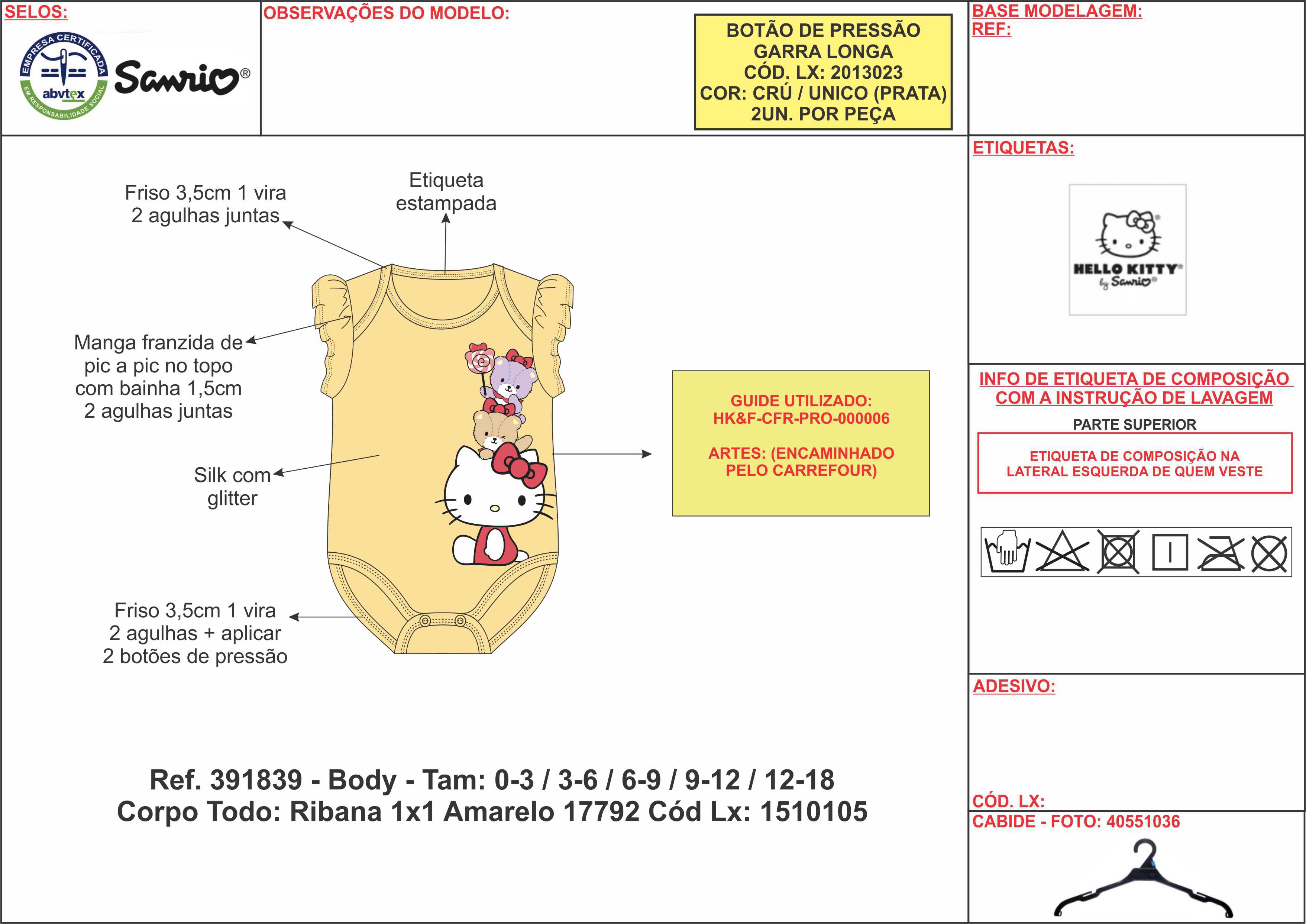 SELOS:

EMPRESA CERTIFICADA
abvtex
EM RESPONSABILIDADE SOCIAL

Sanrio®

OBSERVAÇÕES DO MODELO:

BOTÃO DE PRESSÃO
GARRA LONGA
CÓD. LX: 2013023
COR: CRÚ / UNICO (PRATA)
2UN. POR PEÇA

BASE MODELAGEM:
REF:

Friso 3,5cm 1 vira
2 agulhas juntas

Etiqueta
estampada

Manga franzida de
pic a pic no topo
com bainha 1,5cm
2 agulhas juntas

Silk com
glitter

Friso 3,5cm 1 vira
2 agulhas + aplicar
2 botões de pressão

GUIDE UTILIZADO:
HK&F-CFR-PRO-000006

ARTES: (ENCAMINHADO
PELO CARREFOUR)

Ref. 391839 - Body - Tam: 0-3 / 3-6 / 6-9 / 9-12 / 12-18
Corpo Todo: Ribana 1x1 Amarelo 17792 Cód Lx: 1510105

ETIQUETAS:

HELLO KITTY®
by Sanrio®

INFO DE ETIQUETA DE COMPOSIÇÃO
COM A INSTRUÇÃO DE LAVAGEM

PARTE SUPERIOR

ETIQUETA DE COMPOSIÇÃO NA
LATERAL ESQUERDA DE QUEM VESTE

ADESIVO:

CÓD. LX:

CABIDE - FOTO: 40551036