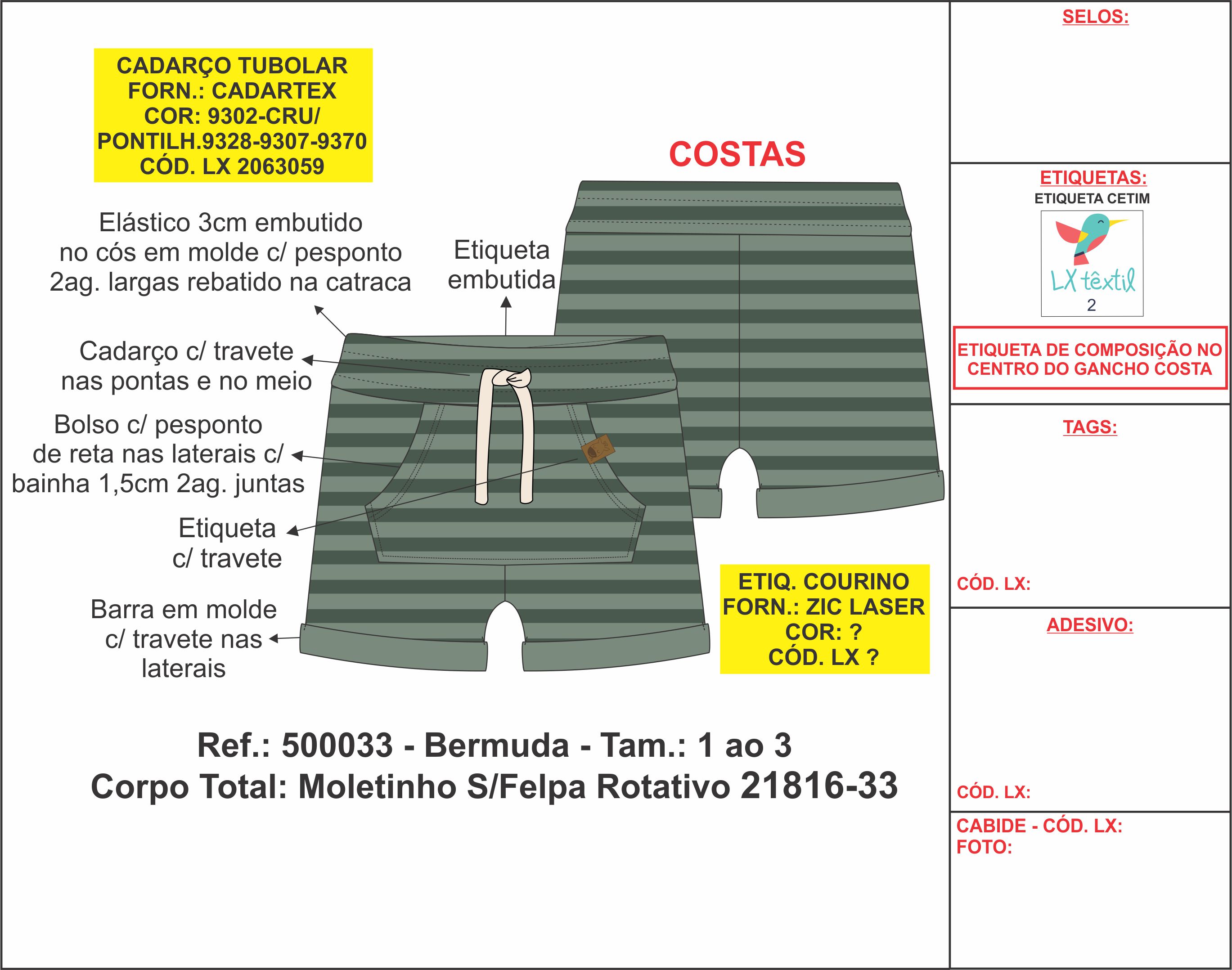 CADARÇO TUBOLAR
FORN.: CADARTEX
COR: 9302-CRU/
PONTILH.9328-9307-9370
CÓD. LX 2063059

COSTAS

Elástico 3cm embutido no cós em molde c/ pesponto 2ag. largas rebatido na catraca

Etiqueta embutida

Cadarço c/ travete nas pontas e no meio

Bolso c/ pesponto de reta nas laterais c/ bainha 1,5cm 2ag. juntas

Etiqueta c/ travete

Barra em molde c/ travete nas laterais

ETIQ. COURINO
FORN.: ZIC LASER
COR: ?
CÓD. LX ?

Ref.: 500033 - Bermuda - Tam.: 1 ao 3
Corpo Total: Moletinho S/Felpa Rotativo 21816-33

SELOS:

ETIQUETAS:
ETIQUETA CETIM
LX têxtil
2

ETIQUETA DE COMPOSIÇÃO NO CENTRO DO GANCHO COSTA

TAGS:

CÓD. LX:

ADESIVO:

CÓD. LX:

CABIDE - CÓD. LX:
FOTO: