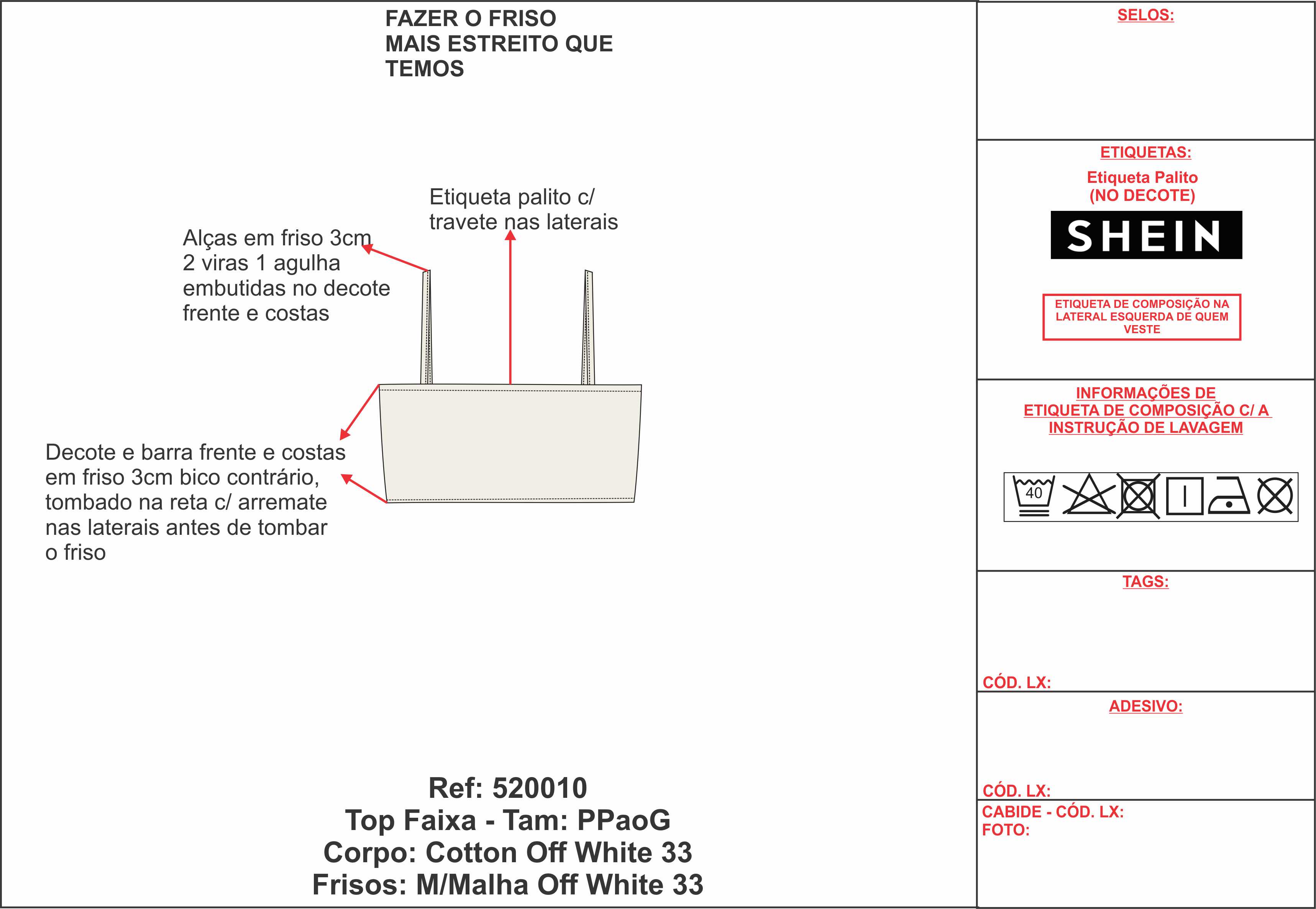 FAZER O FRISO
MAIS ESTREITO QUE
TEMOS

Etiqueta palito c/ travete nas laterais

Alças em friso 3cm
2 viras 1 agulha
embutidas no decote
frente e costas

Decote e barra frente e costas em friso 3cm bico contrário, tombado na reta c/ arremate nas laterais antes de tombar o friso

Ref: 520010
Top Faixa - Tam: PPaoG
Corpo: Cotton Off White 33
Frisos: M/Malha Off White 33

SELOS:

ETIQUETAS:
Etiqueta Palito
(NO DECOTE)
SHEIN

ETIQUETA DE COMPOSIÇÃO NA LATERAL ESQUERDA DE QUEM VESTE

INFORMAÇÕES DE
ETIQUETA DE COMPOSIÇÃO C/ A
INSTRUÇÃO DE LAVAGEM

40

TAGS:

CÓD. LX:

ADESIVO:

CÓD. LX:

CABIDE - CÓD. LX:
FOTO: