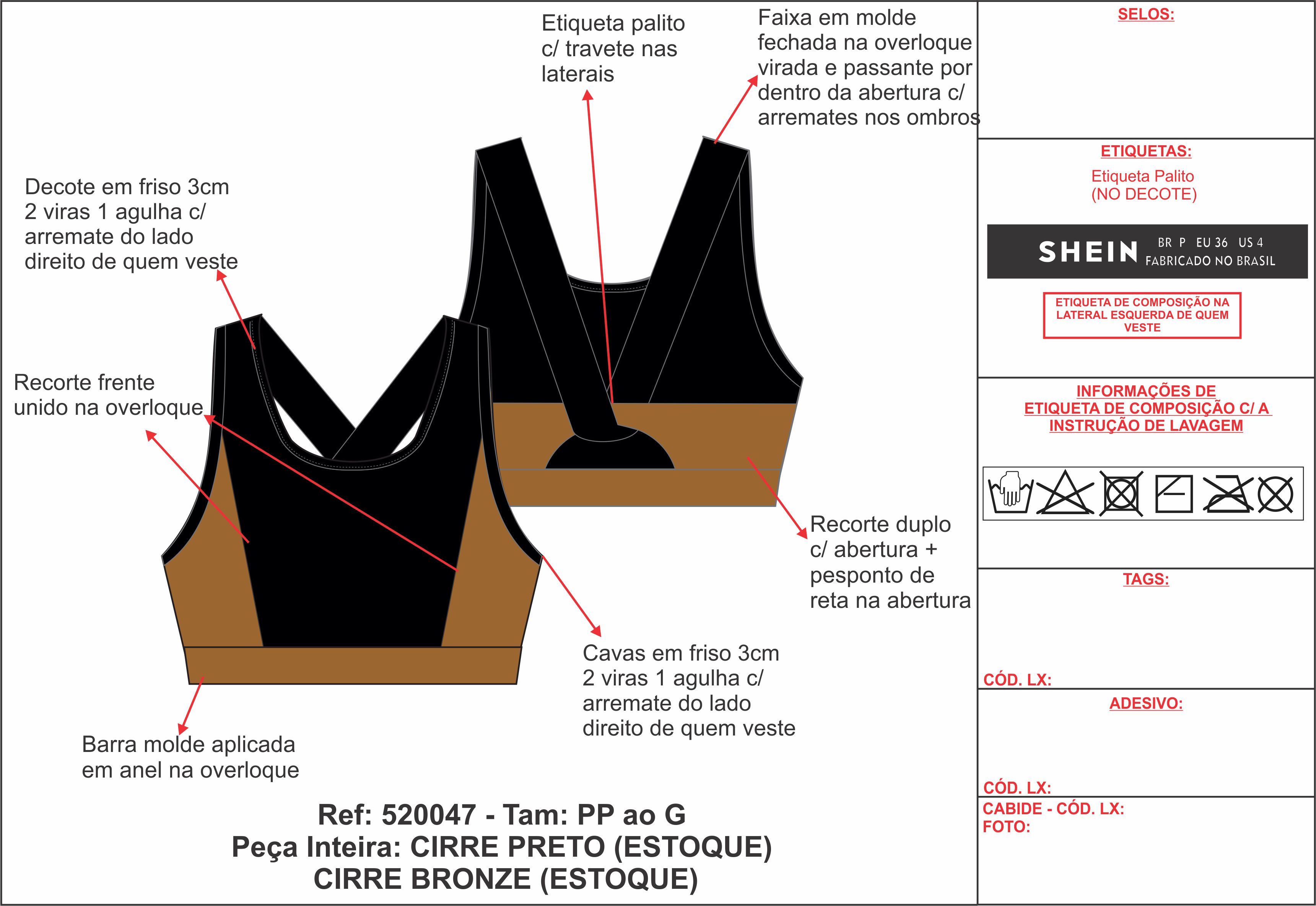 Etiqueta palito c/ travete nas laterais

Faixa em molde fechada na overloque virada e passante por dentro da abertura c/ arremates nos ombros

Decote em friso 3cm 2 viras 1 agulha c/ arremate do lado direito de quem veste

Recorte frente unido na overloque

Recorte duplo c/ abertura + pesponto de reta na abertura

Cavas em friso 3cm 2 viras 1 agulha c/ arremate do lado direito de quem veste

Barra molde aplicada em anel na overloque

Ref: 520047 - Tam: PP ao G
Peça Inteira: CIRRE PRETO (ESTOQUE)
CIRRE BRONZE (ESTOQUE)

SELOS:

ETIQUETAS:
Etiqueta Palito
(NO DECOTE)

SHEIN BR P EU 36 US 4
FABRICADO NO BRASIL

ETIQUETA DE COMPOSIÇÃO NA LATERAL ESQUERDA DE QUEM VESTE

INFORMAÇÕES DE
ETIQUETA DE COMPOSIÇÃO C/ A
INSTRUÇÃO DE LAVAGEM

TAGS:

CÓD. LX:

ADESIVO:

CÓD. LX:

CABIDE - CÓD. LX:
FOTO: