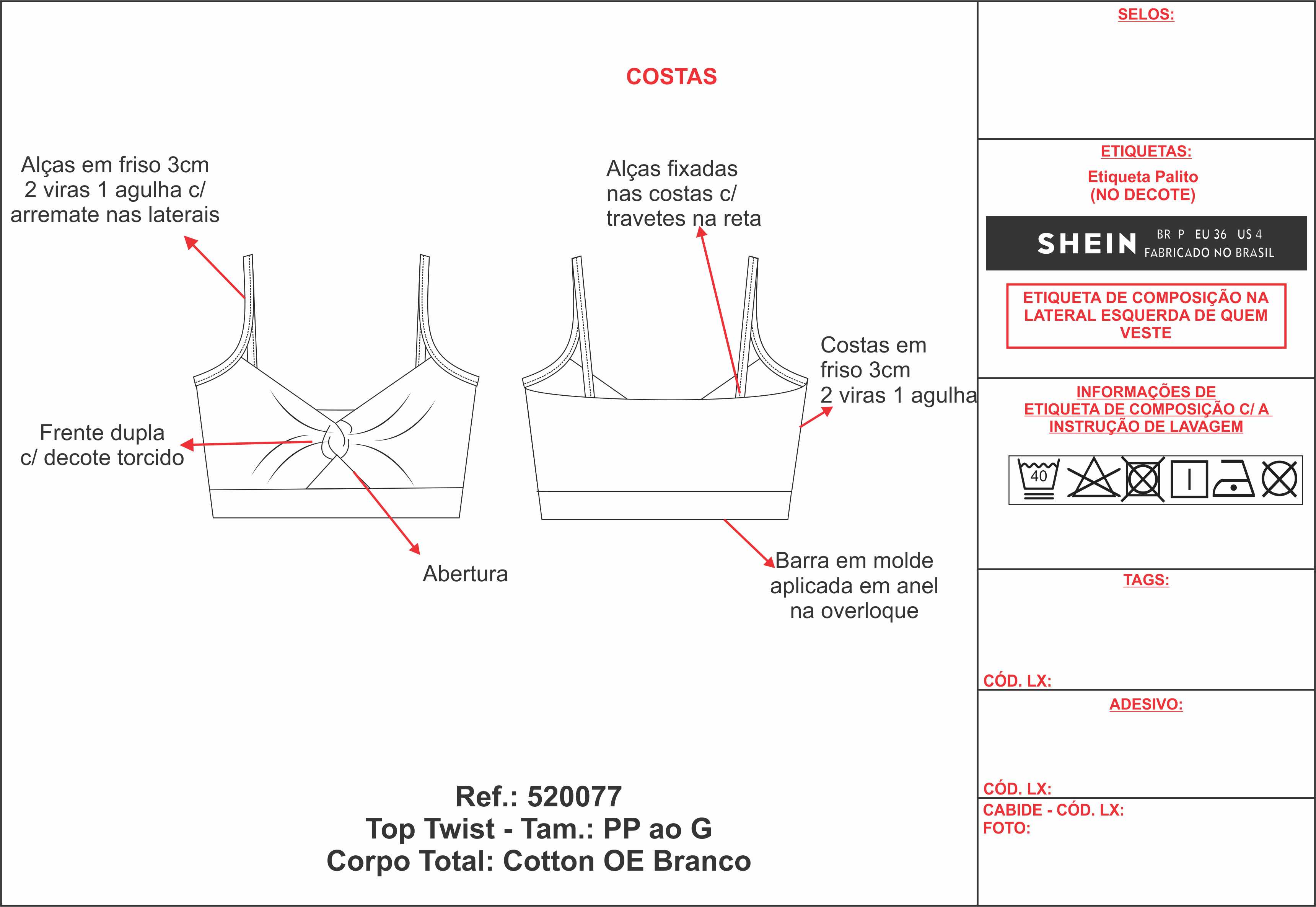 COSTAS

Alças em friso 3cm
2 viras 1 agulha c/
arremate nas laterais

Alças fixadas
nas costas c/
travetes na reta

Costas em
friso 3cm
2 viras 1 agulha

Frente dupla
c/ decote torcido

Abertura

Barra em molde
aplicada em anel
na overloque

Ref.: 520077
Top Twist - Tam.: PP ao G
Corpo Total: Cotton OE Branco

SELOS:

ETIQUETAS:
Etiqueta Palito
(NO DECOTE)

SHEIN BR P EU 36 US 4
FABRICADO NO BRASIL

ETIQUETA DE COMPOSIÇÃO NA LATERAL ESQUERDA DE QUEM VESTE

INFORMAÇÕES DE
ETIQUETA DE COMPOSIÇÃO C/ A
INSTRUÇÃO DE LAVAGEM

40

TAGS:

CÓD. LX:

ADESIVO:

CÓD. LX:

CABIDE - CÓD. LX:
FOTO: