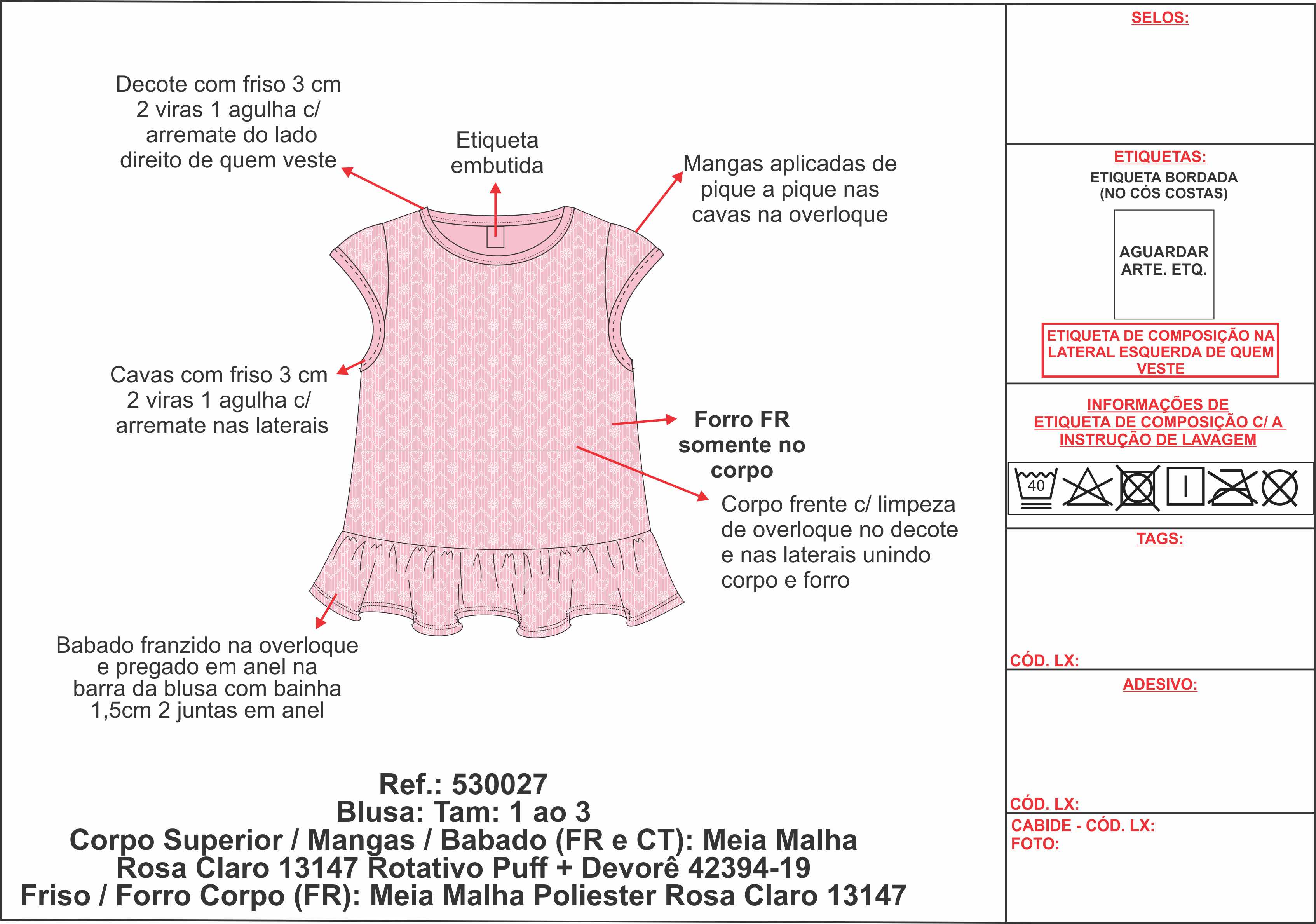 Decote com friso 3 cm 2 viras 1 agulha c/ arremate do lado direito de quem veste

Etiqueta embutida

Mangas aplicadas de pique a pique nas cavas na overloque

Cavas com friso 3 cm 2 viras 1 agulha c/ arremate nas laterais

Forro FR somente no corpo

Corpo frente c/ limpeza de overloque no decote e nas laterais unindo corpo e forro

Babado franzido na overloque e pregado em anel na barra da blusa com bainha 1,5cm 2 juntas em anel

Ref.: 530027
Blusa: Tam: 1 ao 3
Corpo Superior / Mangas / Babado (FR e CT): Meia Malha Rosa Claro 13147 Rotativo Puff + Devorê 42394-19
Friso / Forro Corpo (FR): Meia Malha Poliester Rosa Claro 13147

SELOS:

ETIQUETAS:
ETIQUETA BORDADA (NO CÓS COSTAS)

AGUARDAR ARTE. ETQ.

ETIQUETA DE COMPOSIÇÃO NA LATERAL ESQUERDA DE QUEM VESTE

INFORMAÇÕES DE ETIQUETA DE COMPOSIÇÃO C/ A INSTRUÇÃO DE LAVAGEM

40

TAGS:

CÓD. LX:

ADESIVO:

CÓD. LX:

CABIDE - CÓD. LX:
FOTO: