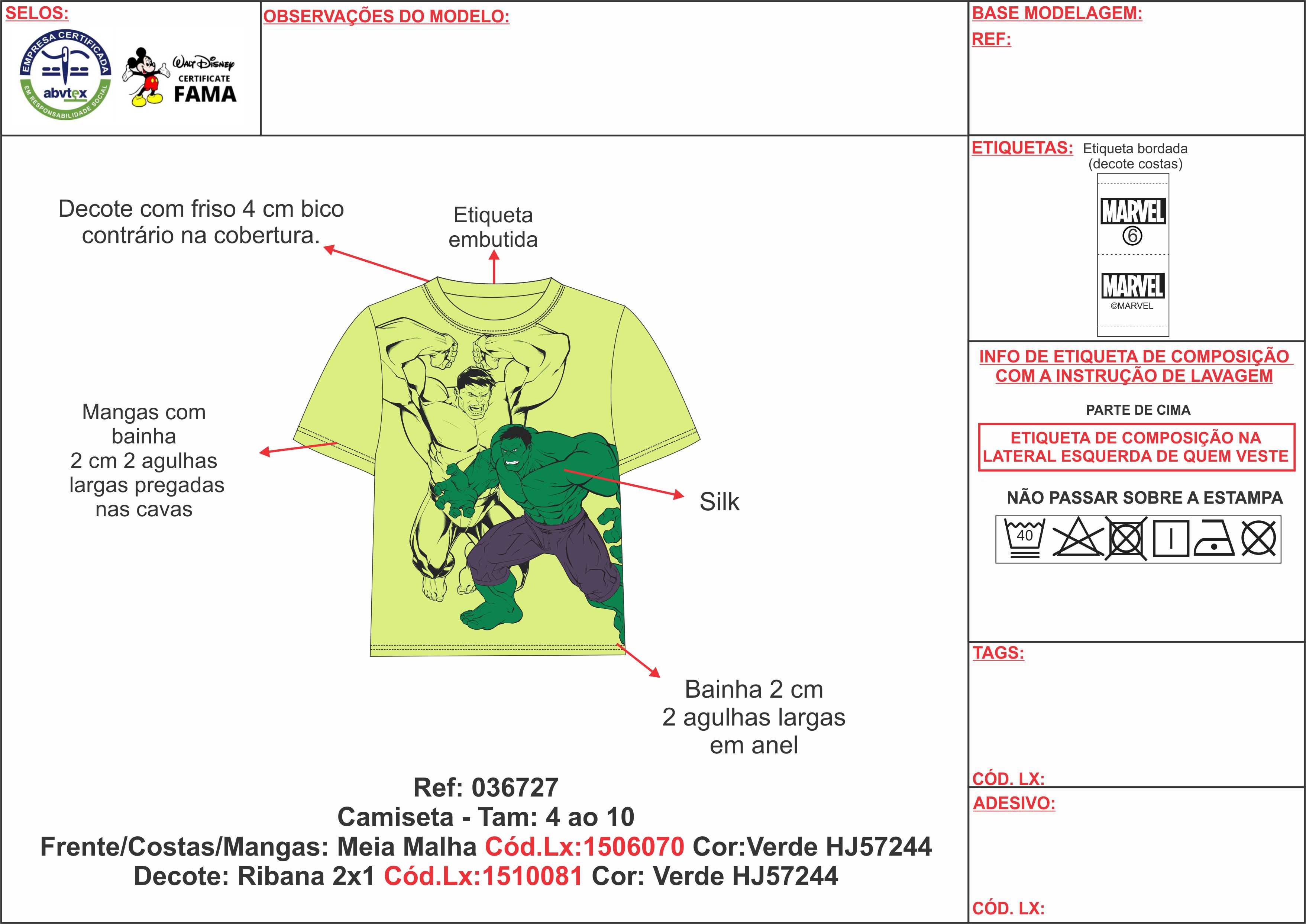 SELOS:

EMPRESA CERTIFICADA
abvtex
EM RESPONSABILIDADE SOCIAL

Walt Disney
CERTIFICATE
FAMA

OBSERVAÇÕES DO MODELO:

BASE MODELAGEM:
REF:

Decote com friso 4 cm bico contrário na cobertura.

Etiqueta embutida

Mangas com bainha 2 cm 2 agulhas largas pregadas nas cavas

Silk

Bainha 2 cm 2 agulhas largas em anel

Ref: 036727
Camiseta - Tam: 4 ao 10
Frente/Costas/Mangas: Meia Malha Cód.Lx:1506070 Cor:Verde HJ57244
Decote: Ribana 2x1 Cód.Lx:1510081 Cor: Verde HJ57244

ETIQUETAS: Etiqueta bordada (decote costas)

MARVEL
⑥
MARVEL
©MARVEL

INFO DE ETIQUETA DE COMPOSIÇÃO COM A INSTRUÇÃO DE LAVAGEM

PARTE DE CIMA

ETIQUETA DE COMPOSIÇÃO NA LATERAL ESQUERDA DE QUEM VESTE

NÃO PASSAR SOBRE A ESTAMPA

40

TAGS:

CÓD. LX:

ADESIVO:

CÓD. LX: