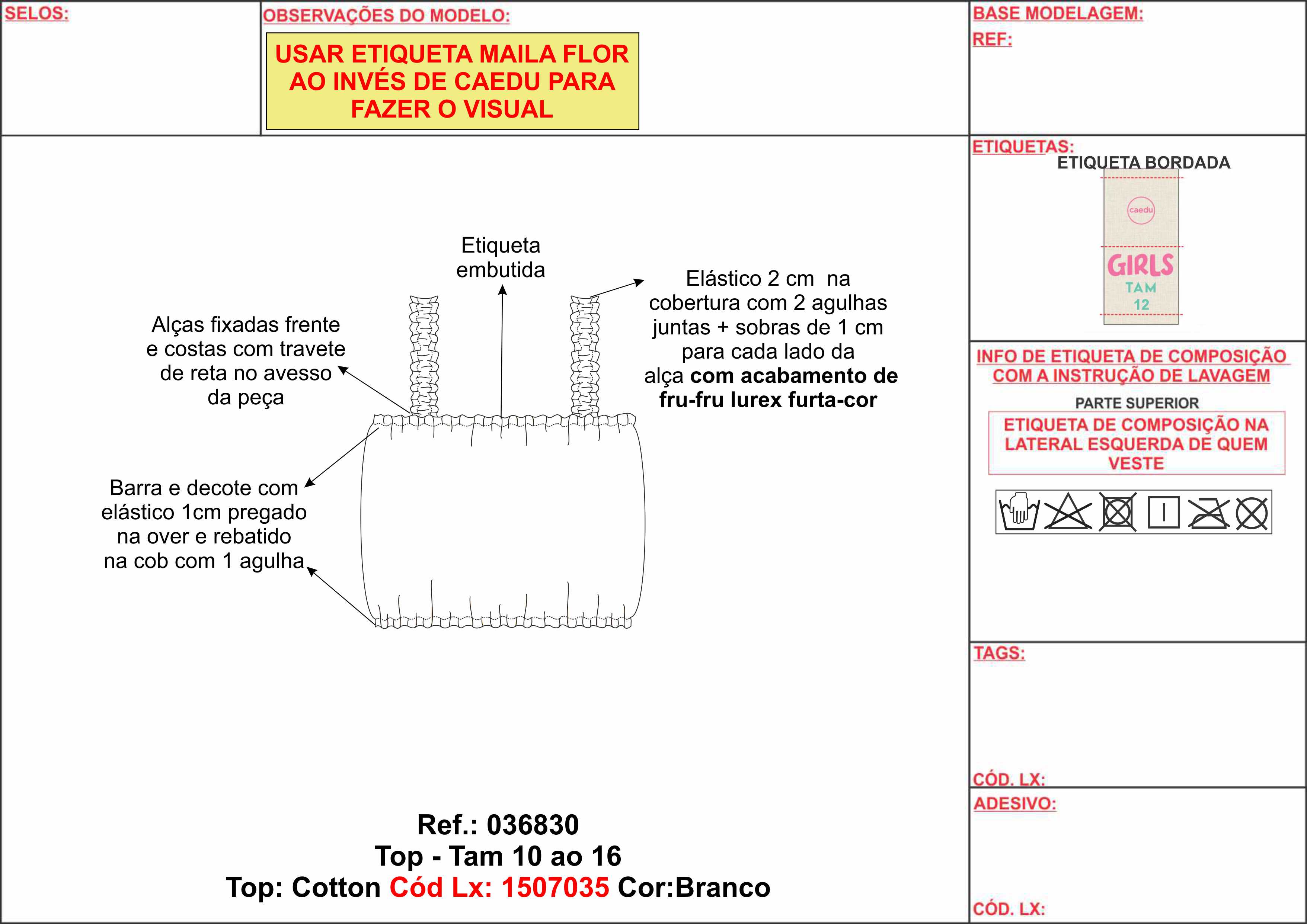 SELOS:

OBSERVAÇÕES DO MODELO:

USAR ETIQUETA MAILA FLOR AO INVÉS DE CAEDU PARA FAZER O VISUAL

BASE MODELAGEM:
REF:

Etiqueta embutida

Alças fixadas frente e costas com travete de reta no avesso da peça

Elástico 2 cm na cobertura com 2 agulhas juntas + sobras de 1 cm para cada lado da alça com acabamento de fru-fru lurex furta-cor

Barra e decote com elástico 1cm pregado na over e rebatido na cob com 1 agulha

Ref.: 036830
Top - Tam 10 ao 16
Top: Cotton Cód Lx: 1507035 Cor:Branco

ETIQUETAS:
ETIQUETA BORDADA
caedu
GIRLS
TAM
12

INFO DE ETIQUETA DE COMPOSIÇÃO COM A INSTRUÇÃO DE LAVAGEM
PARTE SUPERIOR
ETIQUETA DE COMPOSIÇÃO NA LATERAL ESQUERDA DE QUEM VESTE

TAGS:

CÓD. LX:

ADESIVO:

CÓD. LX: