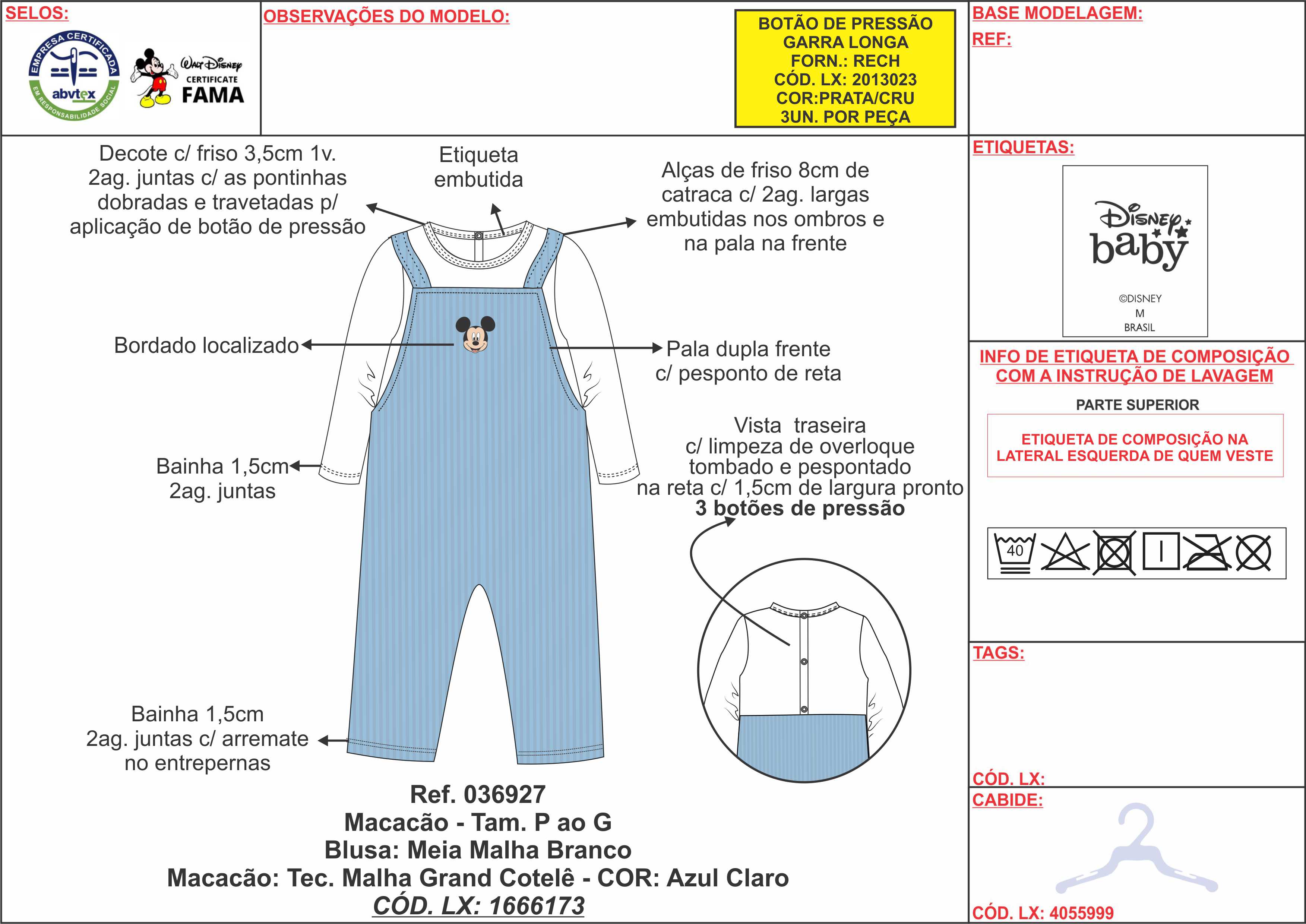 SELOS:

EMPRESA CERTIFICADA
abvtex
EM RESPONSABILIDADE SOCIAL

Walt Disney
CERTIFICATE
FAMA

OBSERVAÇÕES DO MODELO:

BOTÃO DE PRESSÃO
GARRA LONGA
FORN.: RECH
CÓD. LX: 2013023
COR:PRATA/CRU
3UN. POR PEÇA

BASE MODELAGEM:
REF:

Decote c/ friso 3,5cm 1v. 2ag. juntas c/ as pontinhas dobradas e travetadas p/ aplicação de botão de pressão

Etiqueta embutida

Alças de friso 8cm de catraca c/ 2ag. largas embutidas nos ombros e na pala na frente

Bordado localizado

Pala dupla frente c/ pesponto de reta

Bainha 1,5cm 2ag. juntas

Vista traseira c/ limpeza de overloque tombado e pespontado na reta c/ 1,5cm de largura pronto
3 botões de pressão

Bainha 1,5cm 2ag. juntas c/ arremate no entrepernas

Ref. 036927
Macacão - Tam. P ao G
Blusa: Meia Malha Branco
Macacão: Tec. Malha Grand Cotelê - COR: Azul Claro
CÓD. LX: 1666173

ETIQUETAS:

Disney baby
©DISNEY
M
BRASIL

INFO DE ETIQUETA DE COMPOSIÇÃO COM A INSTRUÇÃO DE LAVAGEM

PARTE SUPERIOR

ETIQUETA DE COMPOSIÇÃO NA LATERAL ESQUERDA DE QUEM VESTE

40

TAGS:

CÓD. LX:

CABIDE:

CÓD. LX: 4055999