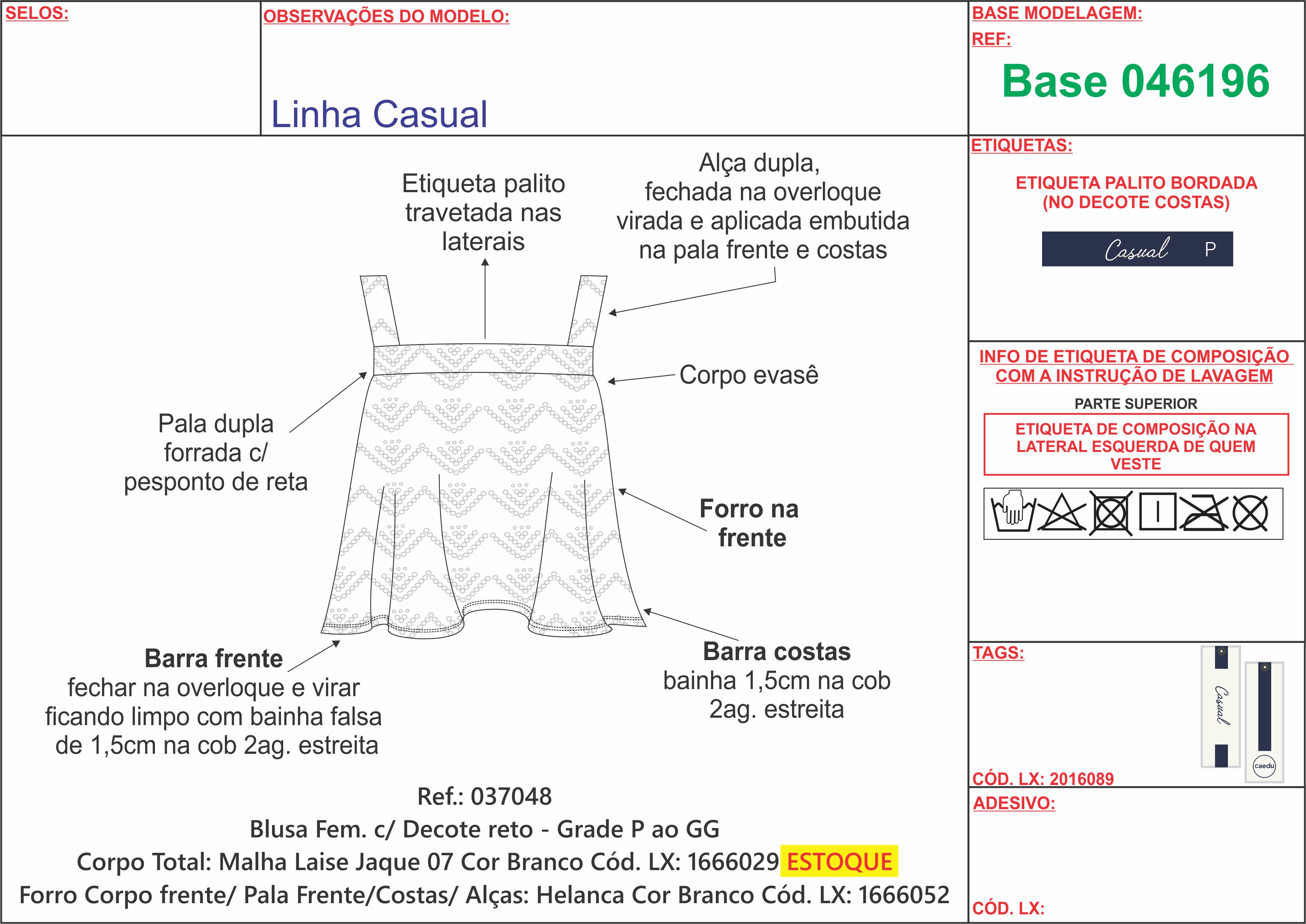 SELOS:

OBSERVAÇÕES DO MODELO:

Linha Casual

BASE MODELAGEM:
REF:
Base 046196

Etiqueta palito travetada nas laterais

Alça dupla, fechada na overloque virada e aplicada embutida na pala frente e costas

Corpo evasê

Pala dupla forrada c/ pesponto de reta

Forro na frente

Barra frente
fechar na overloque e virar ficando limpo com bainha falsa de 1,5cm na cob 2ag. estreita

Barra costas
bainha 1,5cm na cob 2ag. estreita

Ref.: 037048
Blusa Fem. c/ Decote reto - Grade P ao GG
Corpo Total: Malha Laise Jaque 07 Cor Branco Cód. LX: 1666029 ESTOQUE
Forro Corpo frente/ Pala Frente/Costas/ Alças: Helanca Cor Branco Cód. LX: 1666052

ETIQUETAS:
ETIQUETA PALITO BORDADA (NO DECOTE COSTAS)
Casual P

INFO DE ETIQUETA DE COMPOSIÇÃO COM A INSTRUÇÃO DE LAVAGEM
PARTE SUPERIOR
ETIQUETA DE COMPOSIÇÃO NA LATERAL ESQUERDA DE QUEM VESTE

TAGS:
Casual
caedu
CÓD. LX: 2016089

ADESIVO:

CÓD. LX: