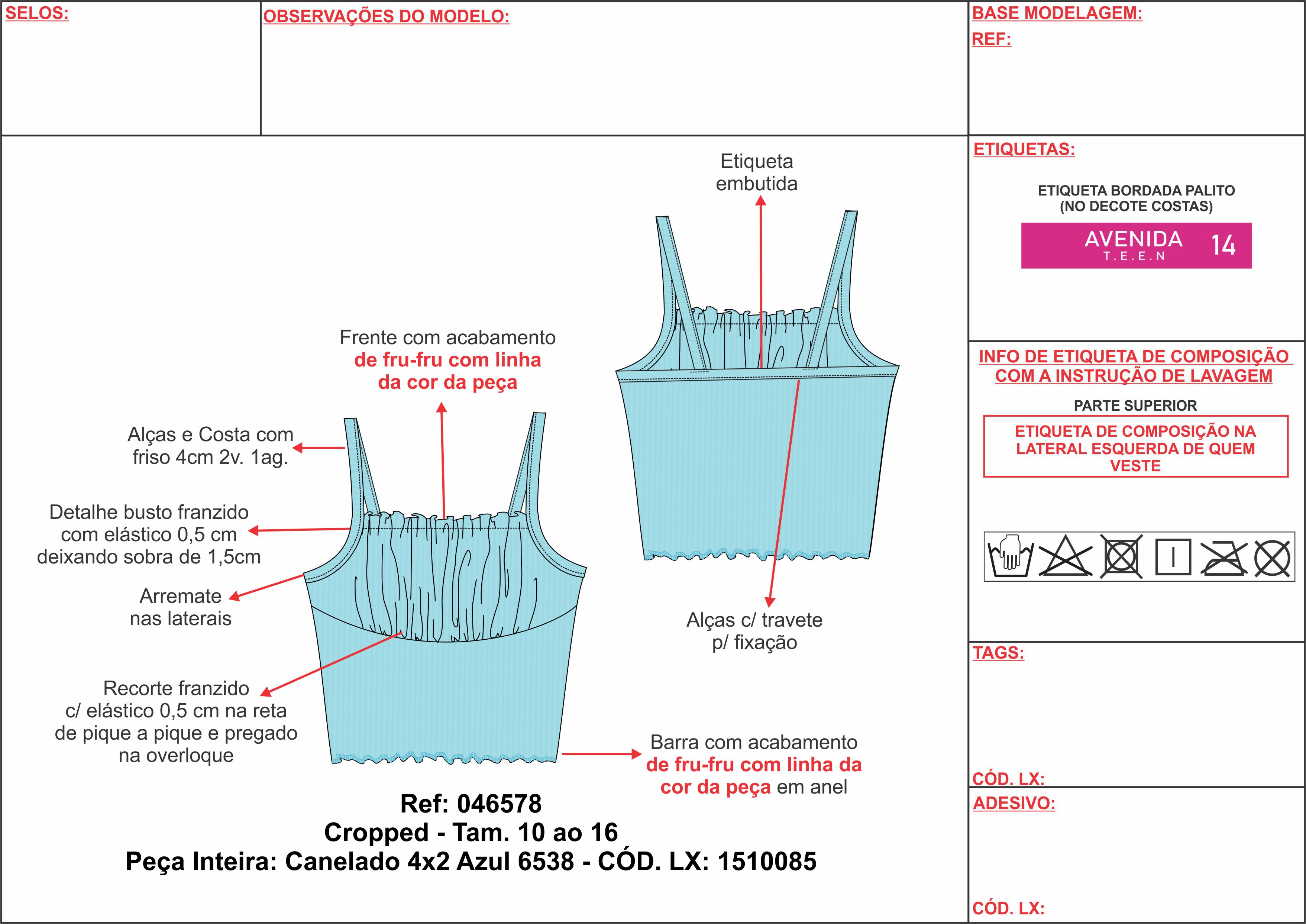 SELOS:

OBSERVAÇÕES DO MODELO:

BASE MODELAGEM:
REF:

Etiqueta embutida

Frente com acabamento de fru-fru com linha da cor da peça

Alças e Costa com friso 4cm 2v. 1ag.

Detalhe busto franzido com elástico 0,5 cm deixando sobra de 1,5cm

Arremate nas laterais

Recorte franzido c/ elástico 0,5 cm na reta de pique a pique e pregado na overloque

Alças c/ travete p/ fixação

Barra com acabamento de fru-fru com linha da cor da peça em anel

Ref: 046578
Cropped - Tam. 10 ao 16
Peça Inteira: Canelado 4x2 Azul 6538 - CÓD. LX: 1510085

ETIQUETAS:

ETIQUETA BORDADA PALITO
(NO DECOTE COSTAS)

AVENIDA
T.E.E.N
14

INFO DE ETIQUETA DE COMPOSIÇÃO COM A INSTRUÇÃO DE LAVAGEM

PARTE SUPERIOR

ETIQUETA DE COMPOSIÇÃO NA LATERAL ESQUERDA DE QUEM VESTE

TAGS:

CÓD. LX:

ADESIVO:

CÓD. LX: